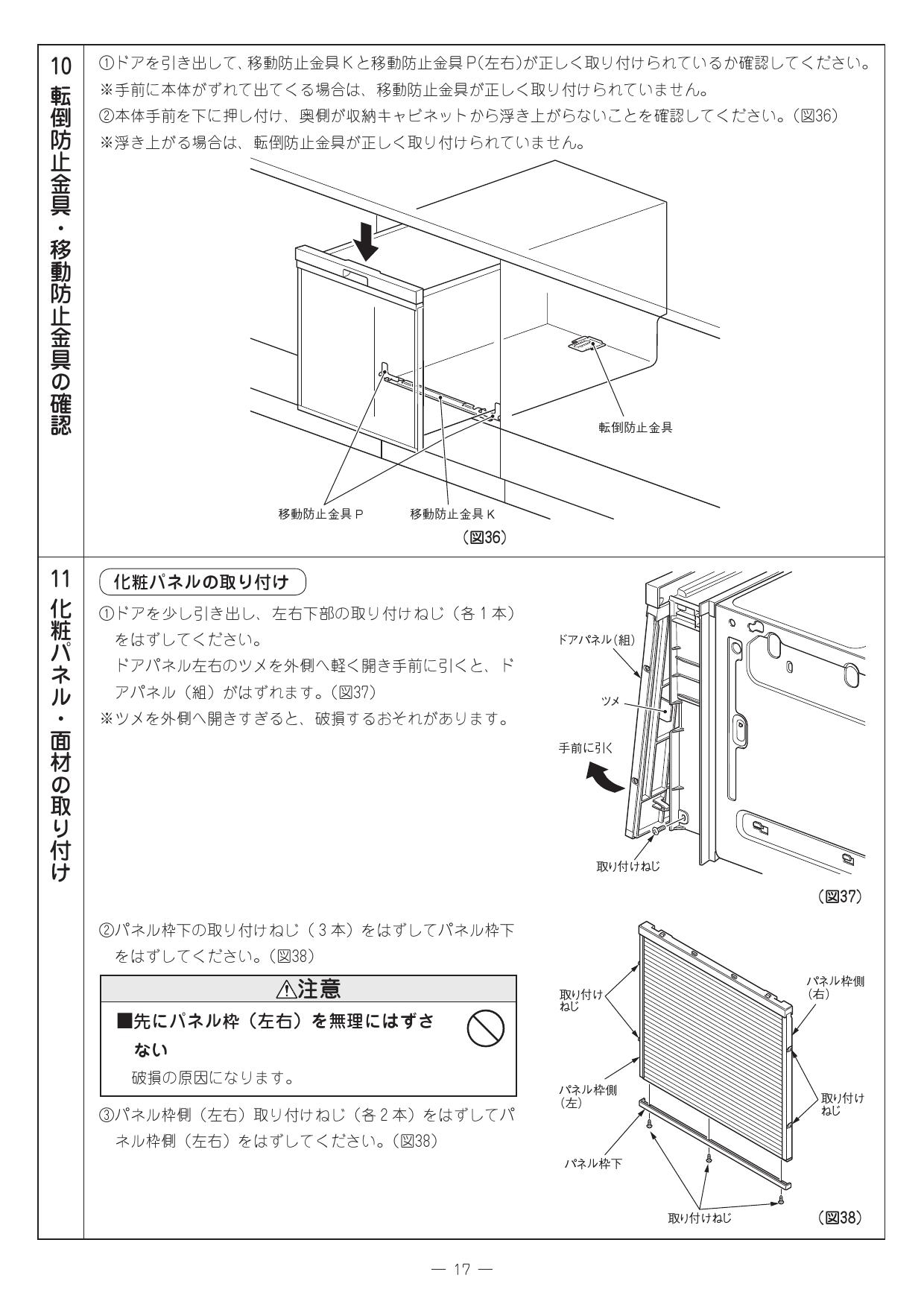 10
転倒防止金具・移動防止金具の確認

①ドアを引き出して、移動防止金具Kと移動防止金具P(左右)が正しく取り付けられているか確認してください。
※手前に本体がずれて出てくる場合は、移動防止金具が正しく取り付けられていません。
②本体手前を下に押し付け、奥側が収納キャビネットから浮き上がらないことを確認してください。(図36)
※浮き上がる場合は、転倒防止金具が正しく取り付けられていません。

転倒防止金具
移動防止金具P
移動防止金具K
(図36)

11
化粧パネル・面材の取り付け

化粧パネルの取り付け
①ドアを少し引き出し、左右下部の取り付けねじ(各1本)をはずしてください。
ドアパネル左右のツメを外側へ軽く開き手前に引くと、ドアパネル(組)がはずれます。(図37)
※ツメを外側へ開きすぎると、破損するおそれがあります。

ドアパネル(組)
ツメ
手前に引く
取り付けねじ
(図37)

②パネル枠下の取り付けねじ(3本)をはずしてパネル枠下をはずしてください。(図38)

⚠注意
■先にパネル枠(左右)を無理にはずさない
破損の原因になります。

③パネル枠側(左右)取り付けねじ(各2本)をはずしてパネル枠側(左右)をはずしてください。(図38)

取り付けねじ
パネル枠側(右)
パネル枠側(左)
取り付けねじ
パネル枠下
取り付けねじ
(図38)

— 17 —