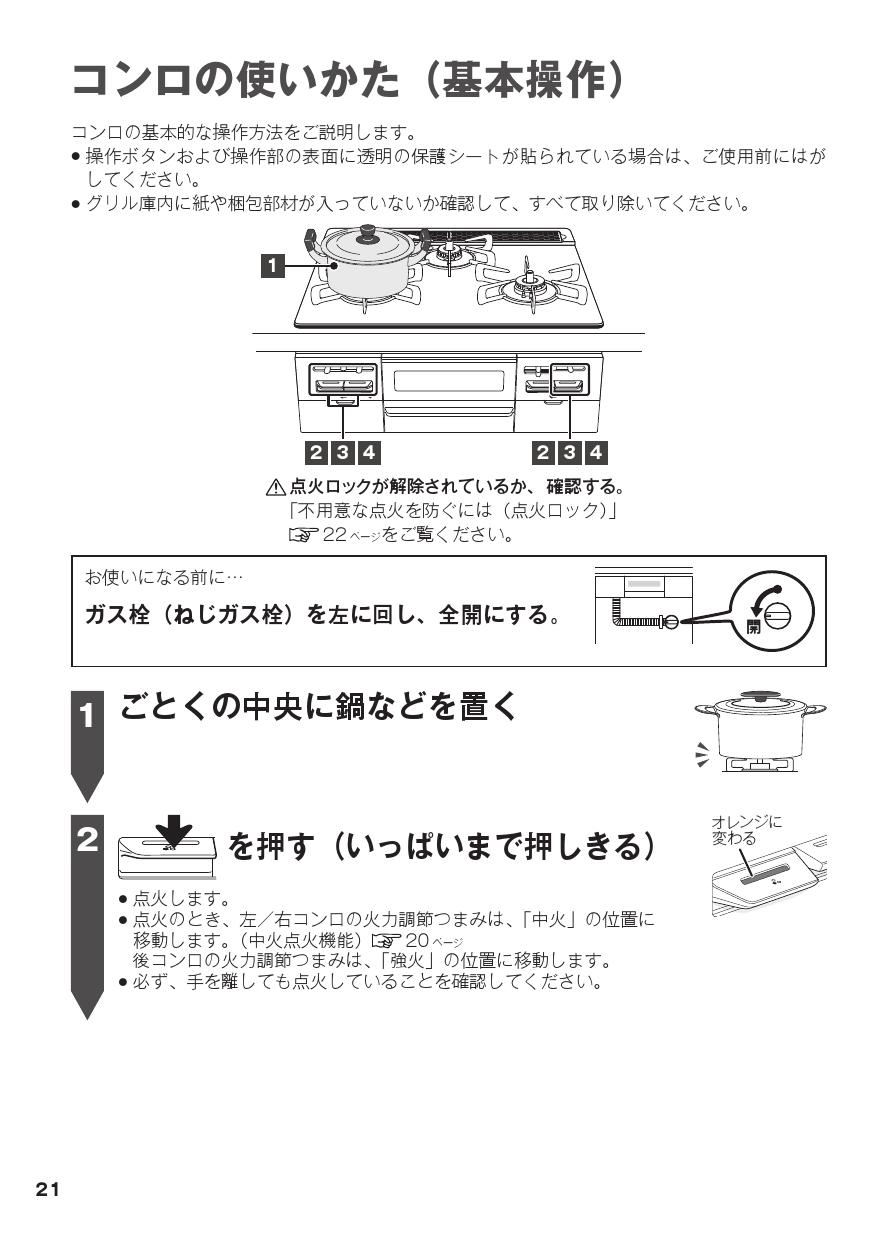 コンロの使いかた（基本操作）

コンロの基本的な操作方法をご説明します。
● 操作ボタンおよび操作部の表面に透明の保護シートが貼られている場合は、ご使用前にはがしてください。
● グリル庫内に紙や梱包部材が入っていないか確認して、すべて取り除いてください。

1

2 3 4

2 3 4

⚠ 点火ロックが解除されているか、確認する。
「不用意な点火を防ぐには（点火ロック）」
☞ 22 ページをご覧ください。

お使いになる前に…
ガス栓（ねじガス栓）を左に回し、全開にする。

開

1 ごとくの中央に鍋などを置く

2 を押す（いっぱいまで押しきる）

オレンジに変わる

● 点火します。
● 点火のとき、左／右コンロの火力調節つまみは、「中火」の位置に移動します。（中火点火機能）☞ 20 ページ
後コンロの火力調節つまみは、「強火」の位置に移動します。
● 必ず、手を離しても点火していることを確認してください。

21