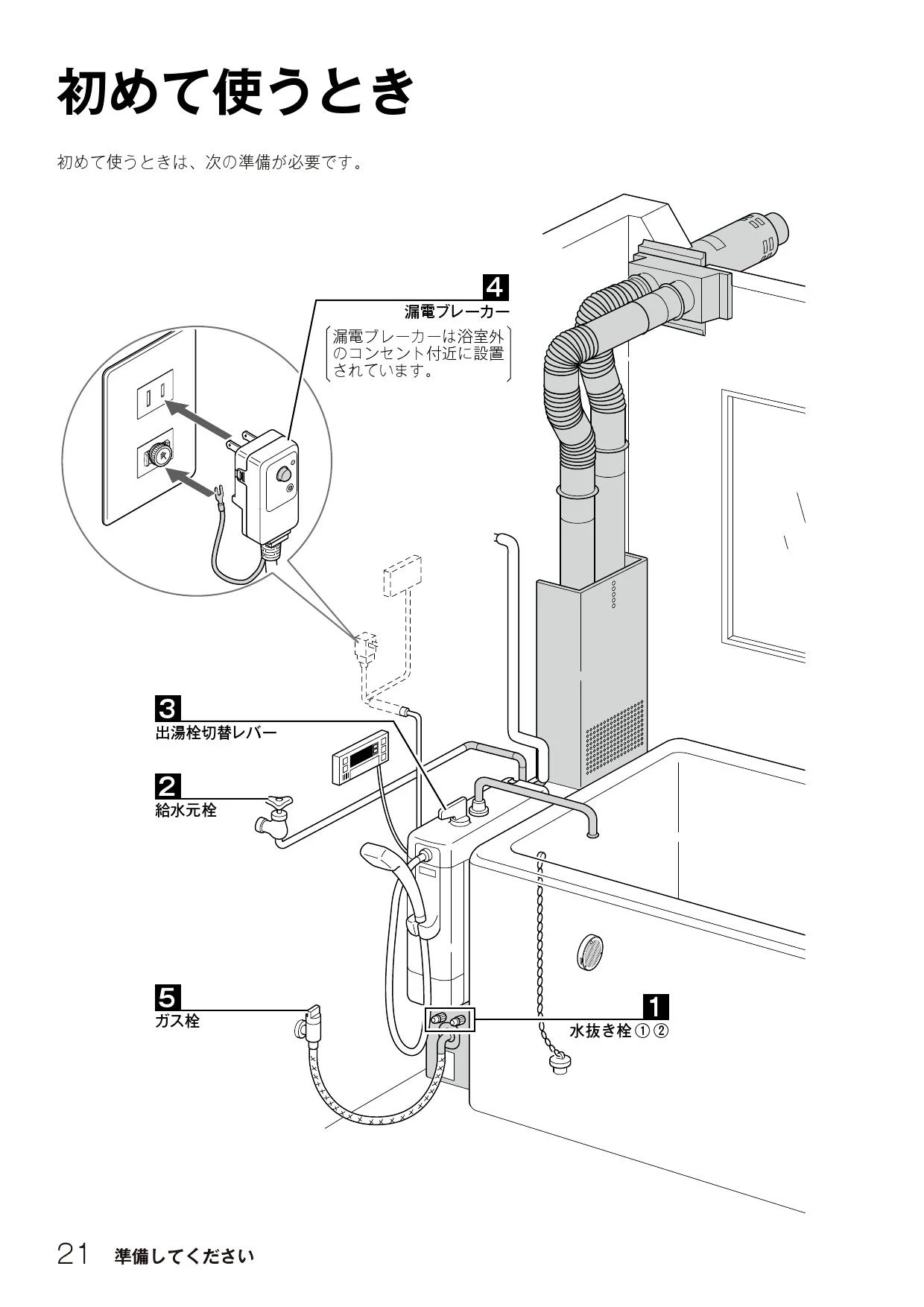 初めて使うとき

初めて使うときは、次の準備が必要です。

4
漏電ブレーカー
漏電ブレーカーは浴室外のコンセント付近に設置されています。

3
出湯栓切替レバー

2
給水元栓

5
ガス栓

1
水抜き栓①②

21 準備してください