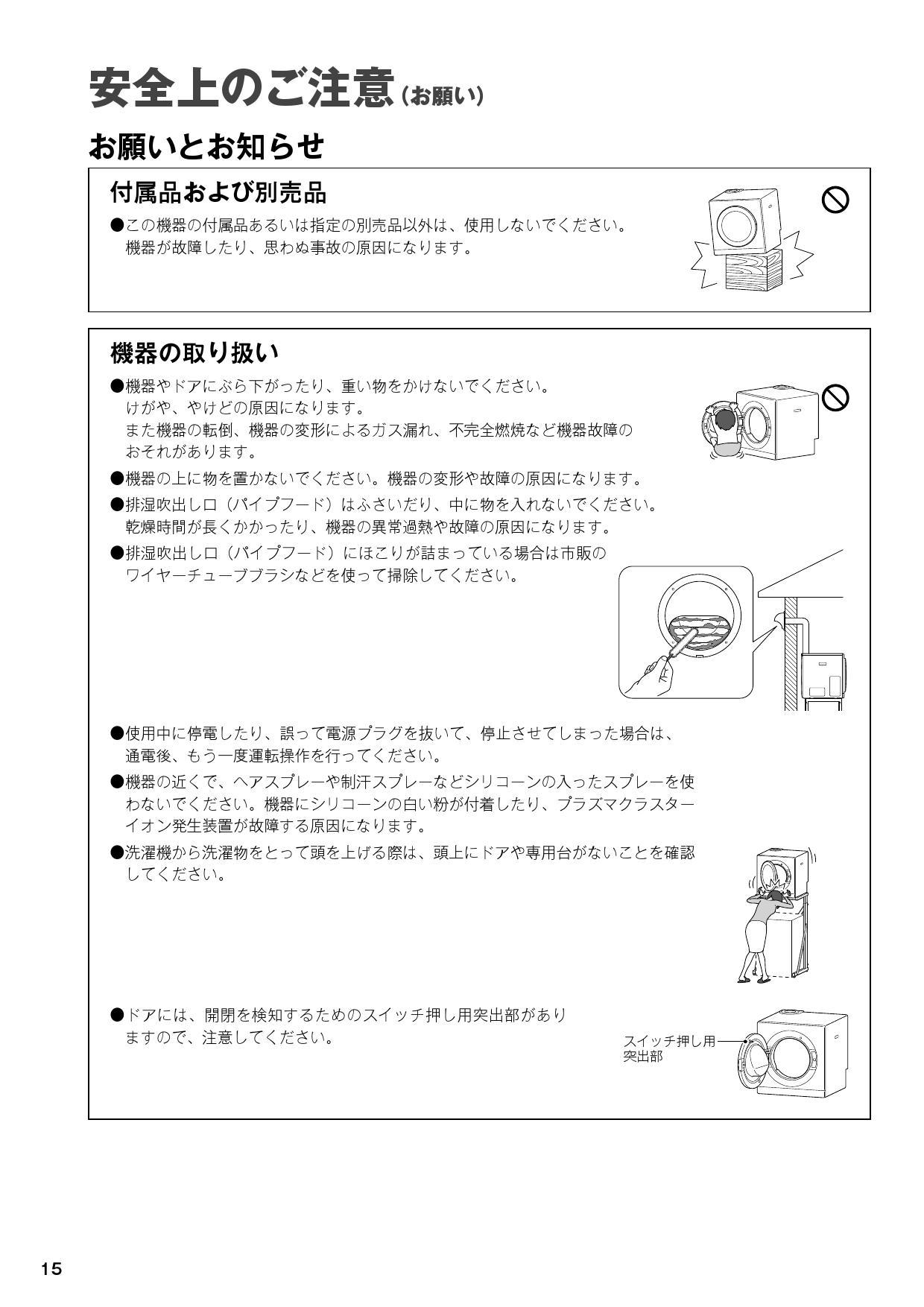 安全上のご注意（お願い）

お願いとお知らせ

付属品および別売品

●この機器の付属品あるいは指定の別売品以外は、使用しないでください。機器が故障したり、思わぬ事故の原因になります。

機器の取り扱い

●機器やドアにぶら下がったり、重い物をかけないでください。けがや、やけどの原因になります。また機器の転倒、機器の変形によるガス漏れ、不完全燃焼など機器故障のおそれがあります。

●機器の上に物を置かないでください。機器の変形や故障の原因になります。

●排湿吹出し口（パイプフード）はふさいだり、中に物を入れないでください。乾燥時間が長くかかったり、機器の異常過熱や故障の原因になります。

●排湿吹出し口（パイプフード）にほこりが詰まっている場合は市販のワイヤーチューブブラシなどを使って掃除してください。

●使用中に停電したり、誤って電源プラグを抜いて、停止させてしまった場合は、通電後、もう一度運転操作を行ってください。

●機器の近くで、ヘアスプレーや制汗スプレーなどシリコーンの入ったスプレーを使わないでください。機器にシリコーンの白い粉が付着したり、プラズマクラスターイオン発生装置が故障する原因になります。

●洗濯機から洗濯物をとって頭を上げる際は、頭上にドアや専用台がないことを確認してください。

●ドアには、開閉を検知するためのスイッチ押し用突出部がありますので、注意してください。

スイッチ押し用突出部

15