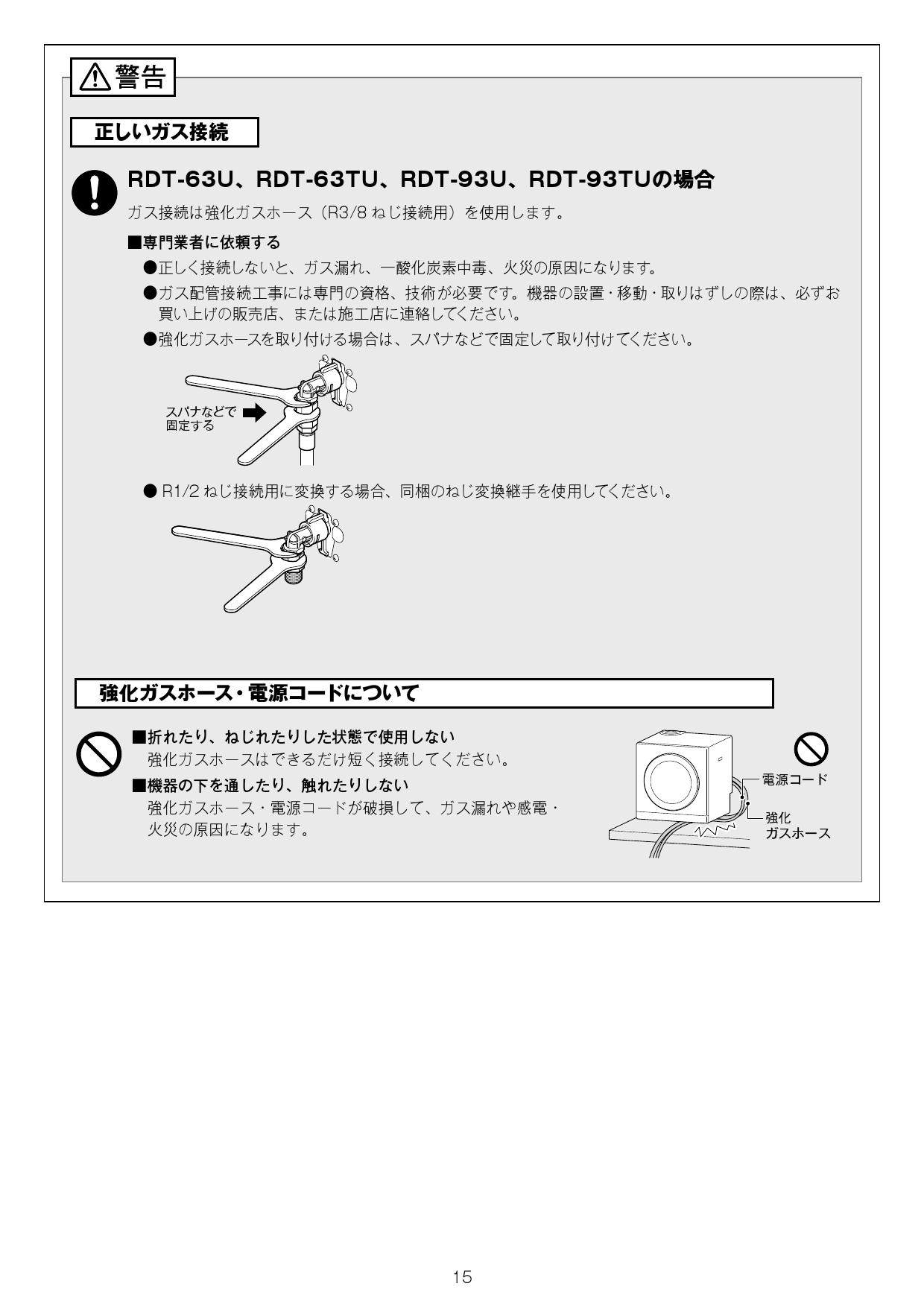 警告

正しいガス接続

RDT-63U、RDT-63TU、RDT-93U、RDT-93TUの場合

ガス接続は強化ガスホース（R3/8 ねじ接続用）を使用します。

■専門業者に依頼する

●正しく接続しないと、ガス漏れ、一酸化炭素中毒、火災の原因になります。

●ガス配管接続工事には専門の資格、技術が必要です。機器の設置・移動・取りはずしの際は、必ずお買い上げの販売店、または施工店に連絡してください。

●強化ガスホースを取り付ける場合は、スパナなどで固定して取り付けてください。

スパナなどで固定する

● R1/2 ねじ接続用に変換する場合、同梱のねじ変換継手を使用してください。

強化ガスホース・電源コードについて

■折れたり、ねじれたりした状態で使用しない
強化ガスホースはできるだけ短く接続してください。

■機器の下を通したり、触れたりしない
強化ガスホース・電源コードが破損して、ガス漏れや感電・火災の原因になります。

電源コード

強化ガスホース

15