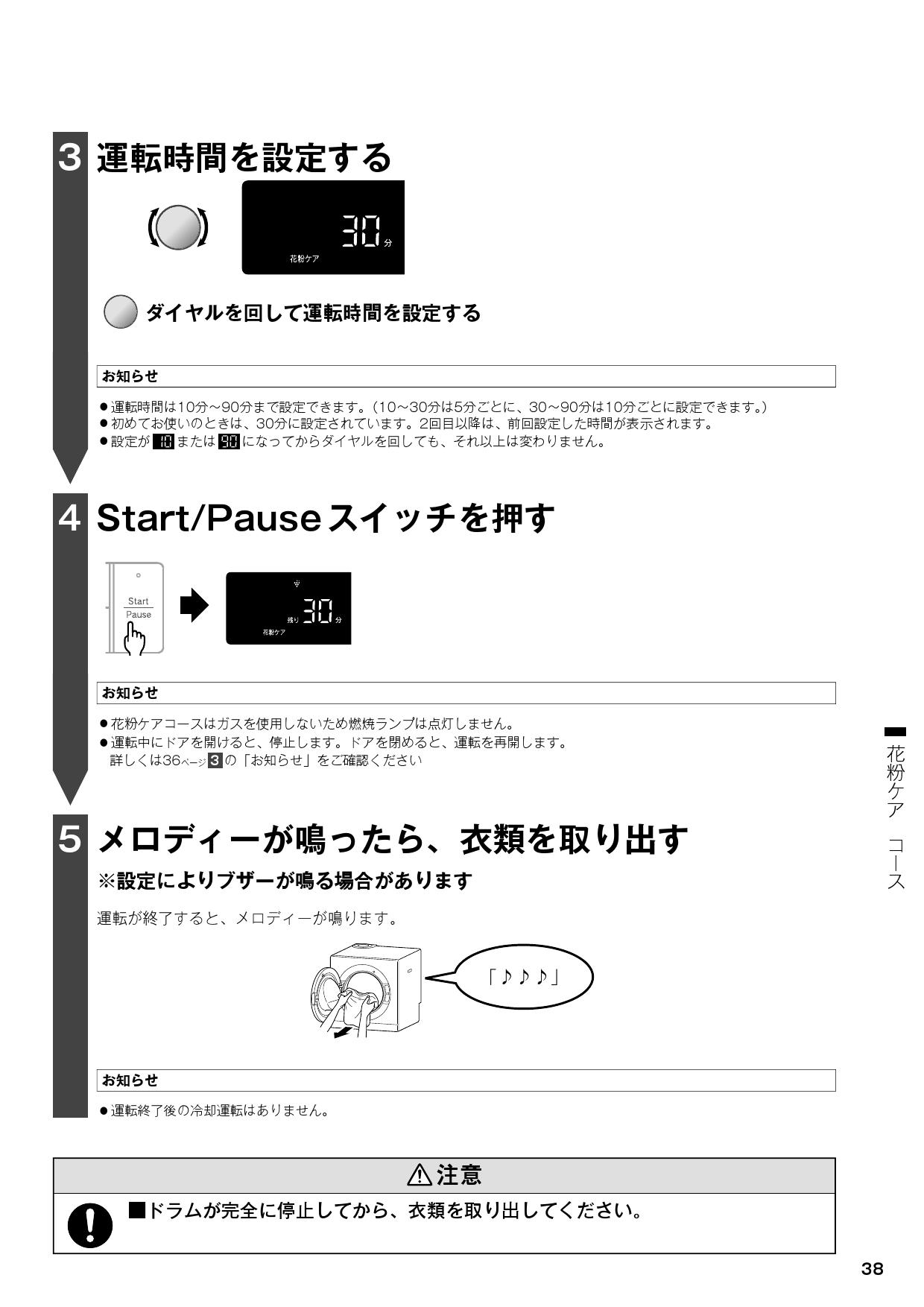 3 運転時間を設定する

30 分
花粉ケア

ダイヤルを回して運転時間を設定する

お知らせ

●運転時間は10分～90分まで設定できます。（10～30分は5分ごとに、30～90分は10分ごとに設定できます。）
●初めてお使いのときは、30分に設定されています。2回目以降は、前回設定した時間が表示されます。
●設定が 10 または 90 になってからダイヤルを回しても、それ以上は変わりません。

4 Start/Pauseスイッチを押す

Start
Pause

残り 30 分
花粉ケア

お知らせ

●花粉ケアコースはガスを使用しないため燃焼ランプは点灯しません。
●運転中にドアを開けると、停止します。ドアを閉めると、運転を再開します。
詳しくは36ページ 3 の「お知らせ」をご確認ください

5 メロディーが鳴ったら、衣類を取り出す
※設定によりブザーが鳴る場合があります

運転が終了すると、メロディーが鳴ります。

「♪♪♪」

お知らせ

●運転終了後の冷却運転はありません。

⚠注意

■ドラムが完全に停止してから、衣類を取り出してください。

花粉ケア コース

38