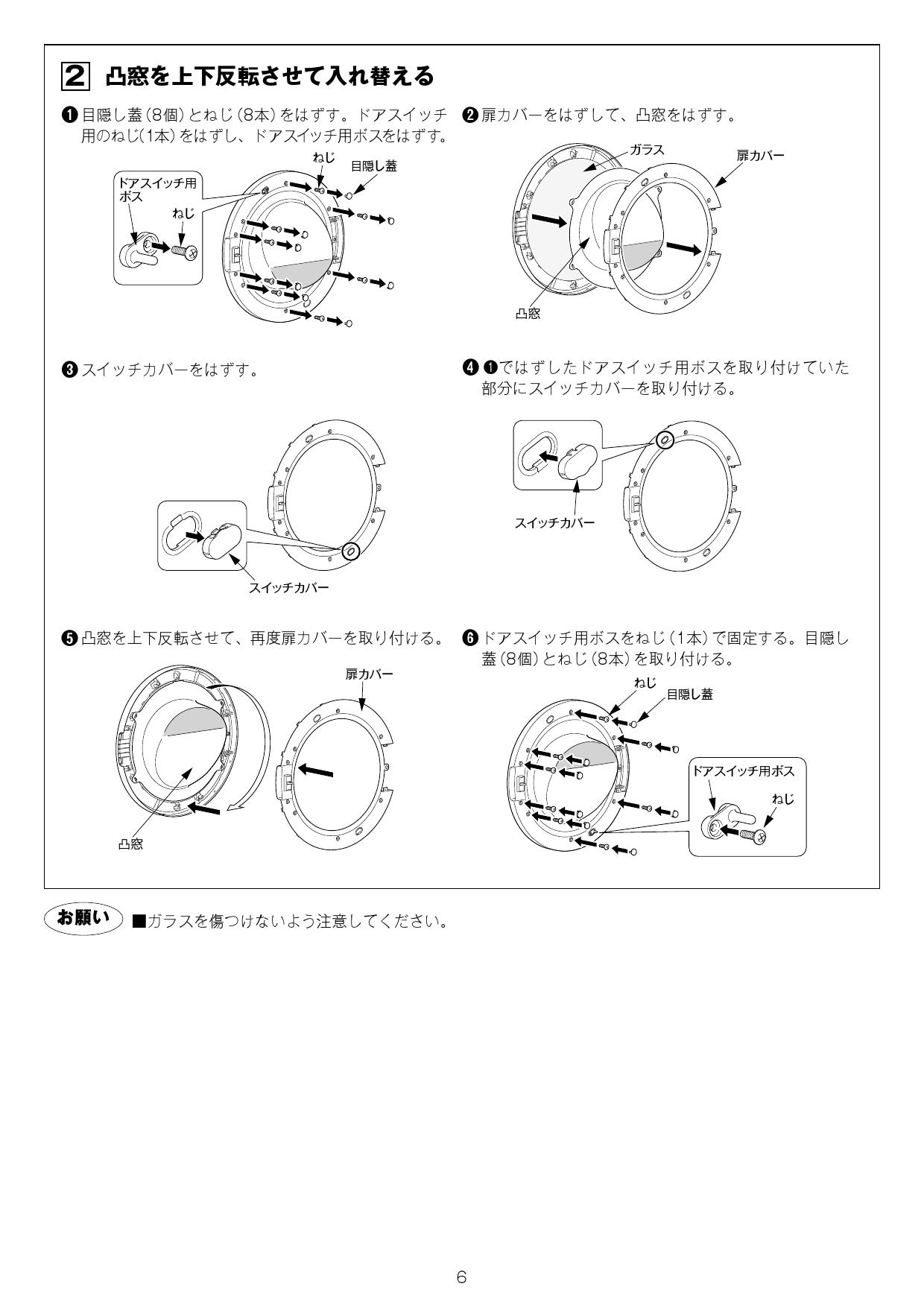 2 凸窓を上下反転させて入れ替える

❶目隠し蓋（8個）とねじ（8本）をはずす。ドアスイッチ用のねじ（1本）をはずし、ドアスイッチ用ボスをはずす。

ねじ
目隠し蓋
ドアスイッチ用ボス
ねじ

❷扉カバーをはずして、凸窓をはずす。

ガラス
扉カバー
凸窓

❸スイッチカバーをはずす。

スイッチカバー

❹❶ではずしたドアスイッチ用ボスを取り付けていた部分にスイッチカバーを取り付ける。

スイッチカバー

❺凸窓を上下反転させて、再度扉カバーを取り付ける。

扉カバー
凸窓

❻ドアスイッチ用ボスをねじ（1本）で固定する。目隠し蓋（8個）とねじ（8本）を取り付ける。

ねじ
目隠し蓋
ドアスイッチ用ボス
ねじ

お願い ■ガラスを傷つけないよう注意してください。

6