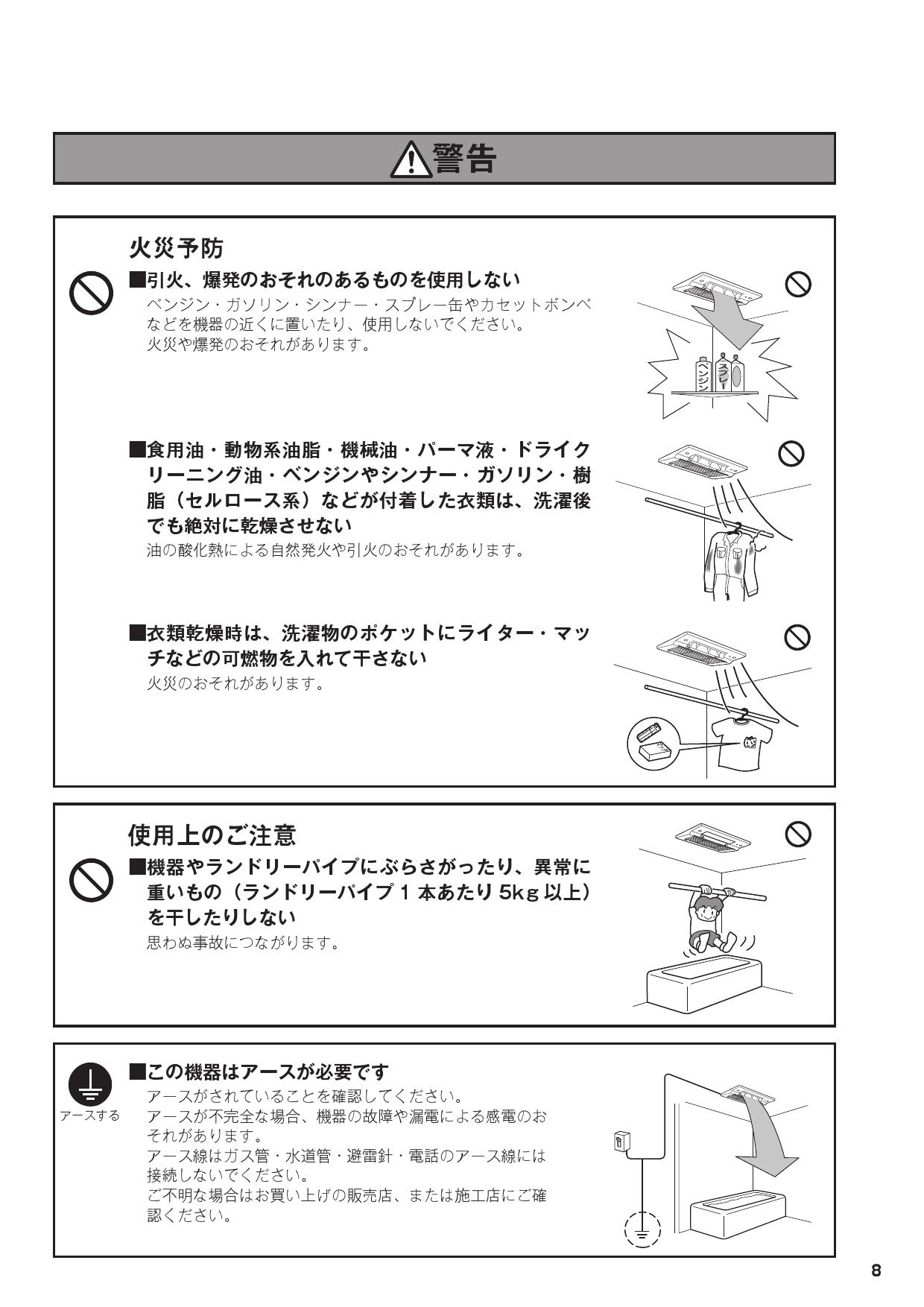 警告

火災予防

■引火、爆発のおそれのあるものを使用しない
ベンジン・ガソリン・シンナー・スプレー缶やカセットボンベなどを機器の近くに置いたり、使用しないでください。
火災や爆発のおそれがあります。

ベンジン
スプレー

■食用油・動物系油脂・機械油・パーマ液・ドライクリーニング油・ベンジンやシンナー・ガソリン・樹脂（セルロース系）などが付着した衣類は、洗濯後でも絶対に乾燥させない
油の酸化熱による自然発火や引火のおそれがあります。

■衣類乾燥時は、洗濯物のポケットにライター・マッチなどの可燃物を入れて干さない
火災のおそれがあります。

使用上のご注意

■機器やランドリーパイプにぶらさがったり、異常に重いもの（ランドリーパイプ 1 本あたり 5kg 以上）を干したりしない
思わぬ事故につながります。

アースする
■この機器はアースが必要です
アースがされていることを確認してください。
アースが不完全な場合、機器の故障や漏電による感電のおそれがあります。
アース線はガス管・水道管・避雷針・電話のアース線には接続しないでください。
ご不明な場合はお買い上げの販売店、または施工店にご確認ください。

8