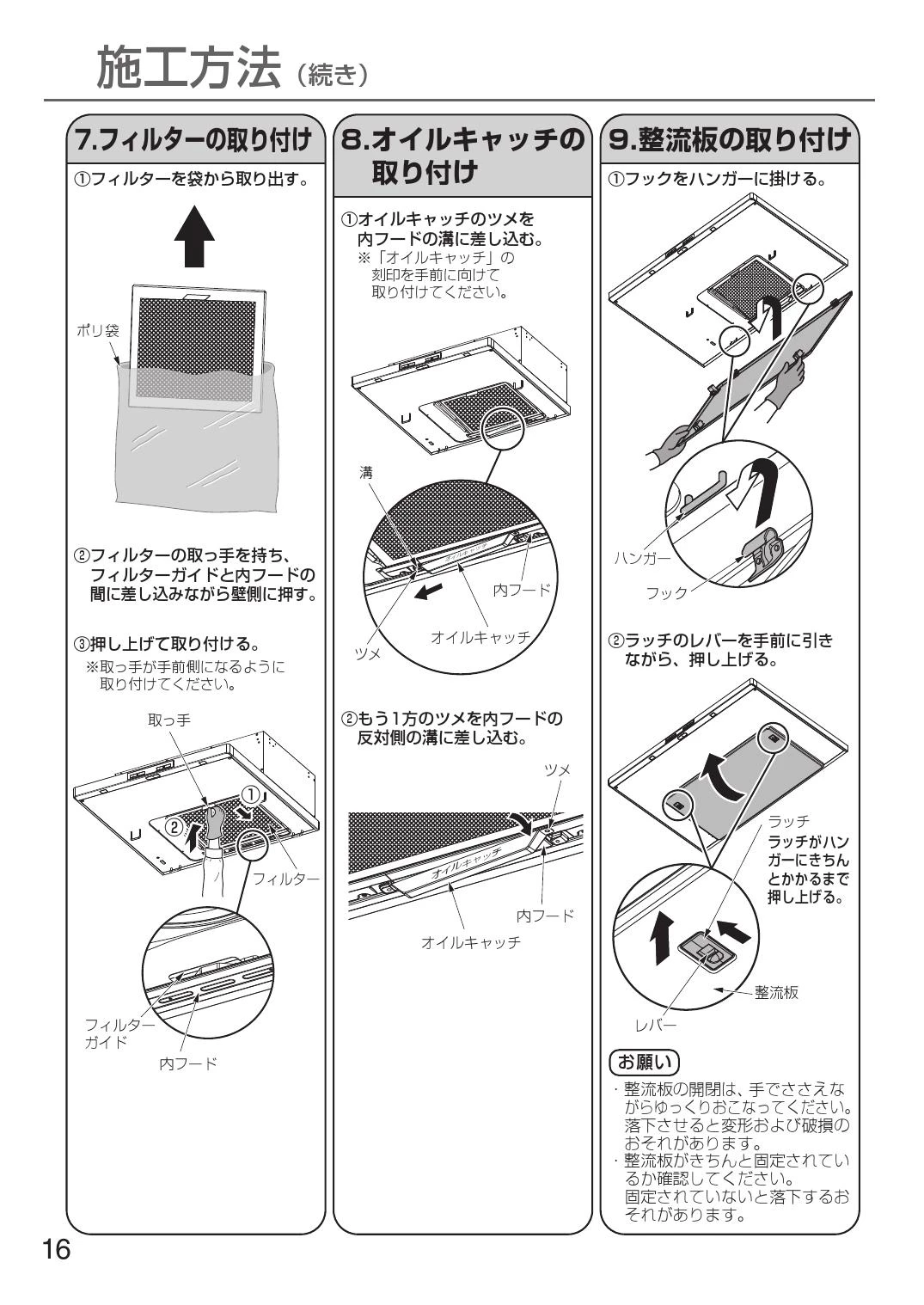 施工方法（続き）

7.フィルターの取り付け

①フィルターを袋から取り出す。

ポリ袋

②フィルターの取っ手を持ち、フィルターガイドと内フードの間に差し込みながら壁側に押す。

③押し上げて取り付ける。
※取っ手が手前側になるように取り付けてください。

取っ手

①

②

フィルター

フィルターガイド

内フード

8.オイルキャッチの取り付け

①オイルキャッチのツメを内フードの溝に差し込む。
※「オイルキャッチ」の刻印を手前に向けて取り付けてください。

溝

オイルキャッチ

内フード

オイルキャッチ

ツメ

②もう1方のツメを内フードの反対側の溝に差し込む。

ツメ

オイルキャッチ

内フード

オイルキャッチ

9.整流板の取り付け

①フックをハンガーに掛ける。

ハンガー

フック

②ラッチのレバーを手前に引きながら、押し上げる。

ラッチ

ラッチがハンガーにきちんとかかるまで押し上げる。

整流板

レバー

お願い

・整流板の開閉は、手でささえながらゆっくりおこなってください。落下させると変形および破損のおそれがあります。
・整流板がきちんと固定されているか確認してください。固定されていないと落下するおそれがあります。

16