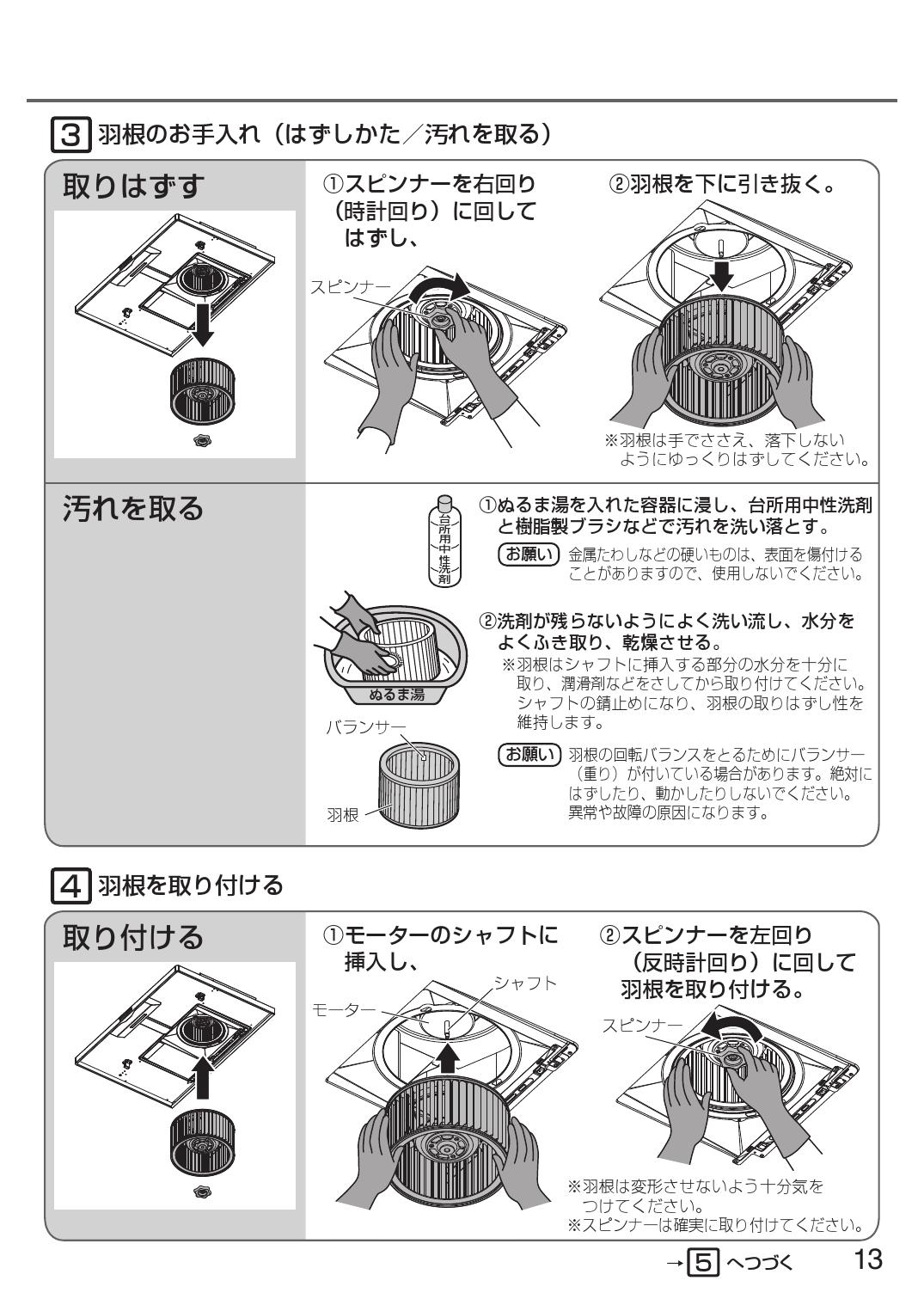 3 羽根のお手入れ（はずしかた／汚れを取る）

取りはずす

①スピンナーを右回り（時計回り）に回してはずし、

スピンナー

②羽根を下に引き抜く。

※羽根は手でささえ、落下しないようにゆっくりはずしてください。

汚れを取る

台所用中性洗剤

①ぬるま湯を入れた容器に浸し、台所用中性洗剤と樹脂製ブラシなどで汚れを洗い落とす。

お願い 金属たわしなどの硬いものは、表面を傷付けることがありますので、使用しないでください。

ぬるま湯

②洗剤が残らないようによく洗い流し、水分をよくふき取り、乾燥させる。
※羽根はシャフトに挿入する部分の水分を十分に取り、潤滑剤などをさしてから取り付けてください。シャフトの錆止めになり、羽根の取りはずし性を維持します。

バランサー

羽根

お願い 羽根の回転バランスをとるためにバランサー（重り）が付いている場合があります。絶対にはずしたり、動かしたりしないでください。異常や故障の原因になります。

4 羽根を取り付ける

取り付ける

①モーターのシャフトに挿入し、

シャフト

モーター

②スピンナーを左回り（反時計回り）に回して羽根を取り付ける。

スピンナー

※羽根は変形させないよう十分気をつけてください。
※スピンナーは確実に取り付けてください。

→5 へつづく

13