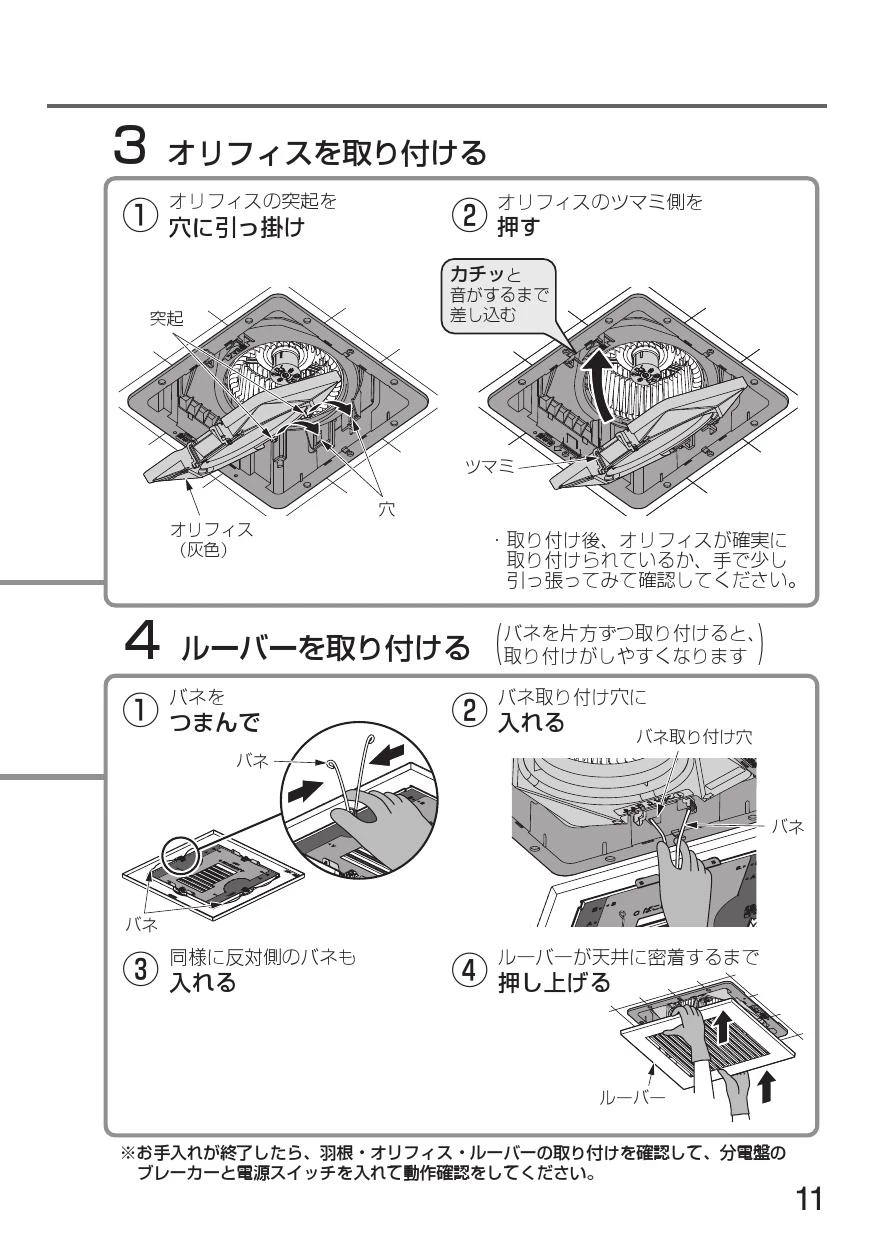 3 オリフィスを取り付ける

① オリフィスの突起を
穴に引っ掛け

突起

穴

オリフィス
（灰色）

② オリフィスのツマミ側を
押す

カチッと
音がするまで
差し込む

ツマミ

・取り付け後、オリフィスが確実に取り付けられているか、手で少し引っ張ってみて確認してください。

4 ルーバーを取り付ける （バネを片方ずつ取り付けると、取り付けがしやすくなります）

① バネを
つまんで

バネ

バネ

② バネ取り付け穴に
入れる

バネ取り付け穴

バネ

③ 同様に反対側のバネも
入れる

④ ルーバーが天井に密着するまで
押し上げる

ルーバー

※お手入れが終了したら、羽根・オリフィス・ルーバーの取り付けを確認して、分電盤のブレーカーと電源スイッチを入れて動作確認をしてください。

11