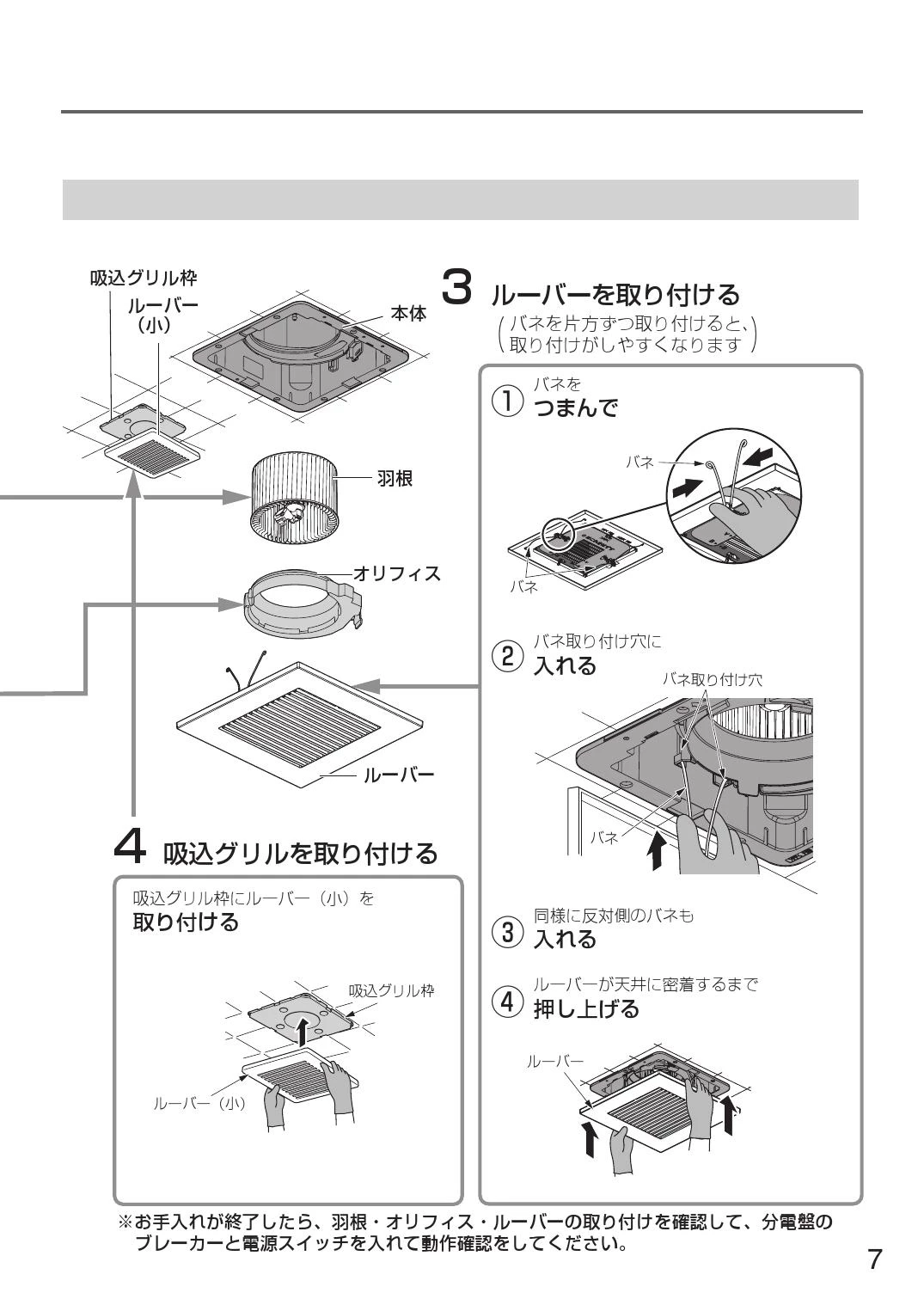 吸込グリル枠

ルーバー（小）

本体

羽根

オリフィス

ルーバー

3 ルーバーを取り付ける

（バネを片方ずつ取り付けると、取り付けがしやすくなります）

① バネを
つまんで

バネ

バネ

② バネ取り付け穴に
入れる

バネ取り付け穴

バネ

③ 同様に反対側のバネも
入れる

④ ルーバーが天井に密着するまで
押し上げる

ルーバー

4 吸込グリルを取り付ける

吸込グリル枠にルーバー（小）を
取り付ける

吸込グリル枠

ルーバー（小）

※お手入れが終了したら、羽根・オリフィス・ルーバーの取り付けを確認して、分電盤のブレーカーと電源スイッチを入れて動作確認をしてください。

7