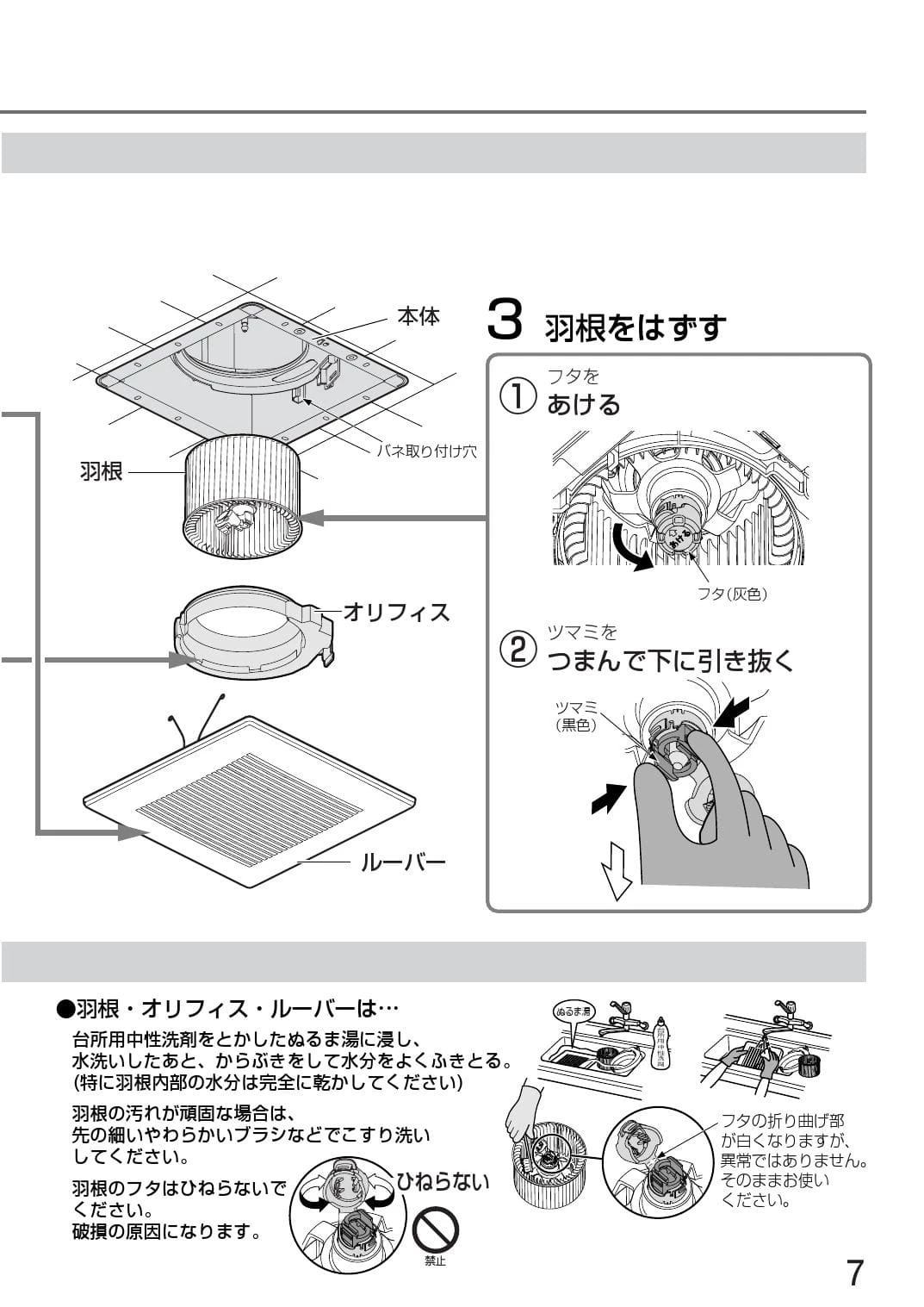 本体

バネ取り付け穴

羽根

オリフィス

ルーバー

3 羽根をはずす

① フタを
あける

フタ(灰色)

② ツマミを
つまんで下に引き抜く

ツマミ
(黒色)

●羽根・オリフィス・ルーバーは…

台所用中性洗剤をとかしたぬるま湯に浸し、水洗いしたあと、からぶきをして水分をよくふきとる。(特に羽根内部の水分は完全に乾かしてください)

羽根の汚れが頑固な場合は、先の細いやわらかいブラシなどでこすり洗いしてください。

羽根のフタはひねらないでください。
破損の原因になります。

ひねらない

禁止

ぬるま湯

台所用中性洗剤

フタの折り曲げ部が白くなりますが、異常ではありません。そのままお使いください。

7