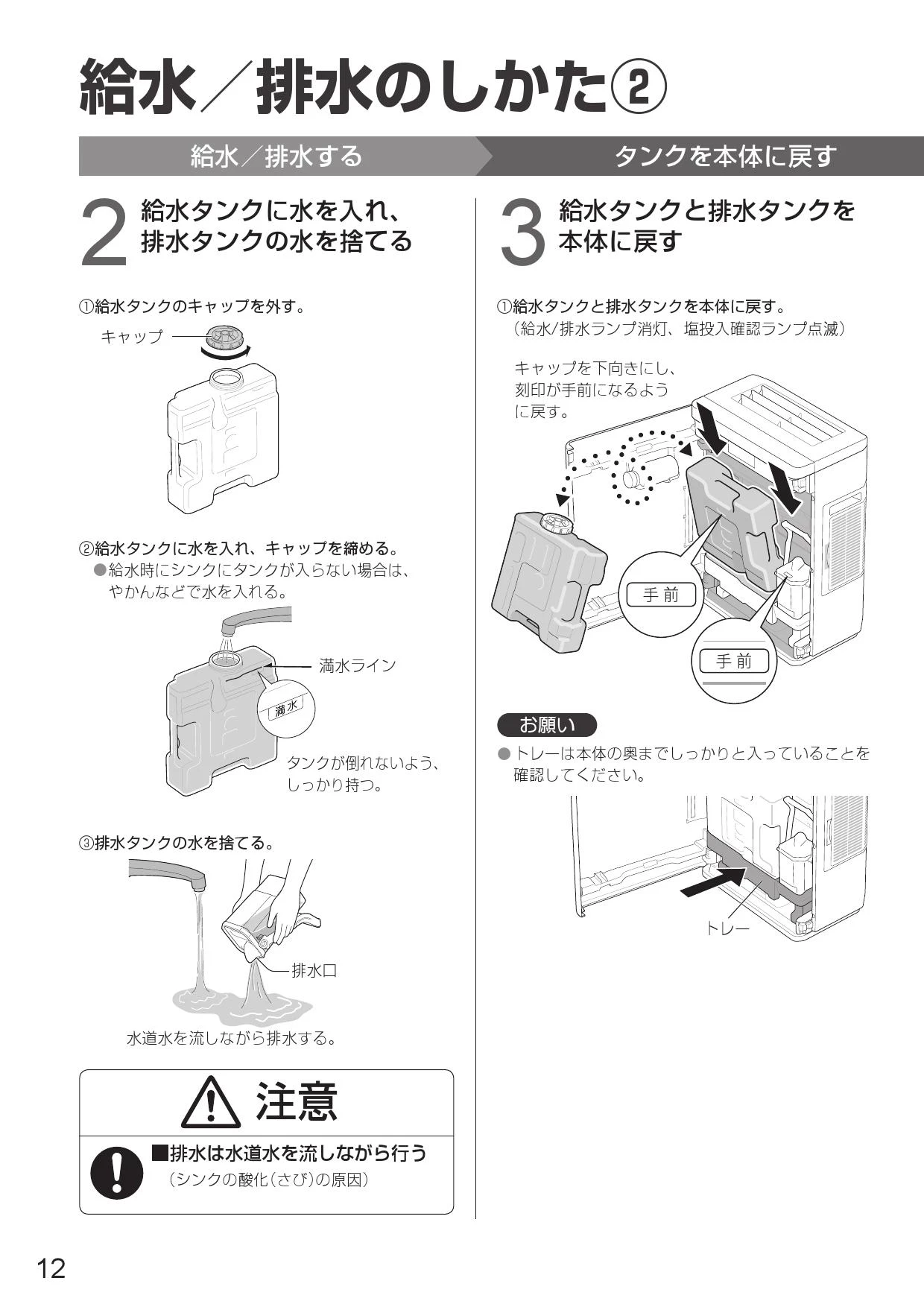 給水／排水のしかた②

給水／排水する

タンクを本体に戻す

2 給水タンクに水を入れ、排水タンクの水を捨てる

①給水タンクのキャップを外す。

キャップ

②給水タンクに水を入れ、キャップを締める。
●給水時にシンクにタンクが入らない場合は、やかんなどで水を入れる。

満水ライン

満水

タンクが倒れないよう、しっかり持つ。

③排水タンクの水を捨てる。

排水口

水道水を流しながら排水する。

注意

■排水は水道水を流しながら行う
（シンクの酸化（さび）の原因）

3 給水タンクと排水タンクを本体に戻す

①給水タンクと排水タンクを本体に戻す。
（給水/排水ランプ消灯、塩投入確認ランプ点滅）

キャップを下向きにし、刻印が手前になるように戻す。

手前

手前

お願い

●トレーは本体の奥までしっかりと入っていることを確認してください。

トレー

12