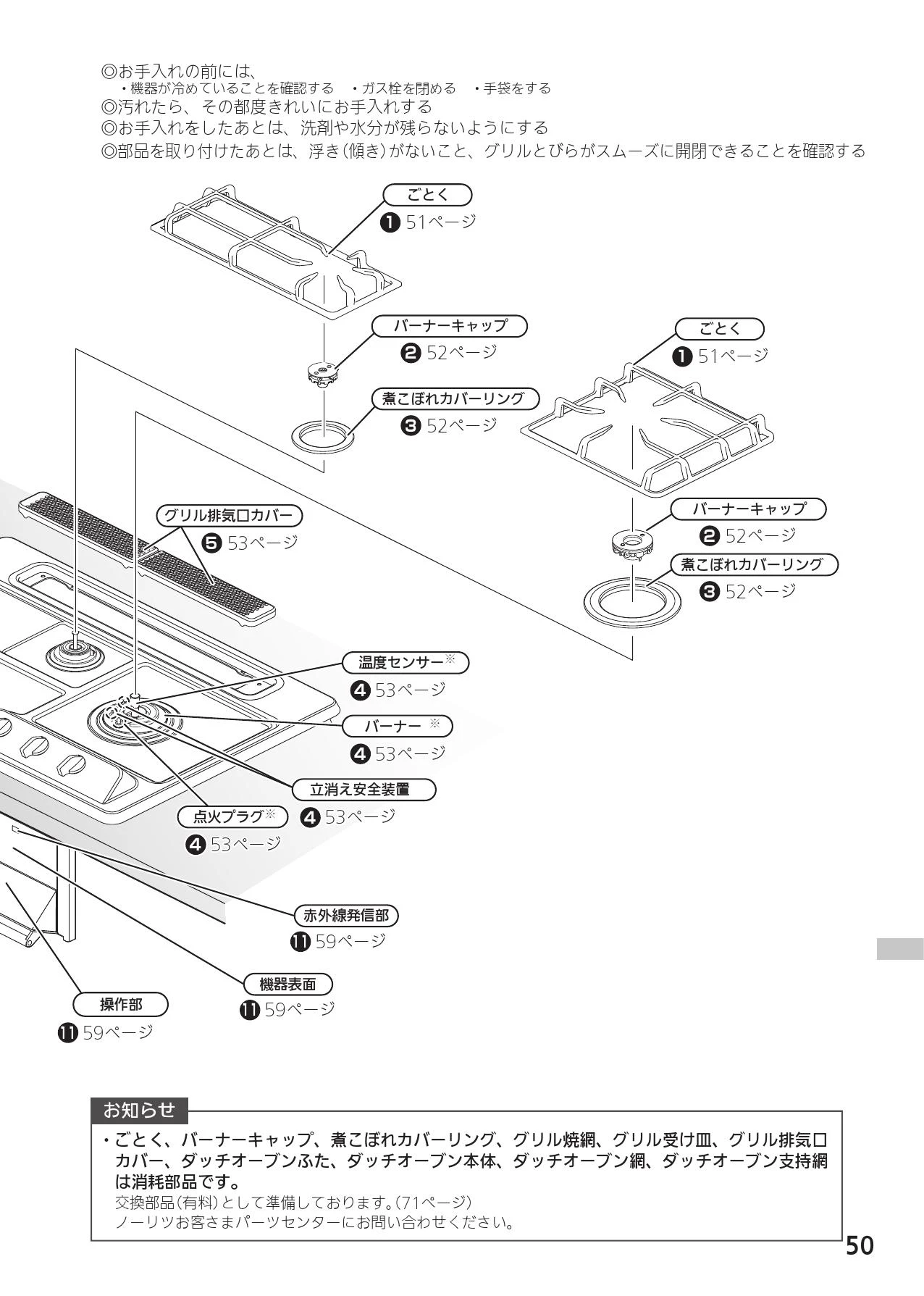 ◎お手入れの前には、
・機器が冷めていることを確認する　・ガス栓を閉める　・手袋をする
◎汚れたら、その都度きれいにお手入れする
◎お手入れをしたあとは、洗剤や水分が残らないようにする
◎部品を取り付けたあとは、浮き（傾き）がないこと、グリルとびらがスムーズに開閉できることを確認する

ごとく
❶ 51ページ

バーナーキャップ
❷ 52ページ

煮こぼれカバーリング
❸ 52ページ

ごとく
❶ 51ページ

バーナーキャップ
❷ 52ページ

煮こぼれカバーリング
❸ 52ページ

グリル排気口カバー
❺ 53ページ

温度センサー※
❹ 53ページ

バーナー ※
❹ 53ページ

立消え安全装置
❹ 53ページ

点火プラグ※
❹ 53ページ

赤外線発信部
⓫ 59ページ

機器表面
⓫ 59ページ

操作部
⓫ 59ページ

お知らせ
・ごとく、バーナーキャップ、煮こぼれカバーリング、グリル焼網、グリル受け皿、グリル排気口カバー、ダッチオーブンふた、ダッチオーブン本体、ダッチオーブン網、ダッチオーブン支持網は消耗部品です。
交換部品（有料）として準備しております。（71ページ）
ノーリツお客さまパーツセンターにお問い合わせください。

50