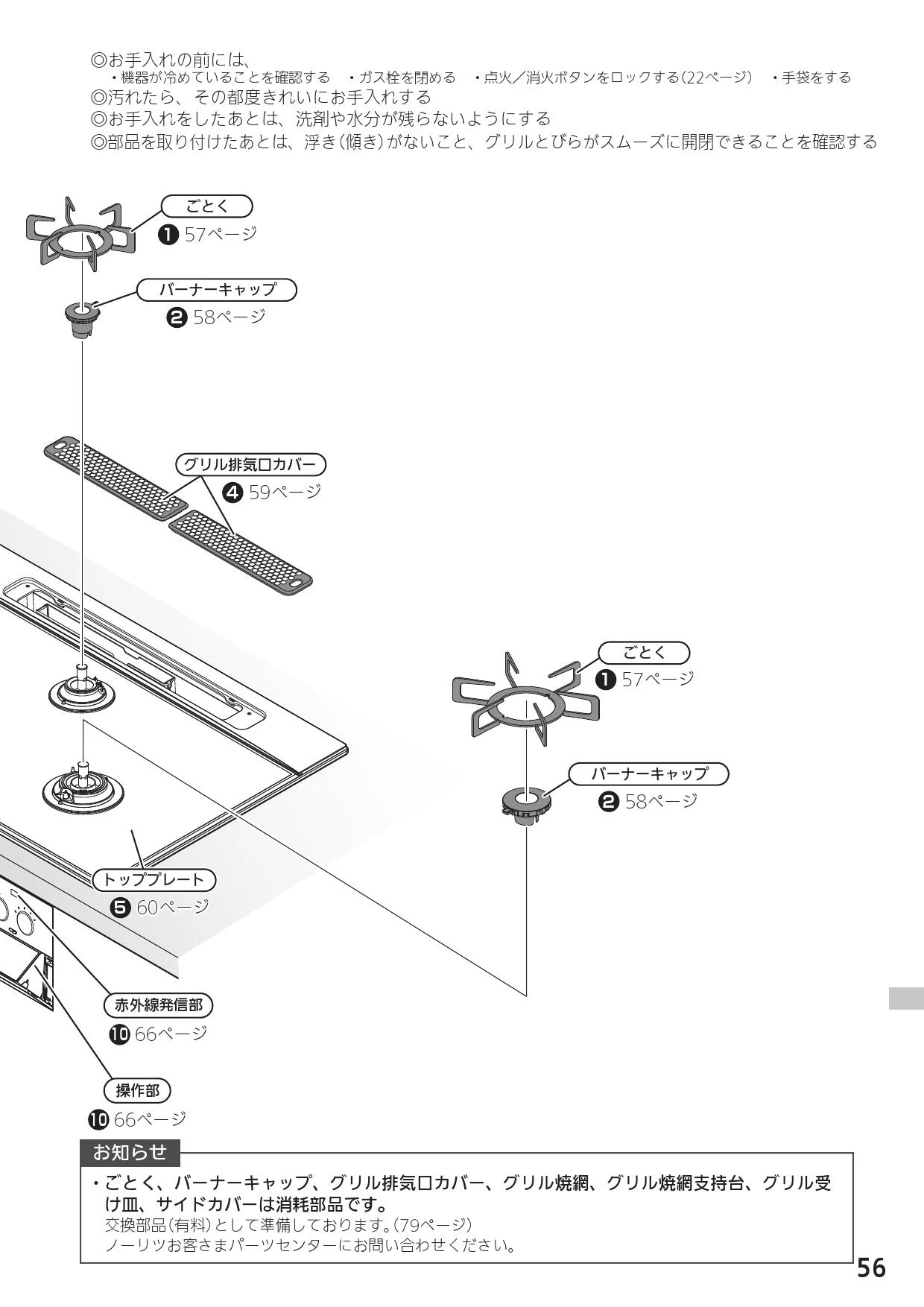 ◎お手入れの前には、
・機器が冷めていることを確認する　・ガス栓を閉める　・点火／消火ボタンをロックする（22ページ）　・手袋をする
◎汚れたら、その都度きれいにお手入れする
◎お手入れをしたあとは、洗剤や水分が残らないようにする
◎部品を取り付けたあとは、浮き（傾き）がないこと、グリルとびらがスムーズに開閉できることを確認する

ごとく
❶ 57ページ

バーナーキャップ
❷ 58ページ

グリル排気口カバー
❹ 59ページ

ごとく
❶ 57ページ

バーナーキャップ
❷ 58ページ

トッププレート
❺ 60ページ

赤外線発信部
❿ 66ページ

操作部
❿ 66ページ

お知らせ
・ごとく、バーナーキャップ、グリル排気口カバー、グリル焼網、グリル焼網支持台、グリル受け皿、サイドカバーは消耗部品です。
交換部品（有料）として準備しております。（79ページ）
ノーリツお客さまパーツセンターにお問い合わせください。

56