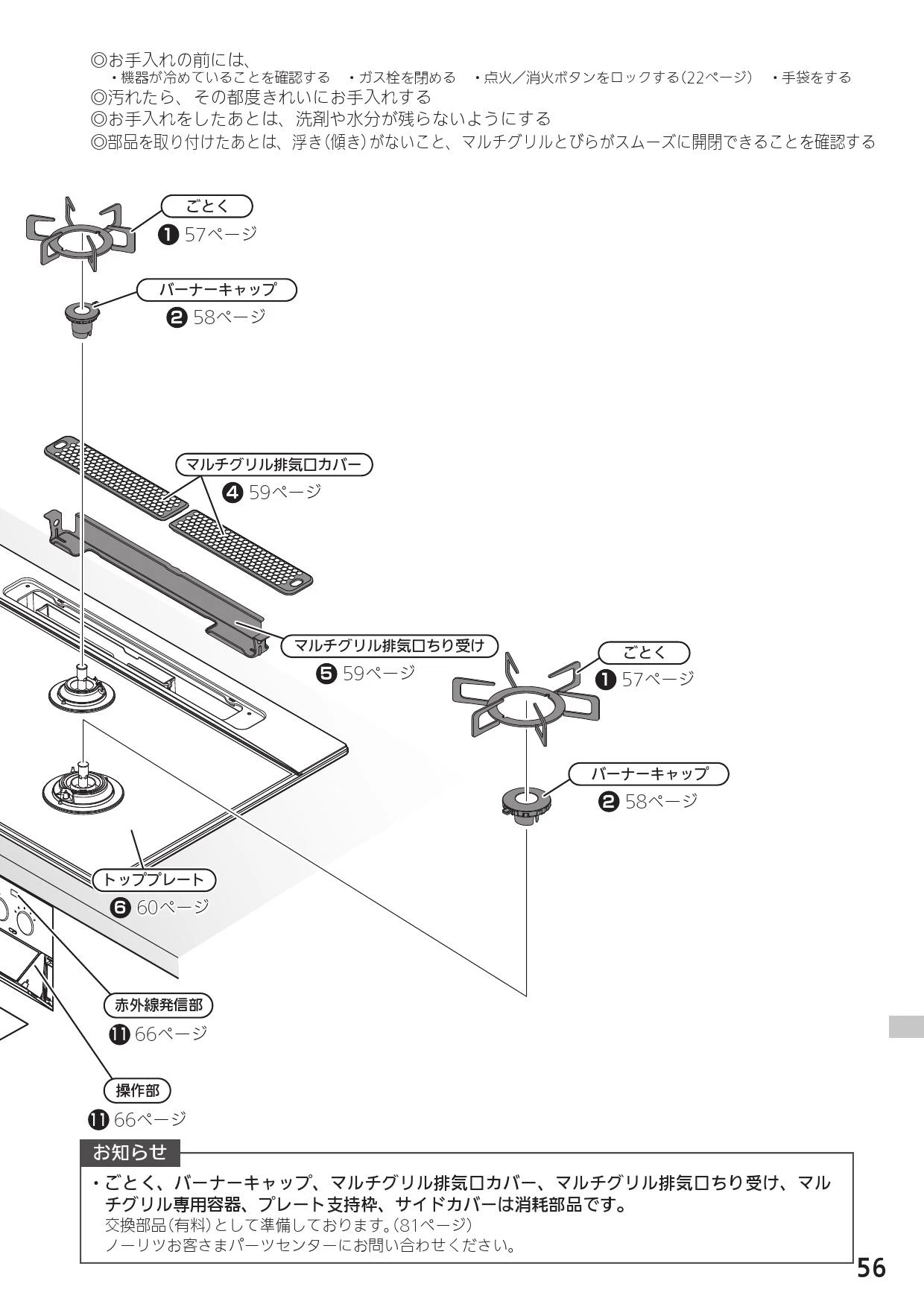 ◎お手入れの前には、
・機器が冷めていることを確認する　・ガス栓を閉める　・点火／消火ボタンをロックする（22ページ）　・手袋をする
◎汚れたら、その都度きれいにお手入れする
◎お手入れをしたあとは、洗剤や水分が残らないようにする
◎部品を取り付けたあとは、浮き（傾き）がないこと、マルチグリルとびらがスムーズに開閉できることを確認する

ごとく
❶ 57ページ

バーナーキャップ
❷ 58ページ

マルチグリル排気口カバー
❹ 59ページ

マルチグリル排気口ちり受け
❺ 59ページ

ごとく
❶ 57ページ

バーナーキャップ
❷ 58ページ

トッププレート
❻ 60ページ

赤外線発信部
⓫ 66ページ

操作部
⓫ 66ページ

お知らせ
・ごとく、バーナーキャップ、マルチグリル排気口カバー、マルチグリル排気口ちり受け、マルチグリル専用容器、プレート支持枠、サイドカバーは消耗部品です。
交換部品（有料）として準備しております。（81ページ）
ノーリツお客さまパーツセンターにお問い合わせください。

56