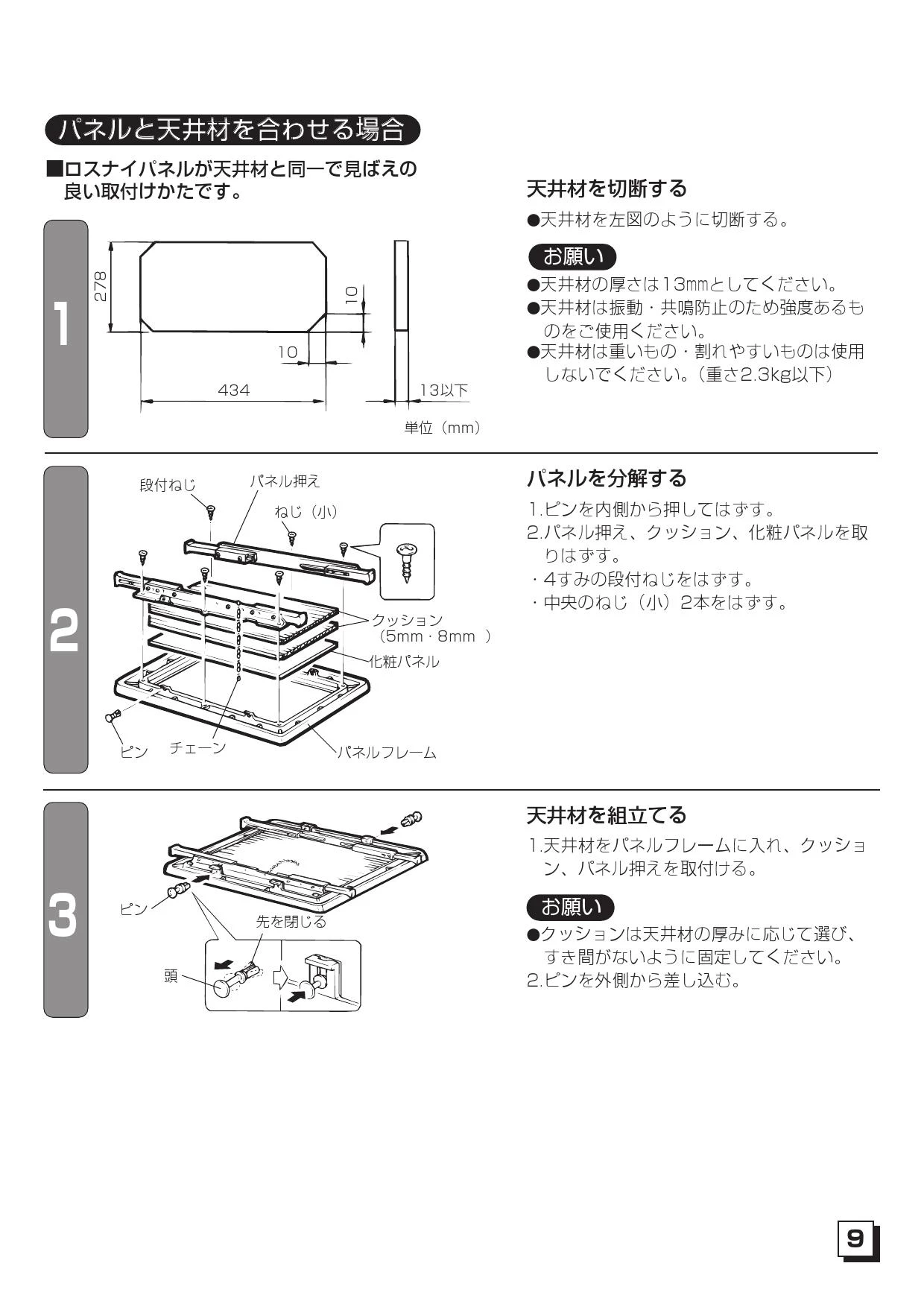 パネルと天井材を合わせる場合

■ロスナイパネルが天井材と同一で見ばえの良い取付けかたです。

1

278

10

10

434

13以下

単位（mm）

天井材を切断する

●天井材を左図のように切断する。

お願い

●天井材の厚さは13㎜としてください。
●天井材は振動・共鳴防止のため強度あるものをご使用ください。
●天井材は重いもの・割れやすいものは使用しないでください。（重さ2.3kg以下）

2

段付ねじ

パネル押え

ねじ（小）

クッション（5mm・8mm ）

化粧パネル

ピン

チェーン

パネルフレーム

パネルを分解する

1.ピンを内側から押してはずす。
2.パネル押え、クッション、化粧パネルを取りはずす。
・4すみの段付ねじをはずす。
・中央のねじ（小）2本をはずす。

3

ピン

先を閉じる

頭

天井材を組立てる

1.天井材をパネルフレームに入れ、クッション、パネル押えを取付ける。

お願い

●クッションは天井材の厚みに応じて選び、すき間がないように固定してください。
2.ピンを外側から差し込む。

9