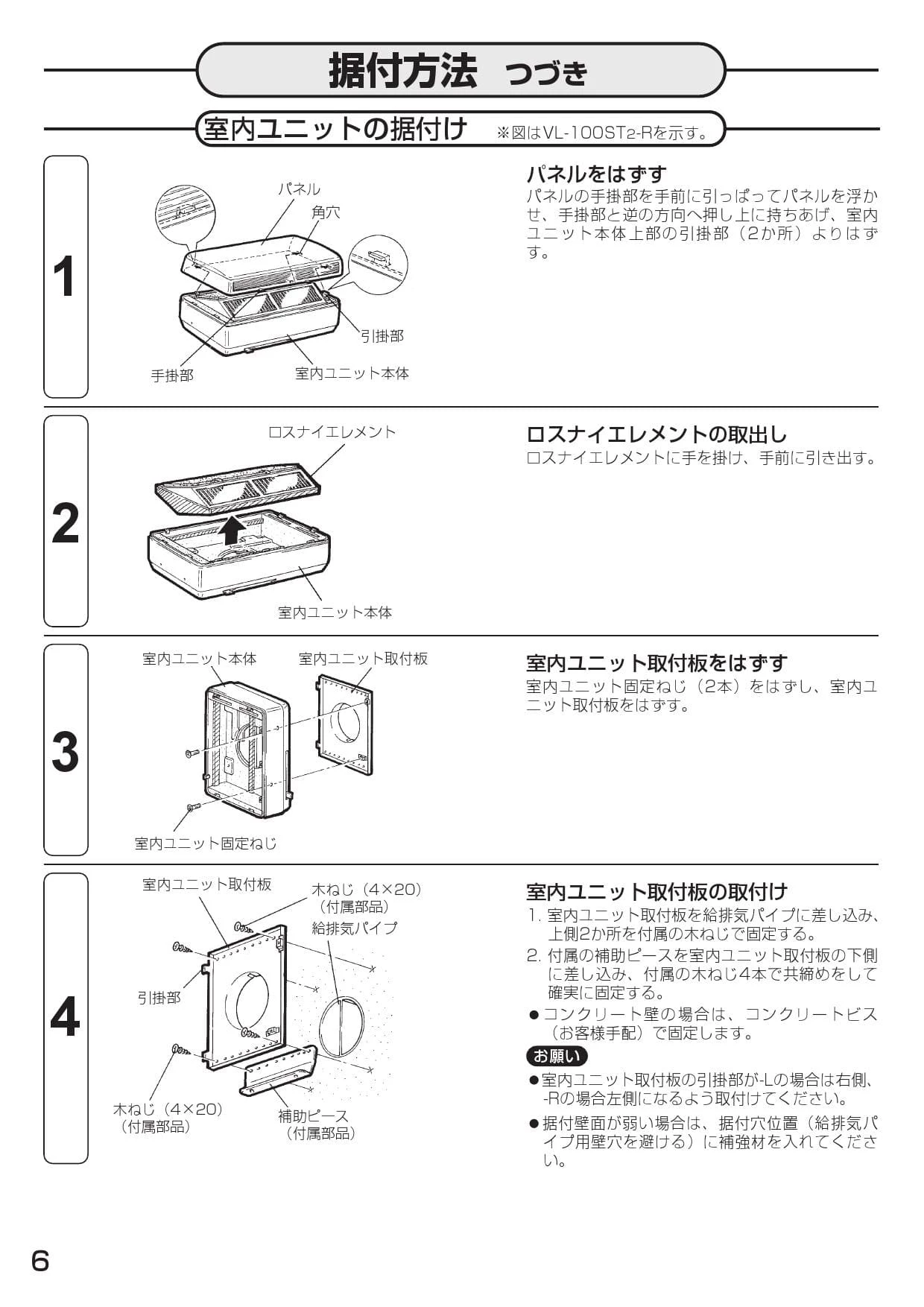 据付方法 つづき

室内ユニットの据付け ※図はVL-100ST2-Rを示す。

1

パネル
角穴
引掛部
手掛部
室内ユニット本体

パネルをはずす
パネルの手掛部を手前に引っぱってパネルを浮かせ、手掛部と逆の方向へ押し上に持ちあげ、室内ユニット本体上部の引掛部（2か所）よりはずす。

2

ロスナイエレメント
室内ユニット本体

ロスナイエレメントの取出し
ロスナイエレメントに手を掛け、手前に引き出す。

3

室内ユニット本体
室内ユニット取付板
室内ユニット固定ねじ

室内ユニット取付板をはずす
室内ユニット固定ねじ（2本）をはずし、室内ユニット取付板をはずす。

4

室内ユニット取付板
木ねじ（4×20）（付属部品）
給排気パイプ
引掛部
木ねじ（4×20）（付属部品）
補助ピース（付属部品）

室内ユニット取付板の取付け
1. 室内ユニット取付板を給排気パイプに差し込み、上側2か所を付属の木ねじで固定する。
2. 付属の補助ピースを室内ユニット取付板の下側に差し込み、付属の木ねじ4本で共締めをして確実に固定する。
●コンクリート壁の場合は、コンクリートビス（お客様手配）で固定します。

お願い
●室内ユニット取付板の引掛部が-Lの場合は右側、-Rの場合左側になるよう取付けてください。
●据付壁面が弱い場合は、据付穴位置（給排気パイプ用壁穴を避ける）に補強材を入れてください。

6