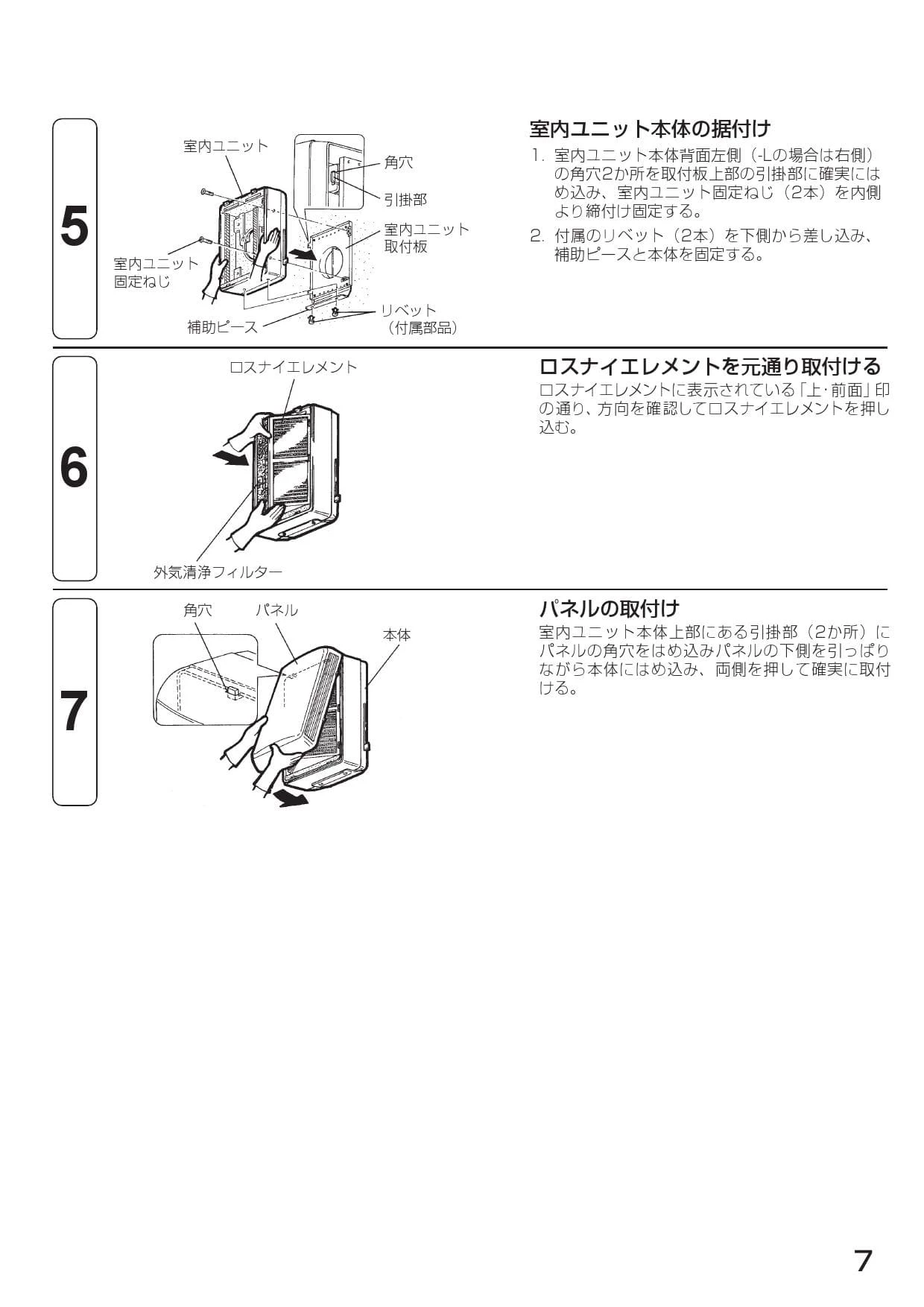 5

室内ユニット
角穴
引掛部
室内ユニット取付板
室内ユニット固定ねじ
補助ピース
リベット（付属部品）

室内ユニット本体の据付け

1. 室内ユニット本体背面左側（-Lの場合は右側）の角穴2か所を取付板上部の引掛部に確実にはめ込み、室内ユニット固定ねじ（2本）を内側より締付け固定する。

2. 付属のリベット（2本）を下側から差し込み、補助ピースと本体を固定する。

6

ロスナイエレメント
外気清浄フィルター

ロスナイエレメントを元通り取付ける

ロスナイエレメントに表示されている「上･前面」印の通り、方向を確認してロスナイエレメントを押し込む。

7

角穴
パネル
本体

パネルの取付け

室内ユニット本体上部にある引掛部（2か所）にパネルの角穴をはめ込みパネルの下側を引っぱりながら本体にはめ込み、両側を押して確実に取付ける。

7