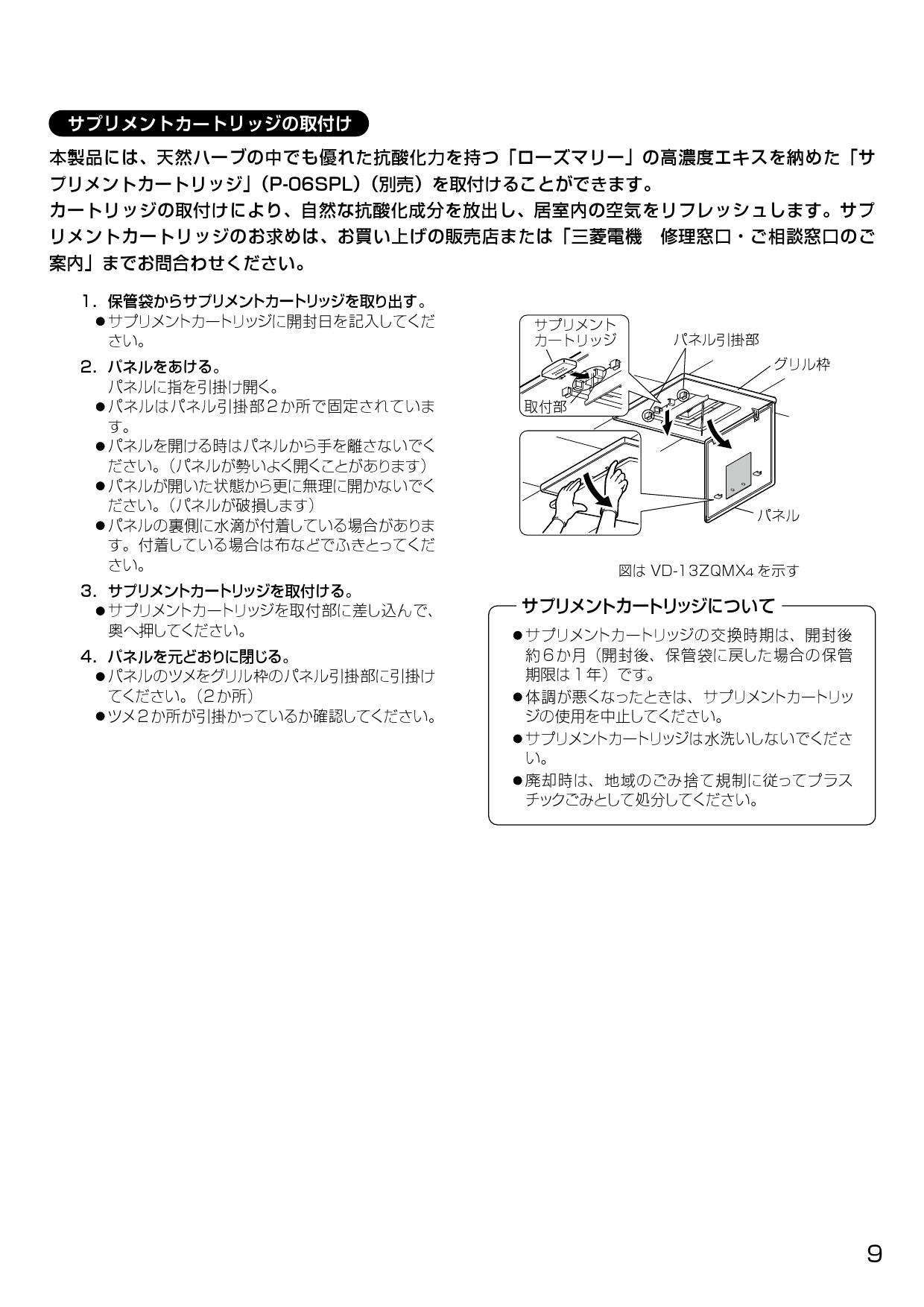 サプリメントカートリッジの取付け

本製品には、天然ハーブの中でも優れた抗酸化力を持つ「ローズマリー」の高濃度エキスを納めた「サプリメントカートリッジ」(P-06SPL)(別売)を取付けることができます。
カートリッジの取付けにより、自然な抗酸化成分を放出し、居室内の空気をリフレッシュします。サプリメントカートリッジのお求めは、お買い上げの販売店または「三菱電機　修理窓口・ご相談窓口のご案内」までお問合わせください。

1. 保管袋からサプリメントカートリッジを取り出す。
●サプリメントカートリッジに開封日を記入してください。

2. パネルをあける。
パネルに指を引掛け開く。
●パネルはパネル引掛部2か所で固定されています。
●パネルを開ける時はパネルから手を離さないでください。(パネルが勢いよく開くことがあります)
●パネルが開いた状態から更に無理に開かないでください。(パネルが破損します)
●パネルの裏側に水滴が付着している場合があります。付着している場合は布などでふきとってください。

3. サプリメントカートリッジを取付ける。
●サプリメントカートリッジを取付部に差し込んで、奥へ押してください。

4. パネルを元どおりに閉じる。
●パネルのツメをグリル枠のパネル引掛部に引掛けてください。(2か所)
●ツメ2か所が引掛かっているか確認してください。

サプリメントカートリッジ
取付部
パネル引掛部
グリル枠
パネル

図は VD-13ZQMX4 を示す

サプリメントカートリッジについて
●サプリメントカートリッジの交換時期は、開封後約6か月(開封後、保管袋に戻した場合の保管期限は1年)です。
●体調が悪くなったときは、サプリメントカートリッジの使用を中止してください。
●サプリメントカートリッジは水洗いしないでください。
●廃却時は、地域のごみ捨て規制に従ってプラスチックごみとして処分してください。

9