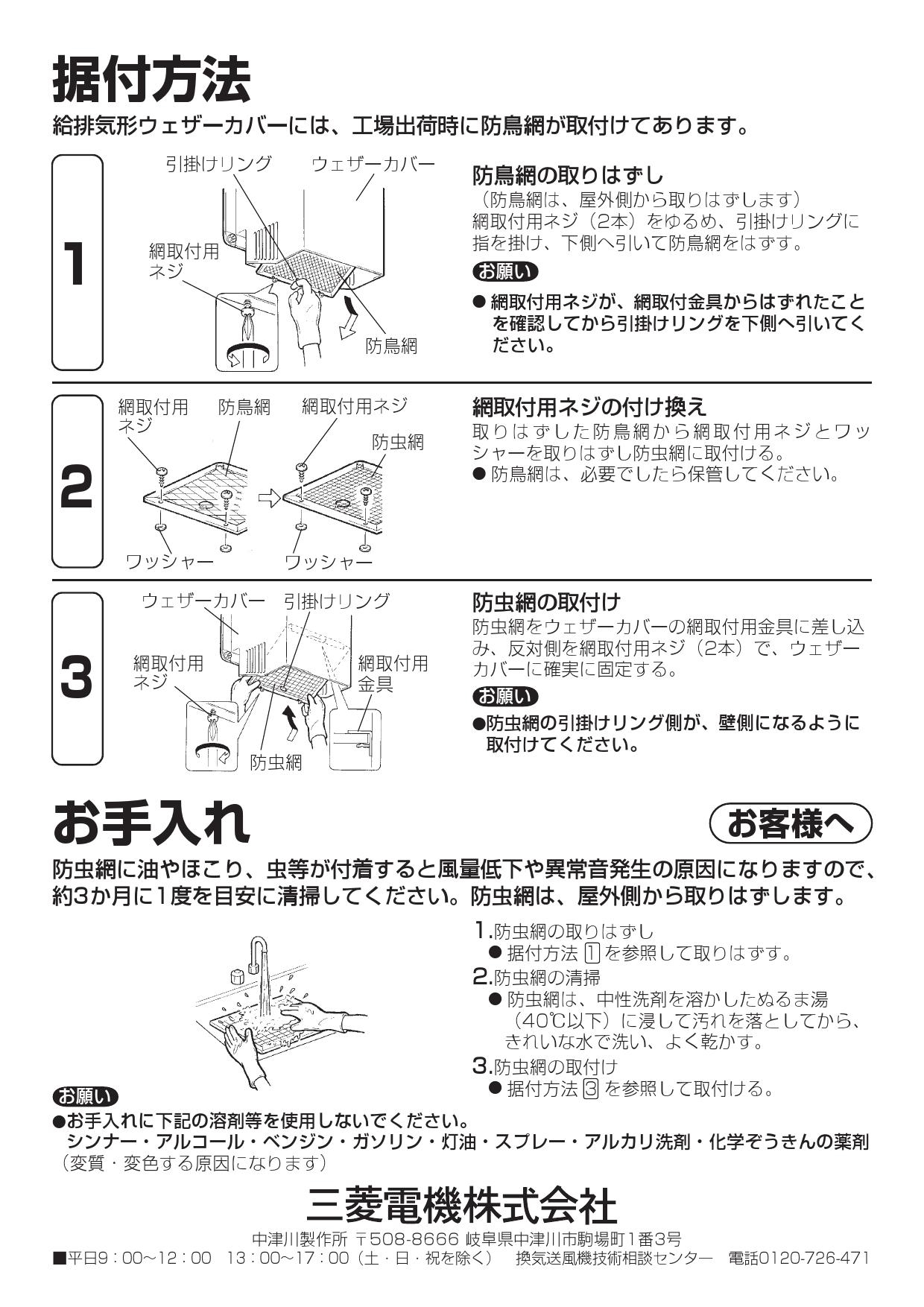 据付方法

給排気形ウェザーカバーには、工場出荷時に防鳥網が取付けてあります。

1

引掛けリング　ウェザーカバー

網取付用ネジ

防鳥網

防鳥網の取りはずし
（防鳥網は、屋外側から取りはずします）
網取付用ネジ（2本）をゆるめ、引掛けリングに指を掛け、下側へ引いて防鳥網をはずす。

お願い
● 網取付用ネジが、網取付金具からはずれたことを確認してから引掛けリングを下側へ引いてください。

2

網取付用ネジ　防鳥網　網取付用ネジ

防虫網

ワッシャー　ワッシャー

網取付用ネジの付け換え
取りはずした防鳥網から網取付用ネジとワッシャーを取りはずし防虫網に取付ける。
● 防鳥網は、必要でしたら保管してください。

3

ウェザーカバー　引掛けリング

網取付用ネジ

網取付用金具

防虫網

防虫網の取付け
防虫網をウェザーカバーの網取付用金具に差し込み、反対側を網取付用ネジ（2本）で、ウェザーカバーに確実に固定する。

お願い
●防虫網の引掛けリング側が、壁側になるように取付けてください。

お手入れ

お客様へ

防虫網に油やほこり、虫等が付着すると風量低下や異常音発生の原因になりますので、約3か月に1度を目安に清掃してください。防虫網は、屋外側から取りはずします。

1.防虫網の取りはずし
● 据付方法 1 を参照して取りはずす。
2.防虫網の清掃
● 防虫網は、中性洗剤を溶かしたぬるま湯（40℃以下）に浸して汚れを落としてから、きれいな水で洗い、よく乾かす。
3.防虫網の取付け
● 据付方法 3 を参照して取付ける。

お願い
●お手入れに下記の溶剤等を使用しないでください。
シンナー・アルコール・ベンジン・ガソリン・灯油・スプレー・アルカリ洗剤・化学ぞうきんの薬剤
（変質・変色する原因になります）

三菱電機株式会社

中津川製作所 〒508-8666 岐阜県中津川市駒場町1番3号
■平日9：00～12：00　13：00～17：00（土・日・祝を除く）　換気送風機技術相談センター　電話0120-726-471