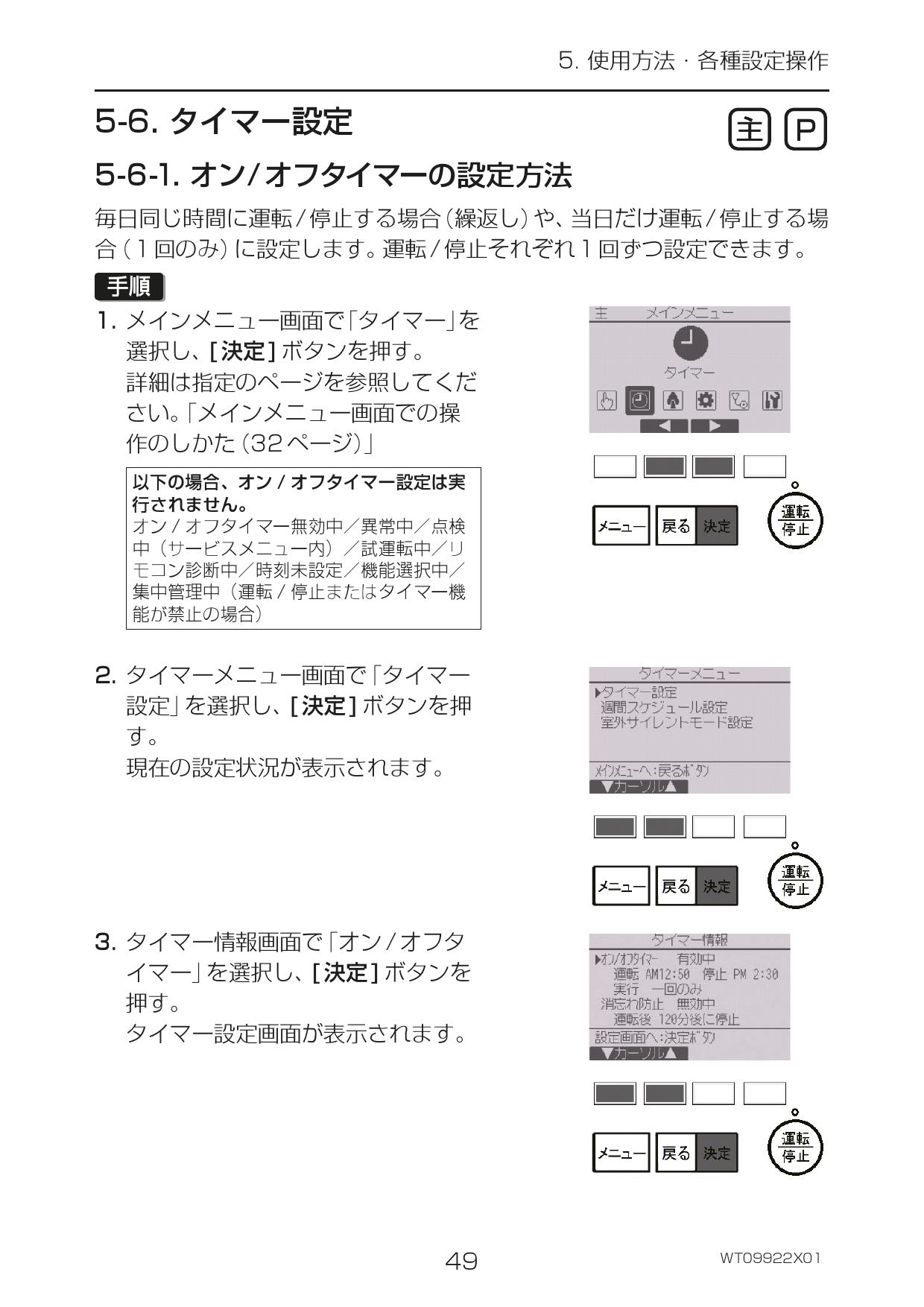 5. 使用方法・各種設定操作

5-6. タイマー設定

主 P

5-6-1. オン/オフタイマーの設定方法

毎日同じ時間に運転/停止する場合(繰返し)や、当日だけ運転/停止する場合(1回のみ)に設定します。運転/停止それぞれ1回ずつ設定できます。

手順

1. メインメニュー画面で「タイマー」を選択し、[決定]ボタンを押す。
詳細は指定のページを参照してください。「メインメニュー画面での操作のしかた(32ページ)」

以下の場合、オン / オフタイマー設定は実行されません。
オン / オフタイマー無効中/異常中/点検中(サービスメニュー内)/試運転中/リモコン診断中/時刻未設定/機能選択中/集中管理中(運転 / 停止またはタイマー機能が禁止の場合)

主 メインメニュー
タイマー

メニュー 戻る 決定 運転 停止

2. タイマーメニュー画面で「タイマー設定」を選択し、[決定]ボタンを押す。
現在の設定状況が表示されます。

タイマーメニュー
▶タイマー設定
週間スケジュール設定
室外サイレントモード設定
メインメニューへ:戻るボタン
▼カーソル▲

メニュー 戻る 決定 運転 停止

3. タイマー情報画面で「オン/オフタイマー」を選択し、[決定]ボタンを押す。
タイマー設定画面が表示されます。

タイマー情報
▶オン/オフタイマー 有効中
運転 AM12:50 停止 PM 2:30
実行 一回のみ
消忘れ防止 無効中
運転後 120分後に停止
設定画面へ:決定ボタン
▼カーソル▲

メニュー 戻る 決定 運転 停止

49

WT09922X01