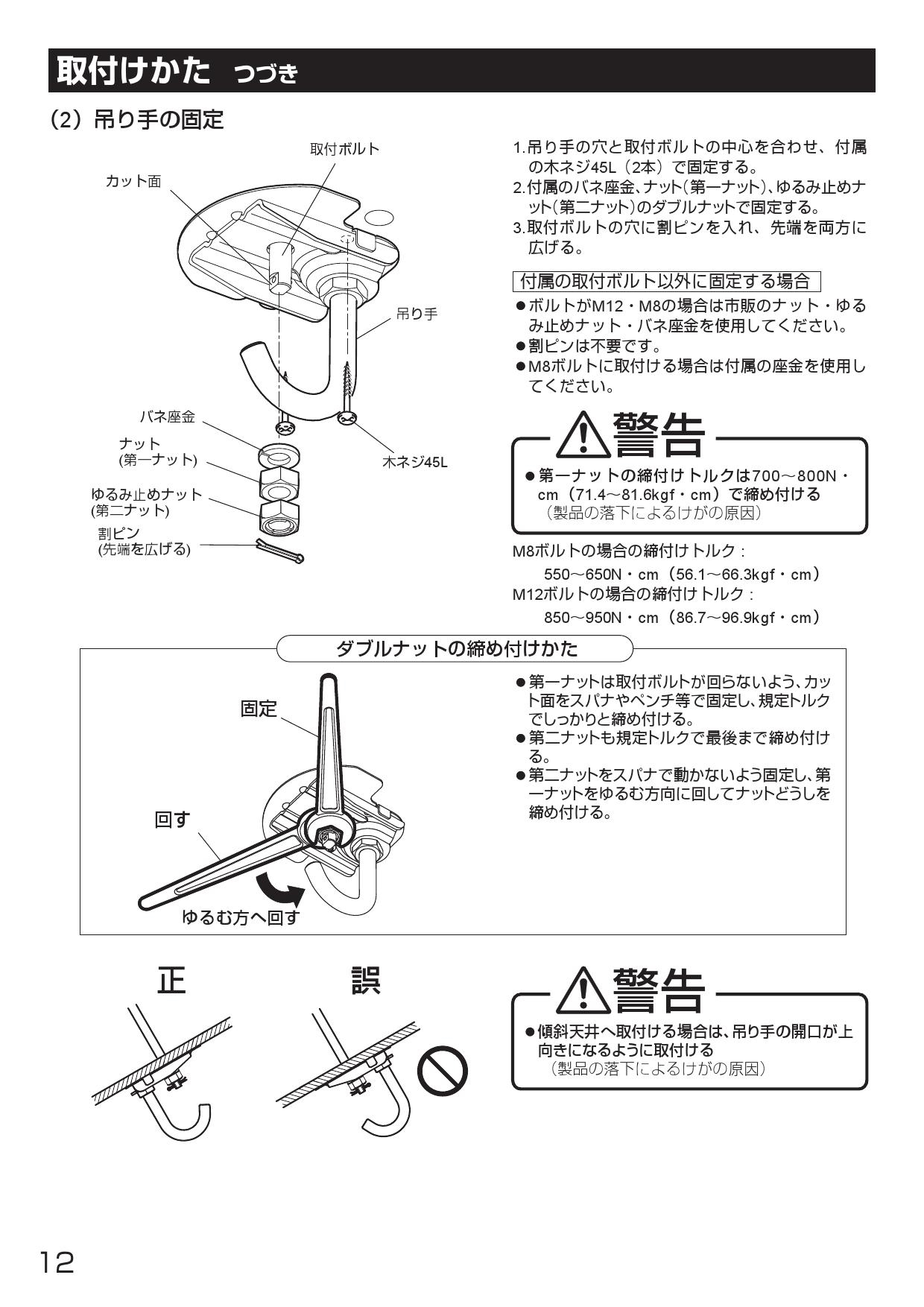 取付けかた つづき

(2) 吊り手の固定

取付ボルト
カット面
吊り手
バネ座金
ナット
(第一ナット)
ゆるみ止めナット
(第二ナット)
割ピン
(先端を広げる)
木ネジ45L

1.吊り手の穴と取付ボルトの中心を合わせ、付属の木ネジ45L（2本）で固定する。
2.付属のバネ座金、ナット(第一ナット)、ゆるみ止めナット(第二ナット)のダブルナットで固定する。
3.取付ボルトの穴に割ピンを入れ、先端を両方に広げる。

付属の取付ボルト以外に固定する場合
●ボルトがM12・M8の場合は市販のナット・ゆるみ止めナット・バネ座金を使用してください。
●割ピンは不要です。
●M8ボルトに取付ける場合は付属の座金を使用してください。

警告
●第一ナットの締付けトルクは700～800N・cm（71.4～81.6kgf・cm）で締め付ける
（製品の落下によるけがの原因）

M8ボルトの場合の締付けトルク：
550～650N・cm（56.1～66.3kgf・cm）
M12ボルトの場合の締付けトルク：
850～950N・cm（86.7～96.9kgf・cm）

ダブルナットの締め付けかた

固定
回す
ゆるむ方へ回す

●第一ナットは取付ボルトが回らないよう、カット面をスパナやペンチ等で固定し、規定トルクでしっかりと締め付ける。
●第二ナットも規定トルクで最後まで締め付ける。
●第二ナットをスパナで動かないよう固定し、第一ナットをゆるむ方向に回してナットどうしを締め付ける。

正
誤

警告
●傾斜天井へ取付ける場合は、吊り手の開口が上向きになるように取付ける
（製品の落下によるけがの原因）

12