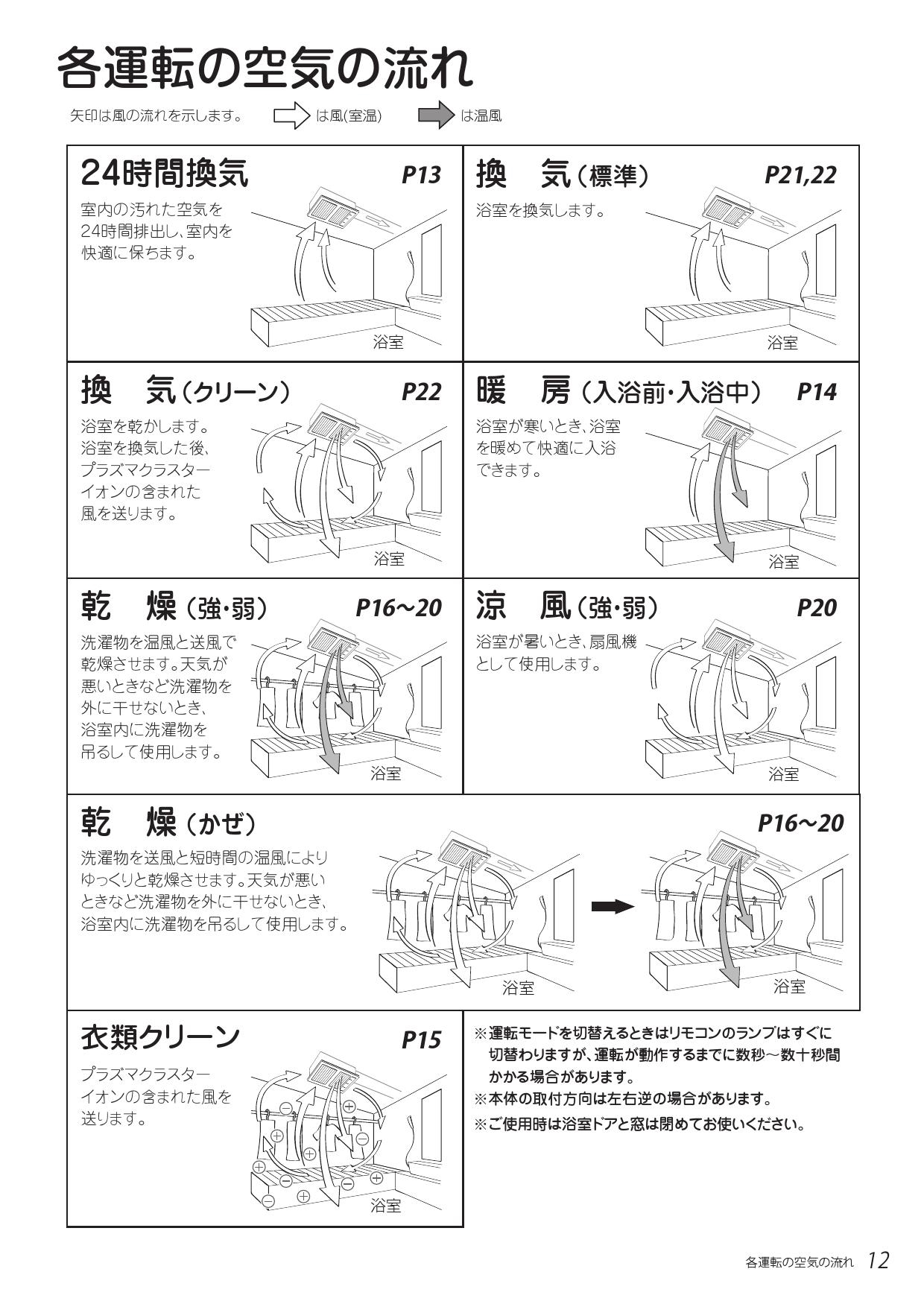 各運転の空気の流れ

矢印は風の流れを示します。 は風(室温) は温風

24時間換気 P13

室内の汚れた空気を24時間排出し、室内を快適に保ちます。

浴室

換 気（標準） P21,22

浴室を換気します。

浴室

換 気（クリーン） P22

浴室を乾かします。浴室を換気した後、プラズマクラスターイオンの含まれた風を送ります。

浴室

暖 房（入浴前・入浴中） P14

浴室が寒いとき、浴室を暖めて快適に入浴できます。

浴室

乾 燥（強・弱） P16～20

洗濯物を温風と送風で乾燥させます。天気が悪いときなど洗濯物を外に干せないとき、浴室内に洗濯物を吊るして使用します。

浴室

涼 風（強・弱） P20

浴室が暑いとき、扇風機として使用します。

浴室

乾 燥（かぜ） P16～20

洗濯物を送風と短時間の温風によりゆっくりと乾燥させます。天気が悪いときなど洗濯物を外に干せないとき、浴室内に洗濯物を吊るして使用します。

浴室

浴室

衣類クリーン P15

プラズマクラスターイオンの含まれた風を送ります。

浴室

※運転モードを切替えるときはリモコンのランプはすぐに切替わりますが、運転が動作するまでに数秒～数十秒間かかる場合があります。
※本体の取付方向は左右逆の場合があります。
※ご使用時は浴室ドアと窓は閉めてお使いください。

各運転の空気の流れ 12