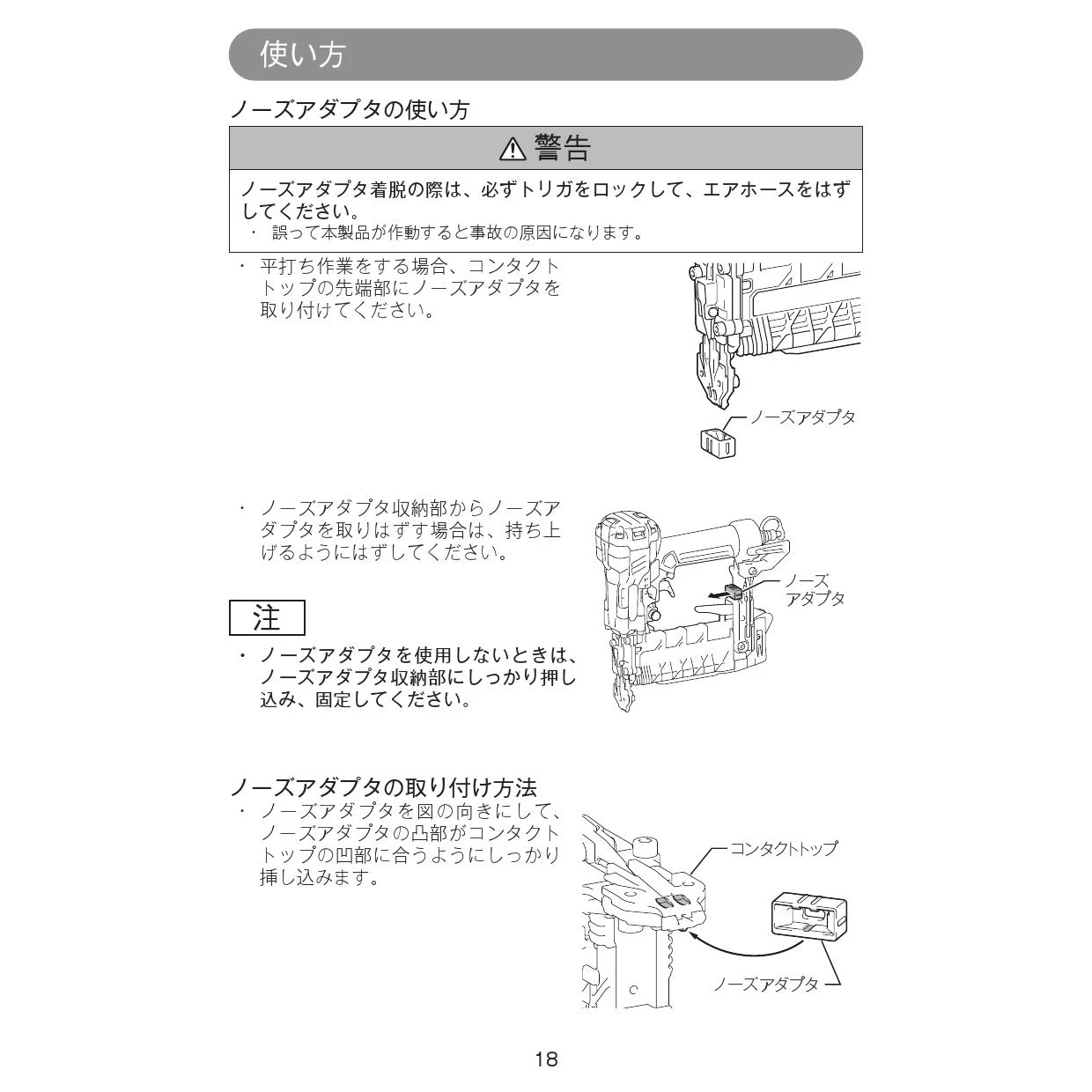 使い方

ノーズアダプタの使い方

⚠ 警告

ノーズアダプタ着脱の際は、必ずトリガをロックして、エアホースをはずしてください。
・ 誤って本製品が作動すると事故の原因になります。

・ 平打ち作業をする場合、コンタクトトップの先端部にノーズアダプタを取り付けてください。

ノーズアダプタ

・ ノーズアダプタ収納部からノーズアダプタを取りはずす場合は、持ち上げるようにはずしてください。

ノーズアダプタ

注

・ ノーズアダプタを使用しないときは、ノーズアダプタ収納部にしっかり押し込み、固定してください。

ノーズアダプタの取り付け方法

・ ノーズアダプタを図の向きにして、ノーズアダプタの凸部がコンタクトトップの凹部に合うようにしっかり挿し込みます。

コンタクトトップ

ノーズアダプタ

18