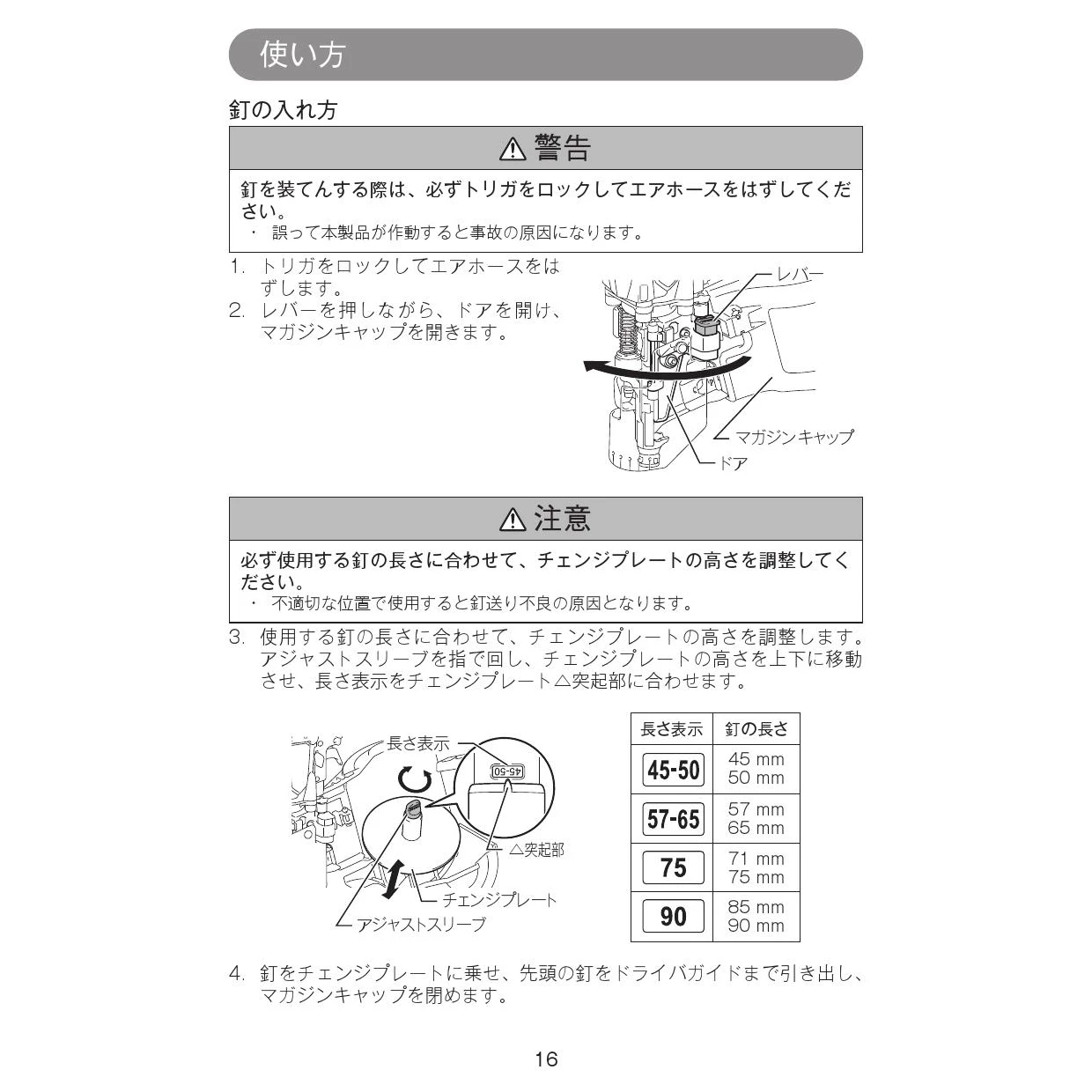 使い方

釘の入れ方

⚠ 警告

釘を装てんする際は、必ずトリガをロックしてエアホースをはずしてください。
・ 誤って本製品が作動すると事故の原因になります。

1. トリガをロックしてエアホースをはずします。
2. レバーを押しながら、ドアを開け、マガジンキャップを開きます。

レバー
マガジンキャップ
ドア

⚠ 注意

必ず使用する釘の長さに合わせて、チェンジプレートの高さを調整してください。
・ 不適切な位置で使用すると釘送り不良の原因となります。

3. 使用する釘の長さに合わせて、チェンジプレートの高さを調整します。アジャストスリーブを指で回し、チェンジプレートの高さを上下に移動させ、長さ表示をチェンジプレート△突起部に合わせます。

長さ表示
45-50
△突起部
チェンジプレート
アジャストスリーブ

| 長さ表示 | 釘の長さ |
|---|---|
| 45-50 | 45 mm 50 mm |
| 57-65 | 57 mm 65 mm |
| 75 | 71 mm 75 mm |
| 90 | 85 mm 90 mm |

4. 釘をチェンジプレートに乗せ、先頭の釘をドライバガイドまで引き出し、マガジンキャップを閉めます。

16