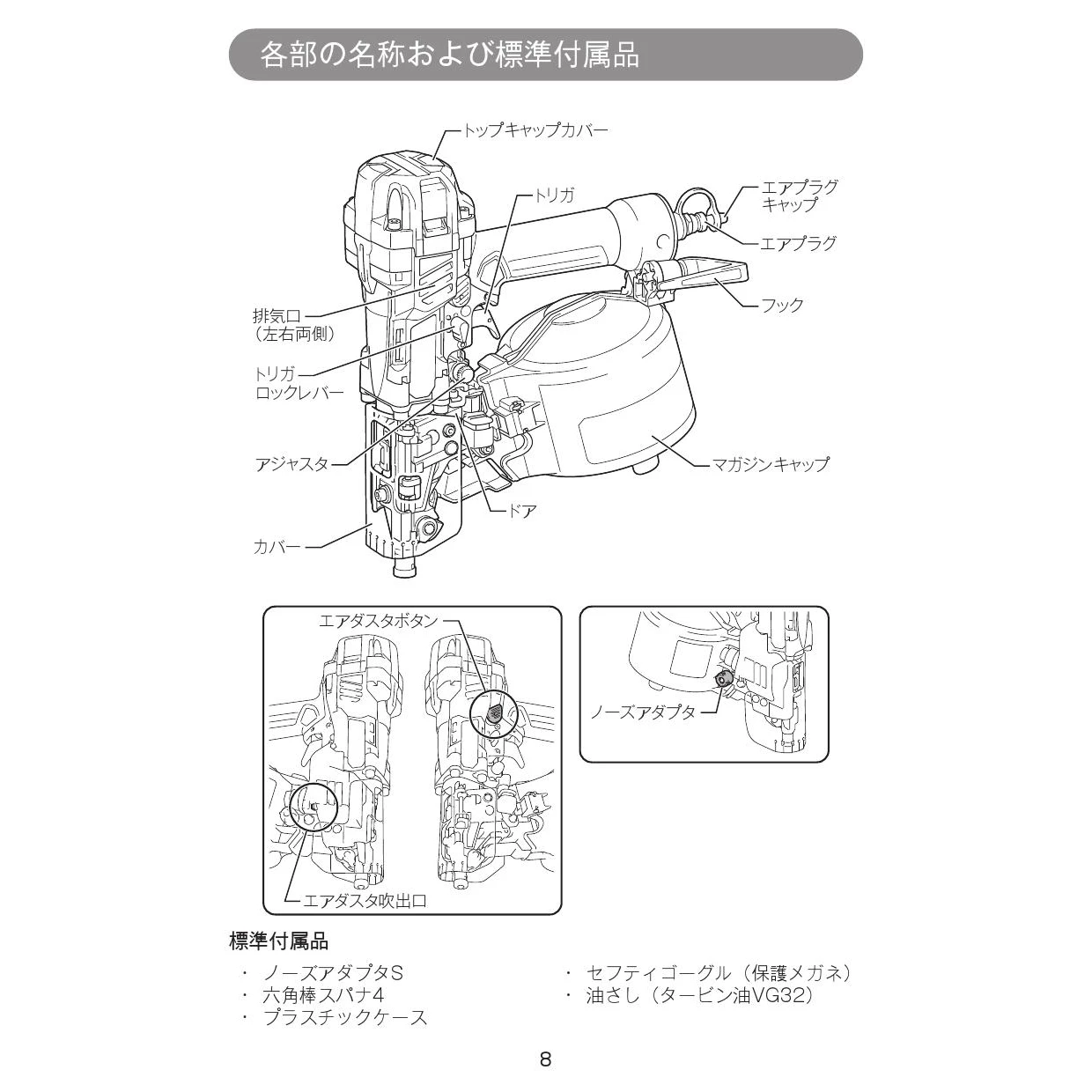 各部の名称および標準付属品

トップキャップカバー
トリガ
エアプラグキャップ
エアプラグ
フック
排気口（左右両側）
トリガロックレバー
アジャスタ
マガジンキャップ
ドア
カバー

エアダスタボタン
エアダスタ吹出口
ノーズアダプタ

標準付属品

・ ノーズアダプタS
・ 六角棒スパナ4
・ プラスチックケース
・ セフティゴーグル（保護メガネ）
・ 油さし（タービン油VG32）

8