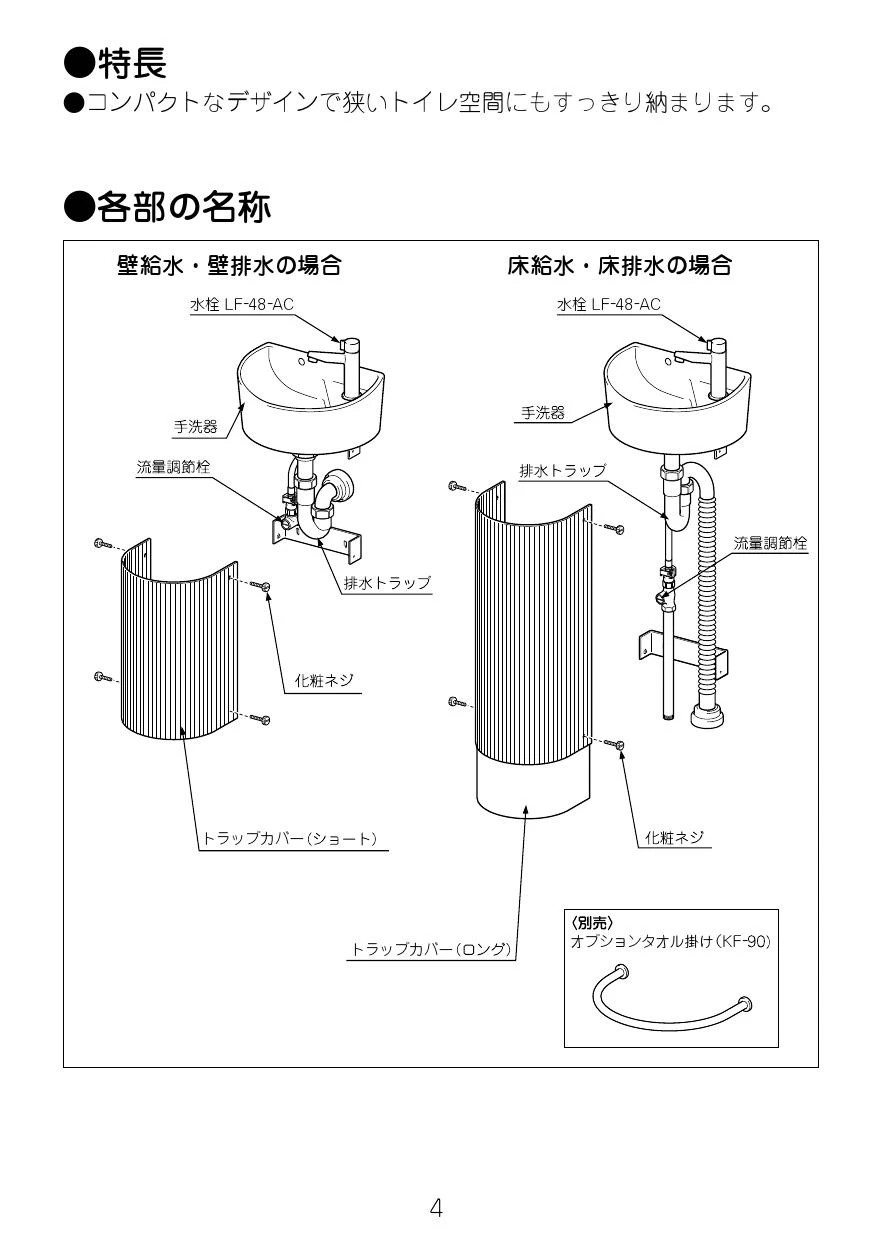 ●特長
●コンパクトなデザインで狭いトイレ空間にもすっきり納まります。

●各部の名称

壁給水・壁排水の場合

水栓 LF-48-AC

手洗器

流量調節栓

排水トラップ

化粧ネジ

トラップカバー(ショート)

床給水・床排水の場合

水栓 LF-48-AC

手洗器

排水トラップ

流量調節栓

化粧ネジ

トラップカバー(ロング)

〈別売〉
オプションタオル掛け(KF-90)

4