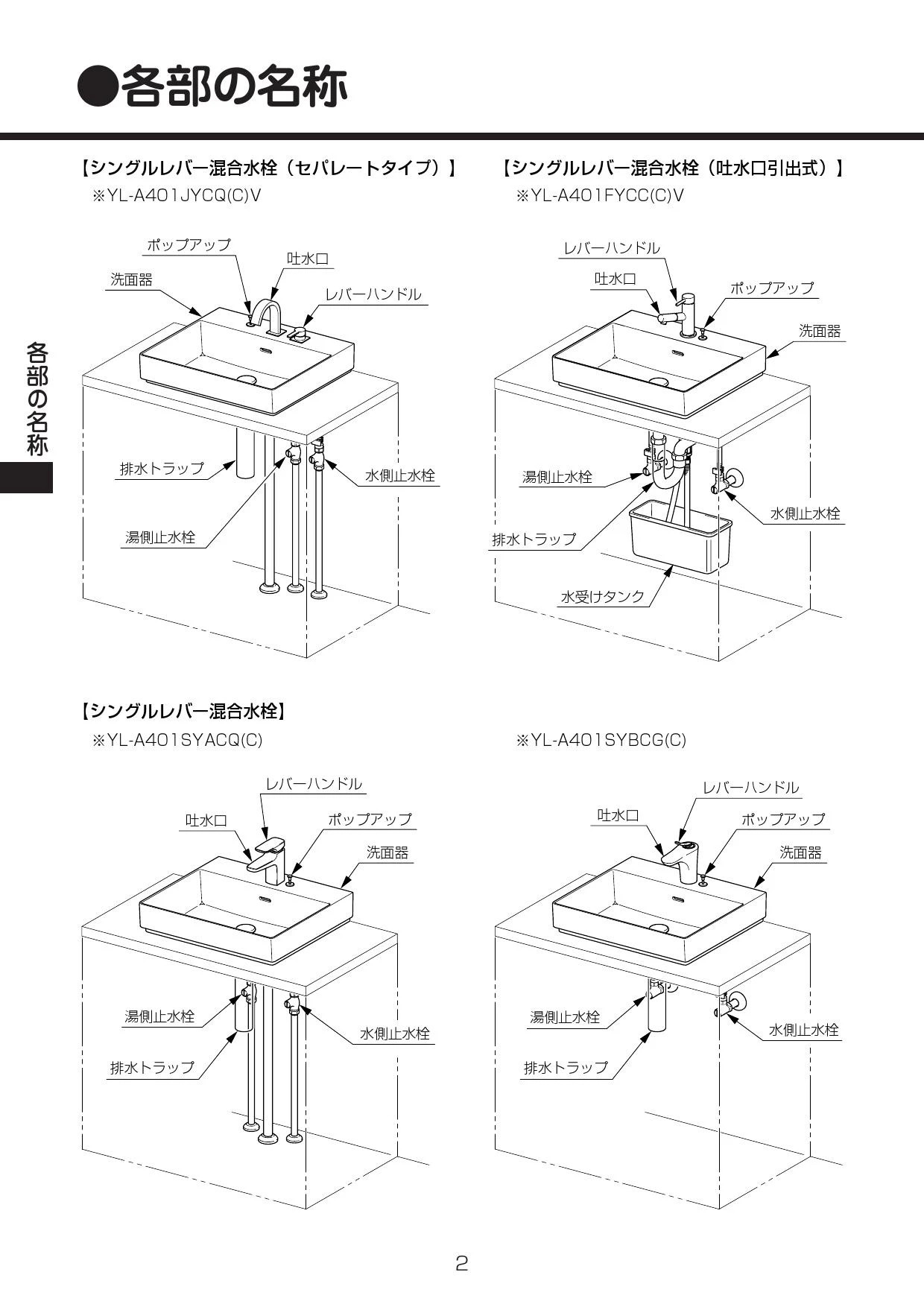 ●各部の名称

各部の名称

【シングルレバー混合水栓（セパレートタイプ）】
※YL-A401JYCQ(C)V

ポップアップ
吐水口
洗面器
レバーハンドル
排水トラップ
水側止水栓
湯側止水栓

【シングルレバー混合水栓（吐水口引出式）】
※YL-A401FYCC(C)V

レバーハンドル
吐水口
ポップアップ
洗面器
湯側止水栓
水側止水栓
排水トラップ
水受けタンク

【シングルレバー混合水栓】
※YL-A401SYACQ(C)

レバーハンドル
吐水口
ポップアップ
洗面器
湯側止水栓
水側止水栓
排水トラップ

※YL-A401SYBCG(C)

レバーハンドル
吐水口
ポップアップ
洗面器
湯側止水栓
水側止水栓
排水トラップ

2