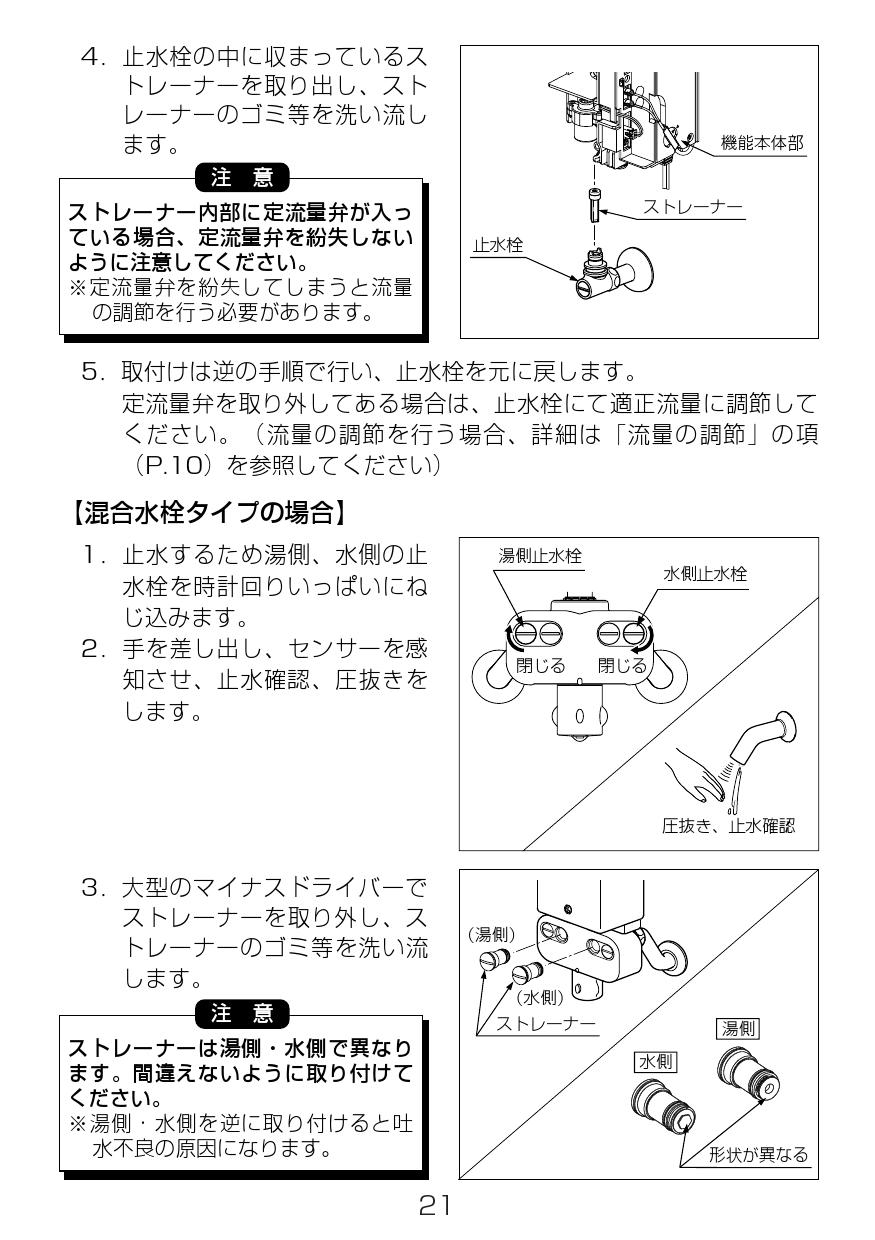 4. 止水栓の中に収まっているストレーナーを取り出し、ストレーナーのゴミ等を洗い流します。

注 意

ストレーナー内部に定流量弁が入っている場合、定流量弁を紛失しないように注意してください。
※定流量弁を紛失してしまうと流量の調節を行う必要があります。

機能本体部
ストレーナー
止水栓

5. 取付けは逆の手順で行い、止水栓を元に戻します。
定流量弁を取り外してある場合は、止水栓にて適正流量に調節してください。（流量の調節を行う場合、詳細は「流量の調節」の項（P.10）を参照してください）

【混合水栓タイプの場合】

1. 止水するため湯側、水側の止水栓を時計回りいっぱいにねじ込みます。
2. 手を差し出し、センサーを感知させ、止水確認、圧抜きをします。

湯側止水栓
水側止水栓
閉じる 閉じる
圧抜き、止水確認

3. 大型のマイナスドライバーでストレーナーを取り外し、ストレーナーのゴミ等を洗い流します。

注 意

ストレーナーは湯側・水側で異なります。間違えないように取り付けてください。
※湯側・水側を逆に取り付けると吐水不良の原因になります。

（湯側）
（水側）
ストレーナー
湯側
水側
形状が異なる

21