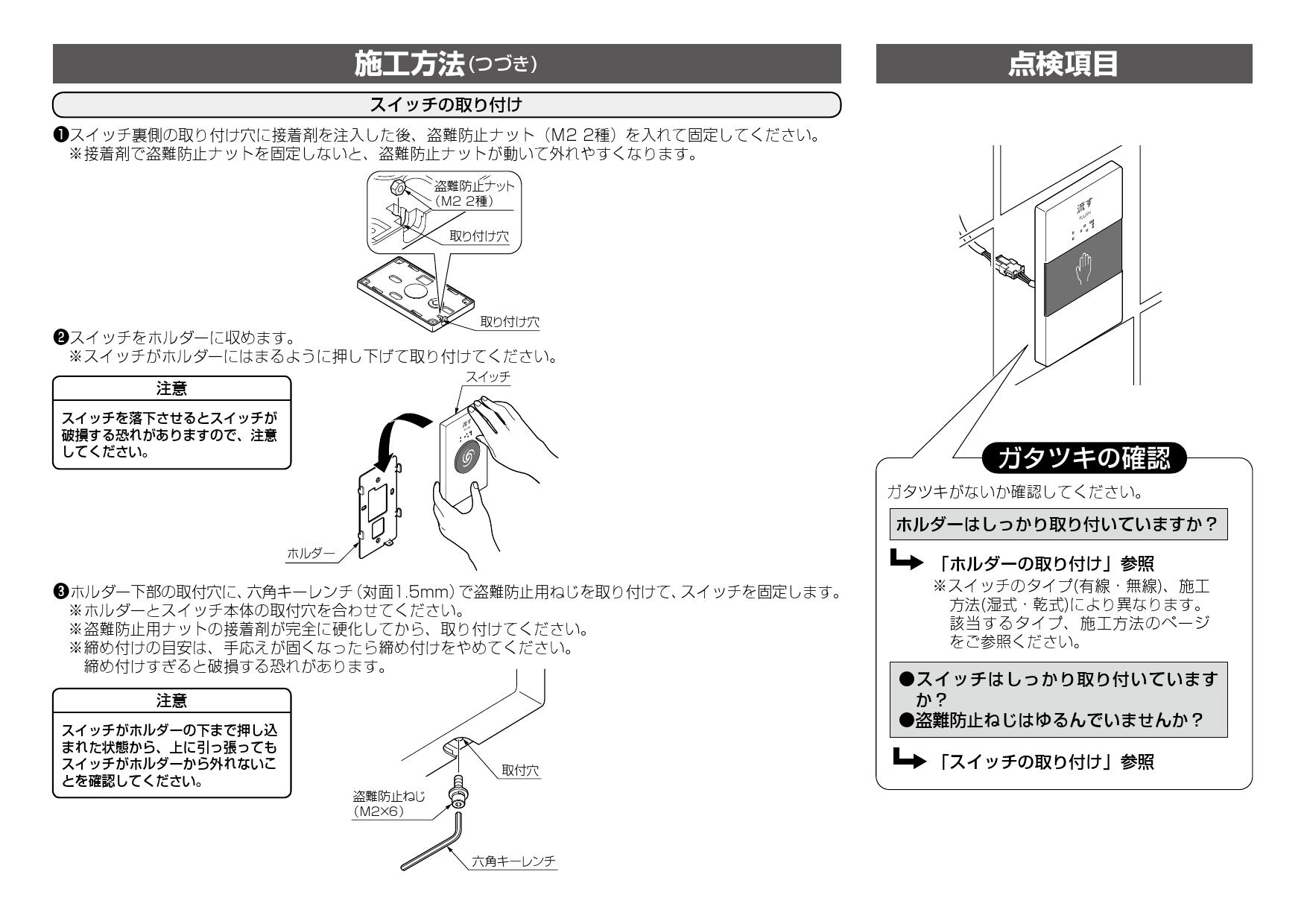 施工方法(つづき)

スイッチの取り付け

❶スイッチ裏側の取り付け穴に接着剤を注入した後、盗難防止ナット(M2 2種)を入れて固定してください。
※接着剤で盗難防止ナットを固定しないと、盗難防止ナットが動いて外れやすくなります。

盗難防止ナット (M2 2種)
取り付け穴
取り付け穴

❷スイッチをホルダーに収めます。
※スイッチがホルダーにはまるように押し下げて取り付けてください。

注意
スイッチを落下させるとスイッチが破損する恐れがありますので、注意してください。

スイッチ
流す
ホルダー

❸ホルダー下部の取付穴に、六角キーレンチ(対面1.5mm)で盗難防止用ねじを取り付けて、スイッチを固定します。
※ホルダーとスイッチ本体の取付穴を合わせてください。
※盗難防止用ナットの接着剤が完全に硬化してから、取り付けてください。
※締め付けの目安は、手応えが固くなったら締め付けをやめてください。
締め付けすぎると破損する恐れがあります。

注意
スイッチがホルダーの下まで押し込まれた状態から、上に引っ張ってもスイッチがホルダーから外れないことを確認してください。

取付穴
盗難防止ねじ (M2×6)
六角キーレンチ

点検項目

流す
FLUSH

ガタツキの確認
ガタツキがないか確認してください。

ホルダーはしっかり取り付いていますか?
「ホルダーの取り付け」参照
※スイッチのタイプ(有線・無線)、施工方法(湿式・乾式)により異なります。該当するタイプ、施工方法のページをご参照ください。

●スイッチはしっかり取り付いていますか?
●盗難防止ねじはゆるんでいませんか?
「スイッチの取り付け」参照