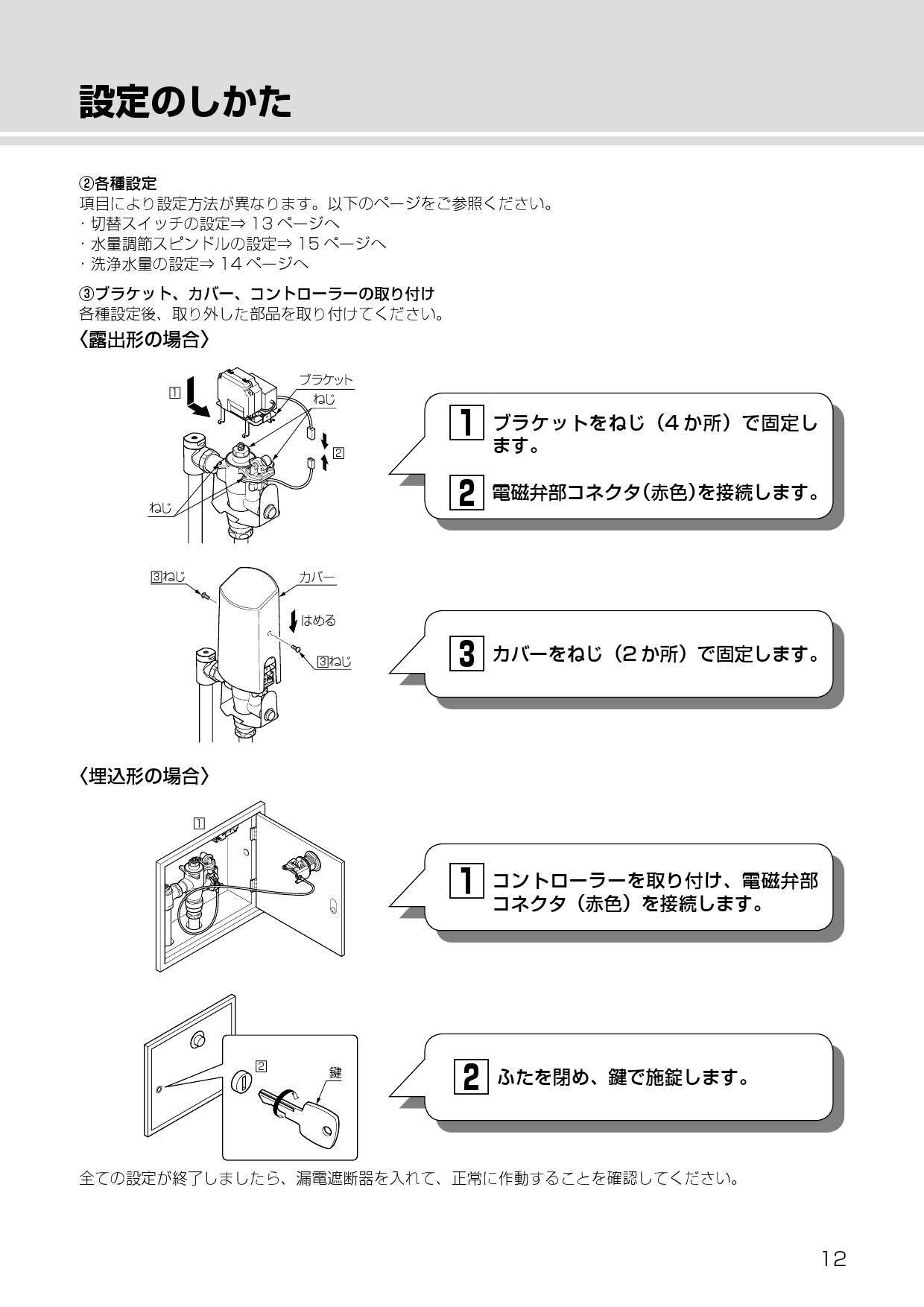 設定のしかた

②各種設定
項目により設定方法が異なります。以下のページをご参照ください。
・切替スイッチの設定⇒ 13 ページへ
・水量調節スピンドルの設定⇒ 15 ページへ
・洗浄水量の設定⇒ 14 ページへ

③ブラケット、カバー、コントローラーの取り付け
各種設定後、取り外した部品を取り付けてください。

〈露出形の場合〉

1
ブラケット
ねじ
2
ねじ

1 ブラケットをねじ（4 か所）で固定します。

2 電磁弁部コネクタ(赤色)を接続します。

3ねじ
カバー
はめる
3ねじ

3 カバーをねじ（2 か所）で固定します。

〈埋込形の場合〉

1

1 コントローラーを取り付け、電磁弁部コネクタ（赤色）を接続します。

2
鍵

2 ふたを閉め、鍵で施錠します。

全ての設定が終了しましたら、漏電遮断器を入れて、正常に作動することを確認してください。

12