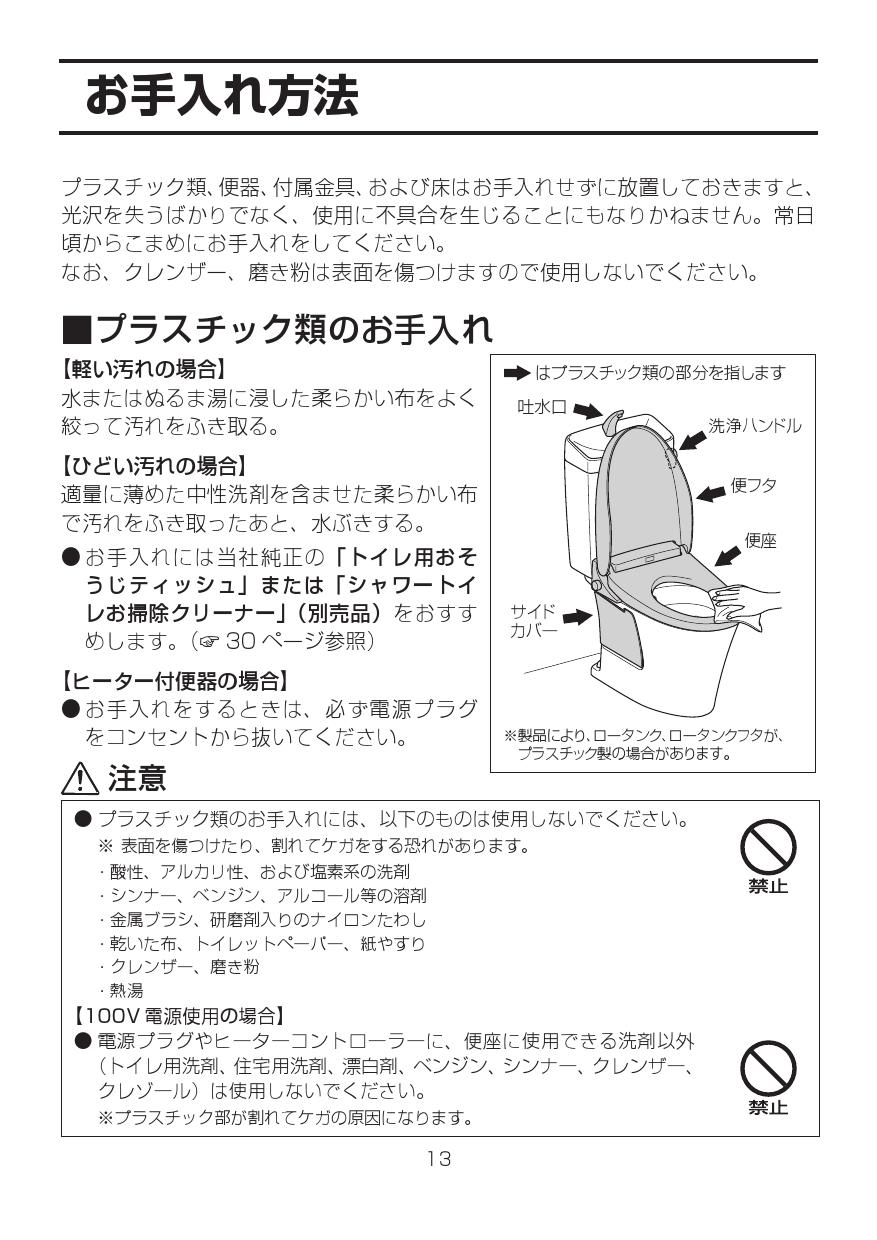 お手入れ方法

プラスチック類、便器、付属金具、および床はお手入れせずに放置しておきますと、光沢を失うばかりでなく、使用に不具合を生じることにもなりかねません。常日頃からこまめにお手入れをしてください。
なお、クレンザー、磨き粉は表面を傷つけますので使用しないでください。

■プラスチック類のお手入れ

【軽い汚れの場合】
水またはぬるま湯に浸した柔らかい布をよく絞って汚れをふき取る。

【ひどい汚れの場合】
適量に薄めた中性洗剤を含ませた柔らかい布で汚れをふき取ったあと、水ぶきする。

●お手入れには当社純正の「トイレ用おそうじティッシュ」または「シャワートイレお掃除クリーナー」(別売品)をおすすめします。(☞ 30 ページ参照)

【ヒーター付便器の場合】
●お手入れをするときは、必ず電源プラグをコンセントから抜いてください。

➡ はプラスチック類の部分を指します
吐水口
洗浄ハンドル
便フタ
便座
サイドカバー
※製品により、ロータンク、ロータンクフタが、プラスチック製の場合があります。

⚠ 注意

● プラスチック類のお手入れには、以下のものは使用しないでください。
※ 表面を傷つけたり、割れてケガをする恐れがあります。
・酸性、アルカリ性、および塩素系の洗剤
・シンナー、ベンジン、アルコール等の溶剤
・金属ブラシ、研磨剤入りのナイロンたわし
・乾いた布、トイレットペーパー、紙やすり
・クレンザー、磨き粉
・熱湯
禁止

【100V 電源使用の場合】
● 電源プラグやヒーターコントローラーに、便座に使用できる洗剤以外(トイレ用洗剤、住宅用洗剤、漂白剤、ベンジン、シンナー、クレンザー、クレゾール)は使用しないでください。
※プラスチック部が割れてケガの原因になります。
禁止

13