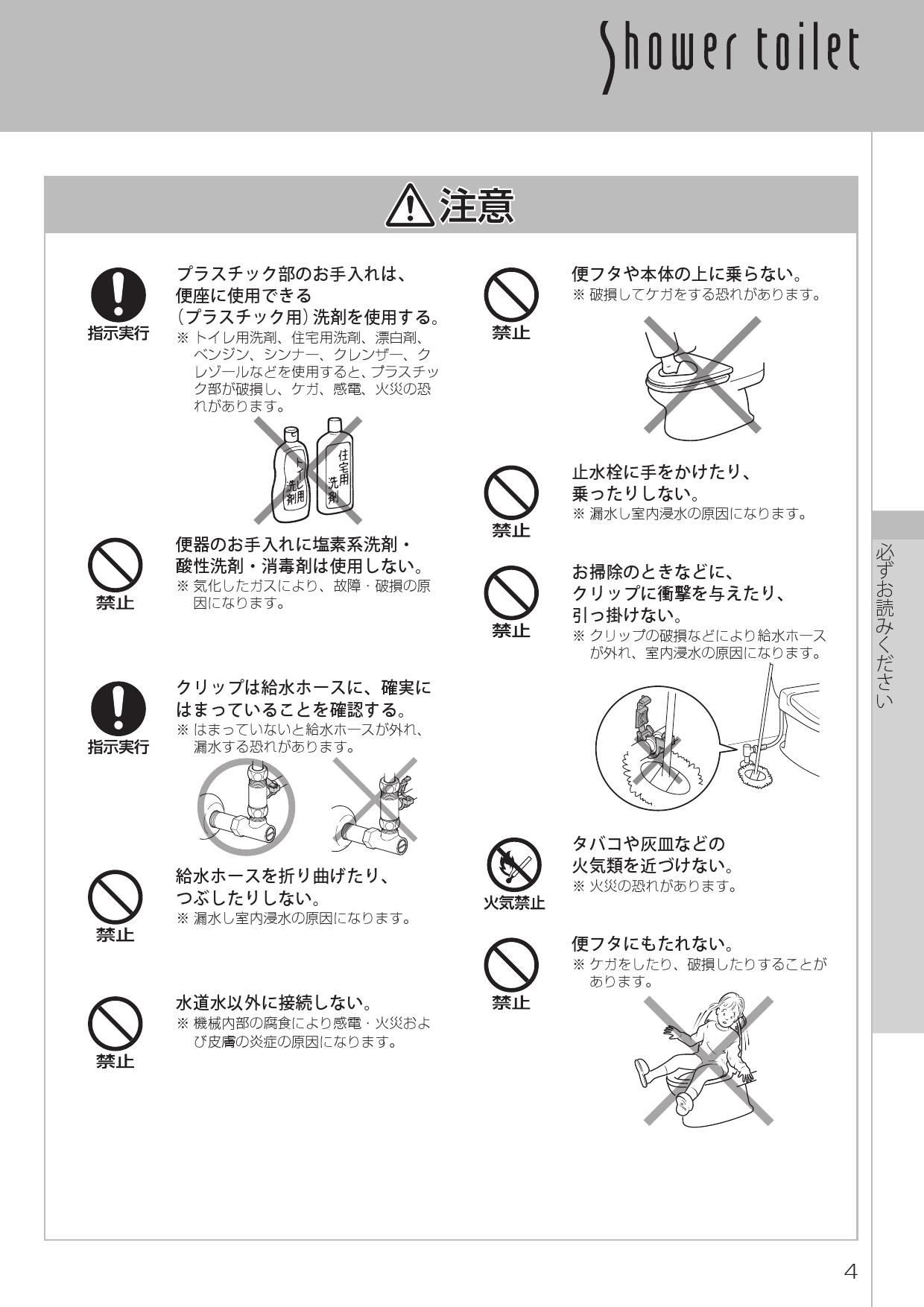 Shower toilet

注意

指示実行

プラスチック部のお手入れは、便座に使用できる（プラスチック用）洗剤を使用する。
※ トイレ用洗剤、住宅用洗剤、漂白剤、ベンジン、シンナー、クレンザー、クレゾールなどを使用すると、プラスチック部が破損し、ケガ、感電、火災の恐れがあります。

トイレ用洗剤　住宅用洗剤

禁止

便器のお手入れに塩素系洗剤・酸性洗剤・消毒剤は使用しない。
※ 気化したガスにより、故障・破損の原因になります。

指示実行

クリップは給水ホースに、確実にはまっていることを確認する。
※ はまっていないと給水ホースが外れ、漏水する恐れがあります。

禁止

給水ホースを折り曲げたり、つぶしたりしない。
※ 漏水し室内浸水の原因になります。

禁止

水道水以外に接続しない。
※ 機械内部の腐食により感電・火災および皮膚の炎症の原因になります。

禁止

便フタや本体の上に乗らない。
※ 破損してケガをする恐れがあります。

禁止

止水栓に手をかけたり、乗ったりしない。
※ 漏水し室内浸水の原因になります。

禁止

お掃除のときなどに、クリップに衝撃を与えたり、引っ掛けない。
※ クリップの破損などにより給水ホースが外れ、室内浸水の原因になります。

火気禁止

タバコや灰皿などの火気類を近づけない。
※ 火災の恐れがあります。

禁止

便フタにもたれない。
※ ケガをしたり、破損したりすることがあります。

必ずお読みください

4