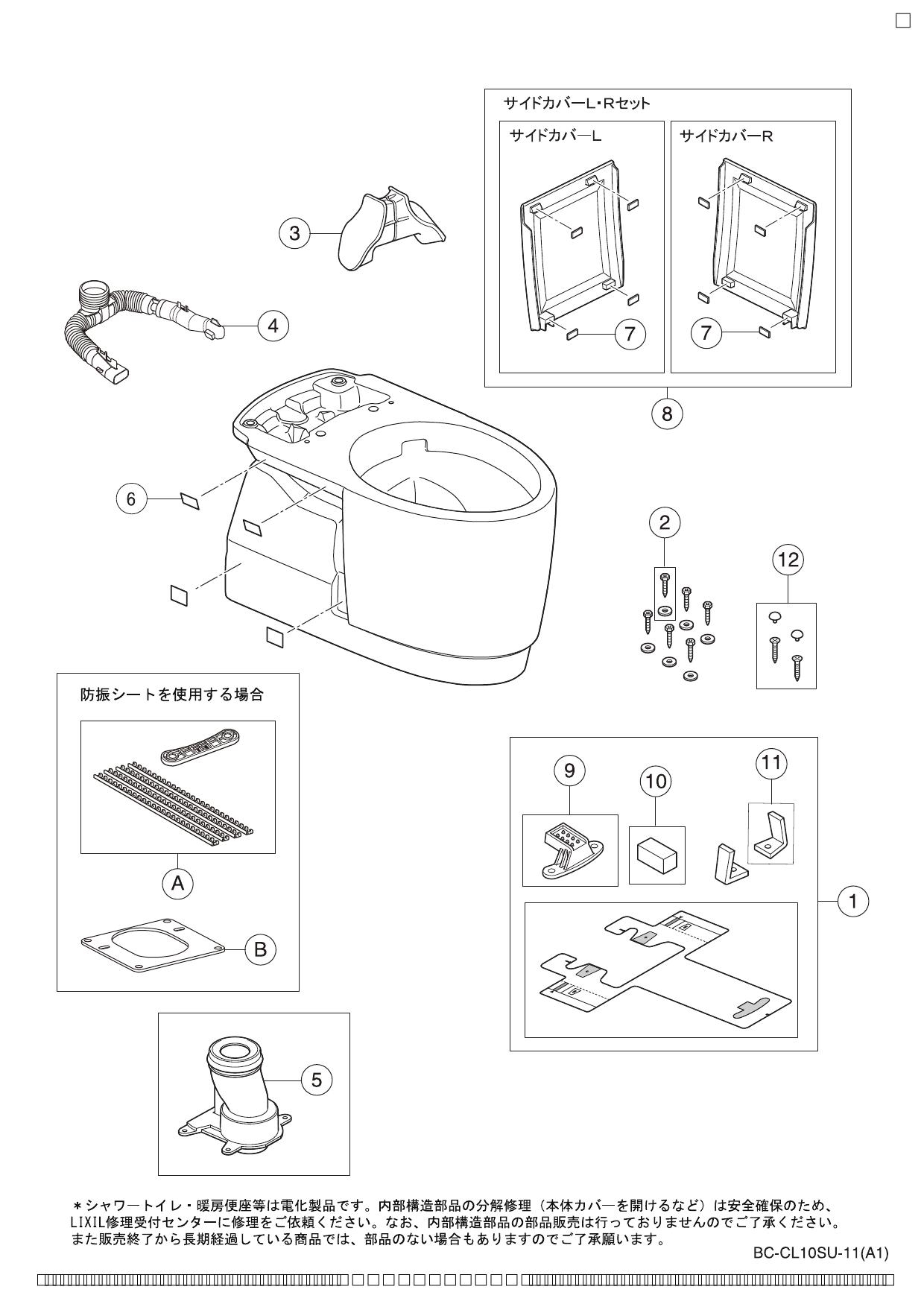 サイドカバーL・Rセット

サイドカバーL

サイドカバーR

3

4

7

7

8

6

2

12

防振シートを使用する場合

A

B

9

10

11

1

5

＊シャワートイレ・暖房便座等は電化製品です。内部構造部品の分解修理（本体カバーを開けるなど）は安全確保のため、LIXIL修理受付センターに修理をご依頼ください。なお、内部構造部品の部品販売は行っておりませんのでご了承ください。また販売終了から長期経過している商品では、部品のない場合もありますのでご了承願います。

BC-CL10SU-11(A1)