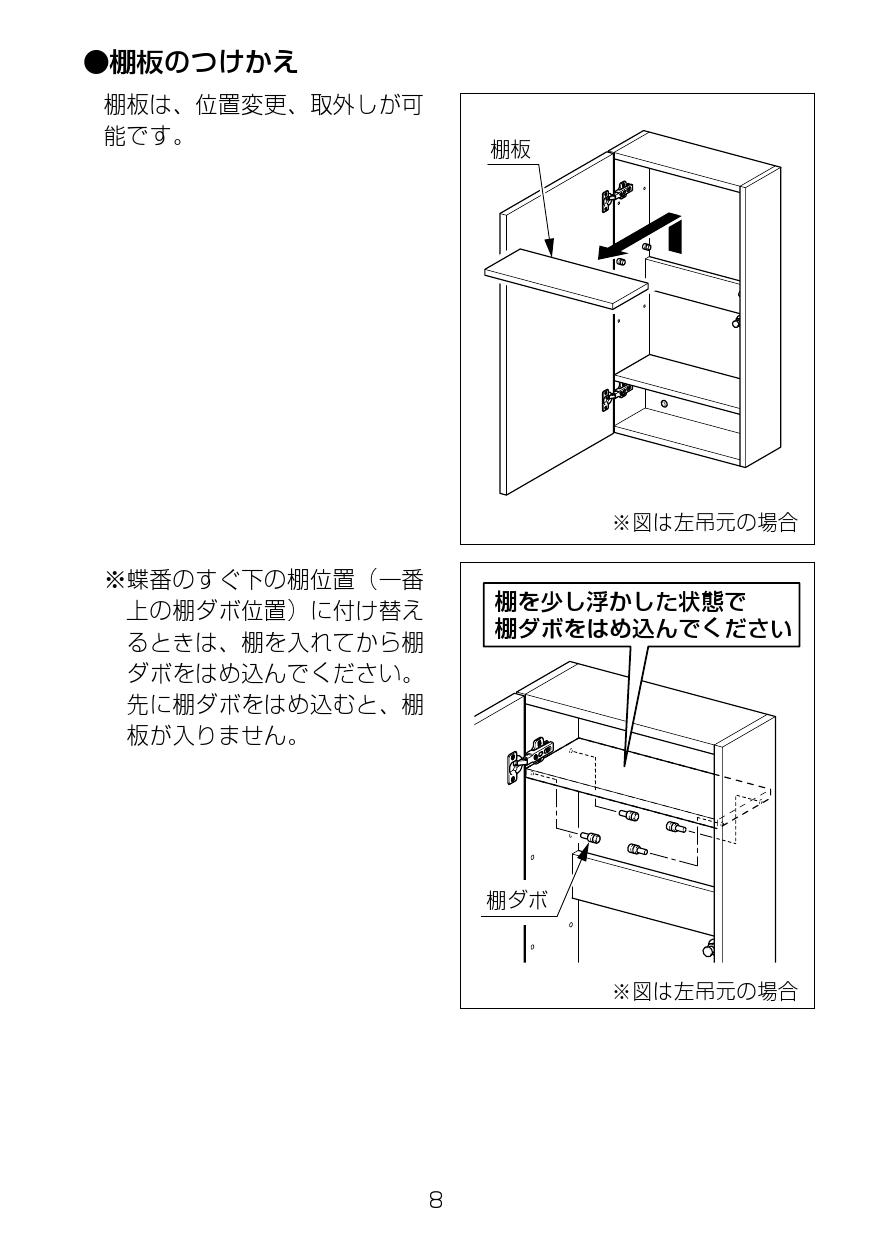 ●棚板のつけかえ

棚板は、位置変更、取外しが可能です。

棚板

※図は左吊元の場合

※蝶番のすぐ下の棚位置（一番上の棚ダボ位置）に付け替えるときは、棚を入れてから棚ダボをはめ込んでください。先に棚ダボをはめ込むと、棚板が入りません。

棚を少し浮かした状態で
棚ダボをはめ込んでください

棚ダボ

※図は左吊元の場合

8