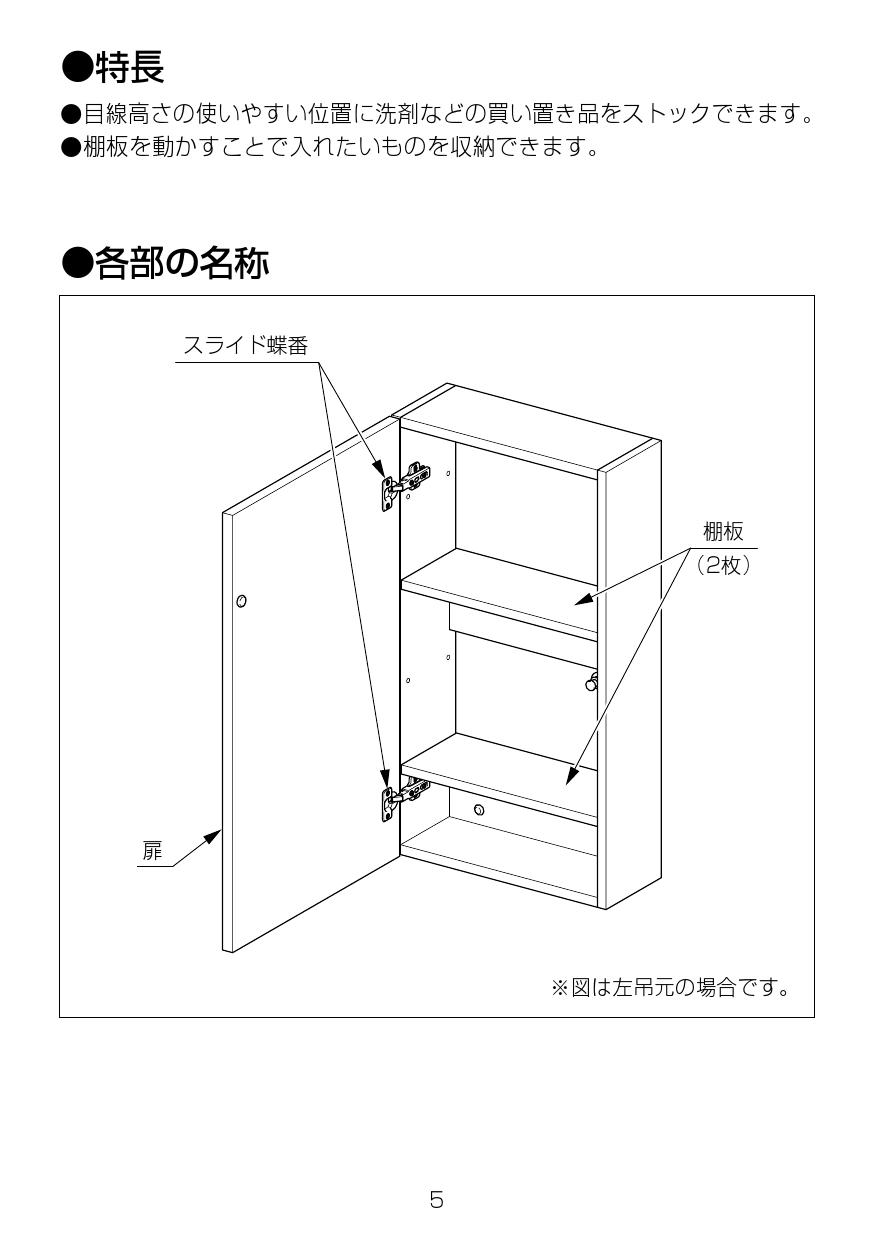 ●特長

●目線高さの使いやすい位置に洗剤などの買い置き品をストックできます。
●棚板を動かすことで入れたいものを収納できます。

●各部の名称

スライド蝶番

棚板
（2枚）

扉

※図は左吊元の場合です。

5