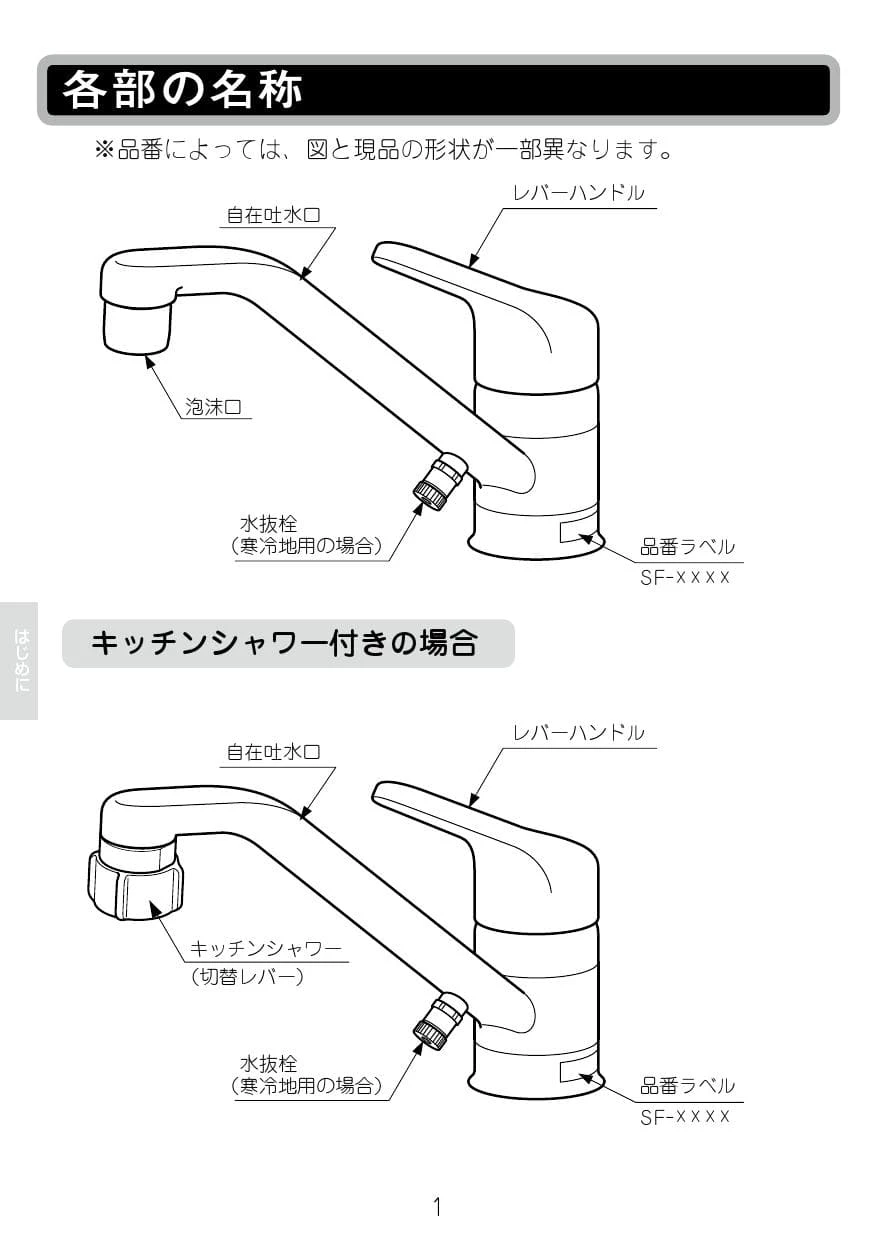 各部の名称

※品番によっては、図と現品の形状が一部異なります。

自在吐水口

レバーハンドル

泡沫口

水抜栓
（寒冷地用の場合）

品番ラベル
SF-XXXX

はじめに

キッチンシャワー付きの場合

自在吐水口

レバーハンドル

キッチンシャワー
（切替レバー）

水抜栓
（寒冷地用の場合）

品番ラベル
SF-XXXX

1