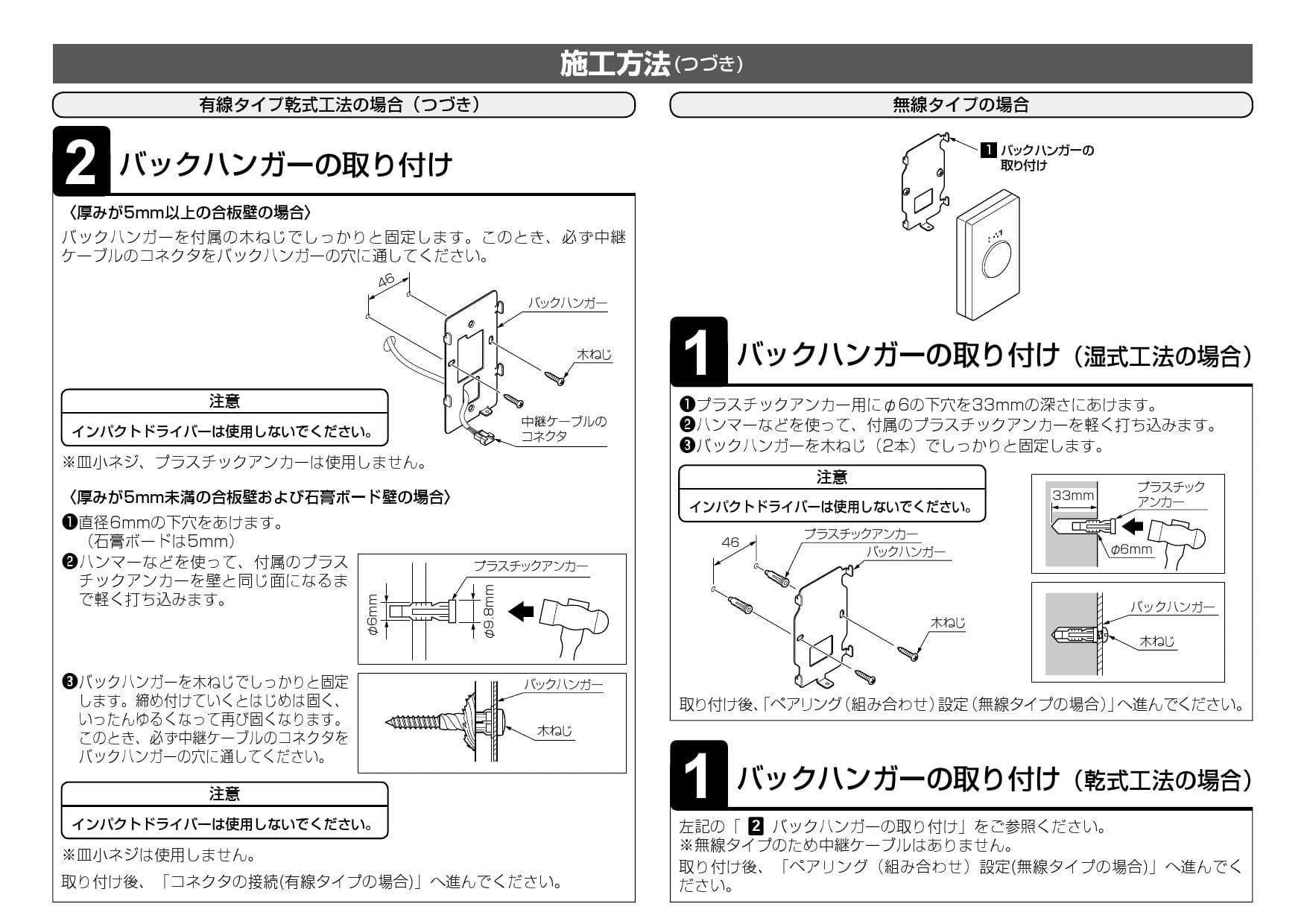 施工方法(つづき)

有線タイプ乾式工法の場合(つづき)

2 バックハンガーの取り付け

〈厚みが5mm以上の合板壁の場合〉

バックハンガーを付属の木ねじでしっかりと固定します。このとき、必ず中継ケーブルのコネクタをバックハンガーの穴に通してください。

46

バックハンガー

木ねじ

中継ケーブルのコネクタ

注意

インパクトドライバーは使用しないでください。

※皿小ネジ、プラスチックアンカーは使用しません。

〈厚みが5mm未満の合板壁および石膏ボード壁の場合〉

❶直径6mmの下穴をあけます。(石膏ボードは5mm)

❷ハンマーなどを使って、付属のプラスチックアンカーを壁と同じ面になるまで軽く打ち込みます。

プラスチックアンカー

φ6mm

φ9.8mm

❸バックハンガーを木ねじでしっかりと固定します。締め付けていくとはじめは固く、いったんゆるくなって再び固くなります。このとき、必ず中継ケーブルのコネクタをバックハンガーの穴に通してください。

バックハンガー

木ねじ

注意

インパクトドライバーは使用しないでください。

※皿小ネジは使用しません。

取り付け後、「コネクタの接続(有線タイプの場合)」へ進んでください。

無線タイプの場合

1 バックハンガーの取り付け

1 バックハンガーの取り付け(湿式工法の場合)

❶プラスチックアンカー用にφ6の下穴を33mmの深さにあけます。
❷ハンマーなどを使って、付属のプラスチックアンカーを軽く打ち込みます。
❸バックハンガーを木ねじ(2本)でしっかりと固定します。

注意

インパクトドライバーは使用しないでください。

46

プラスチックアンカー

バックハンガー

木ねじ

33mm

プラスチックアンカー

φ6mm

バックハンガー

木ねじ

取り付け後、「ペアリング(組み合わせ)設定(無線タイプの場合)」へ進んでください。

1 バックハンガーの取り付け(乾式工法の場合)

左記の「 2 バックハンガーの取り付け」をご参照ください。
※無線タイプのため中継ケーブルはありません。
取り付け後、「ペアリング(組み合わせ)設定(無線タイプの場合)」へ進んでください。