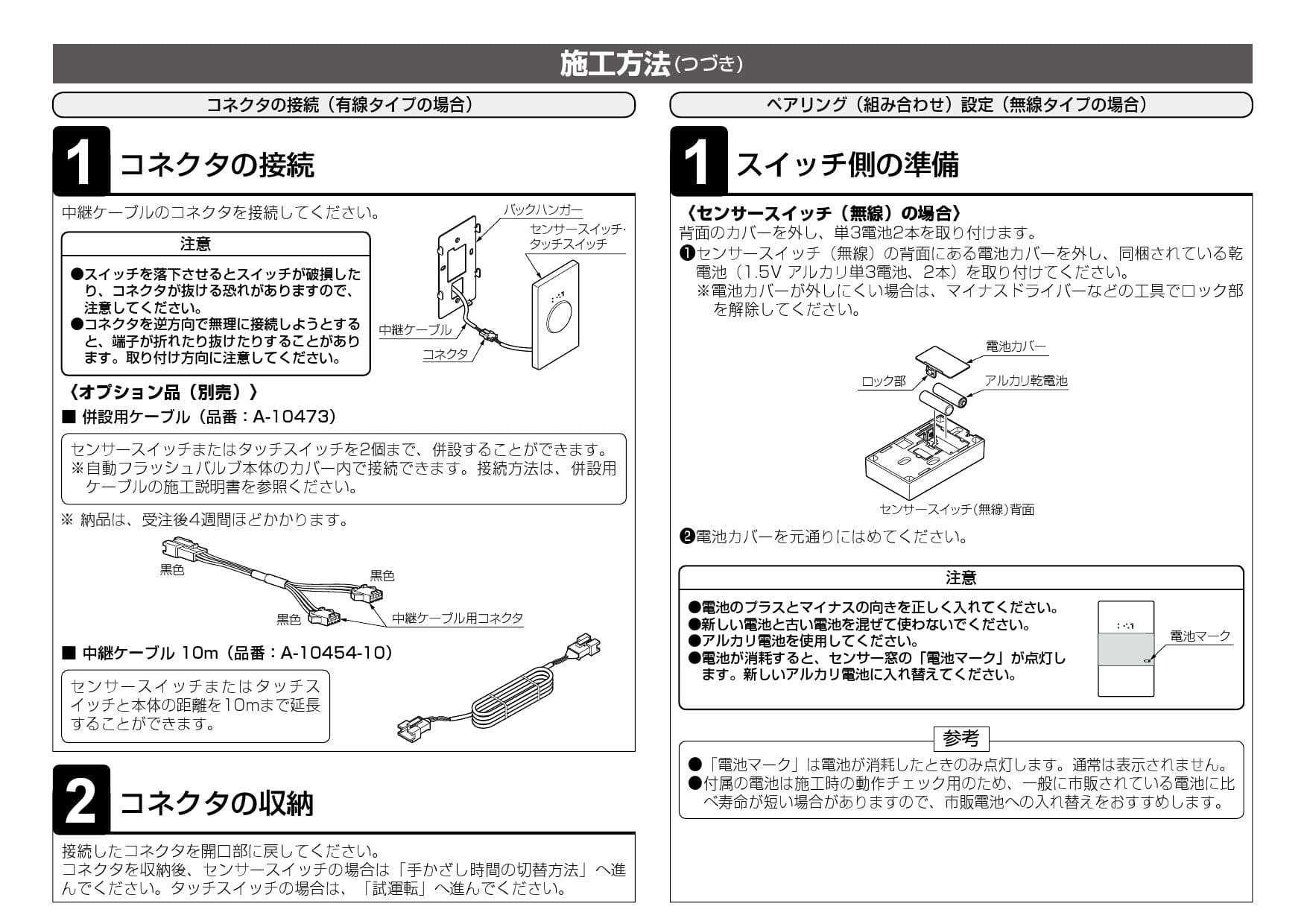 施工方法（つづき）

コネクタの接続（有線タイプの場合）

1 コネクタの接続

中継ケーブルのコネクタを接続してください。

注意

●スイッチを落下させるとスイッチが破損したり、コネクタが抜ける恐れがありますので、注意してください。
●コネクタを逆方向で無理に接続しようとすると、端子が折れたり抜けたりすることがあります。取り付け方向に注意してください。

バックハンガー
センサースイッチ・タッチスイッチ
中継ケーブル
コネクタ

〈オプション品（別売）〉
■ 併設用ケーブル（品番：A-10473）

センサースイッチまたはタッチスイッチを2個まで、併設することができます。
※自動フラッシュバルブ本体のカバー内で接続できます。接続方法は、併設用ケーブルの施工説明書を参照ください。

※ 納品は、受注後4週間ほどかかります。

黒色
黒色
黒色
中継ケーブル用コネクタ

■ 中継ケーブル 10m（品番：A-10454-10）

センサースイッチまたはタッチスイッチと本体の距離を10mまで延長することができます。

2 コネクタの収納

接続したコネクタを開口部に戻してください。
コネクタを収納後、センサースイッチの場合は「手かざし時間の切替方法」へ進んでください。タッチスイッチの場合は、「試運転」へ進んでください。

ペアリング（組み合わせ）設定（無線タイプの場合）

1 スイッチ側の準備

〈センサースイッチ（無線）の場合〉
背面のカバーを外し、単3電池2本を取り付けます。
❶センサースイッチ（無線）の背面にある電池カバーを外し、同梱されている乾電池（1.5V アルカリ単3電池、2本）を取り付けてください。
※電池カバーが外しにくい場合は、マイナスドライバーなどの工具でロック部を解除してください。

電池カバー
ロック部
アルカリ乾電池
センサースイッチ(無線)背面

❷電池カバーを元通りにはめてください。

注意

●電池のプラスとマイナスの向きを正しく入れてください。
●新しい電池と古い電池を混ぜて使わないでください。
●アルカリ電池を使用してください。
●電池が消耗すると、センサー窓の「電池マーク」が点灯します。新しいアルカリ電池に入れ替えてください。

電池マーク

参考

●「電池マーク」は電池が消耗したときのみ点灯します。通常は表示されません。
●付属の電池は施工時の動作チェック用のため、一般に市販されている電池に比べ寿命が短い場合がありますので、市販電池への入れ替えをおすすめします。