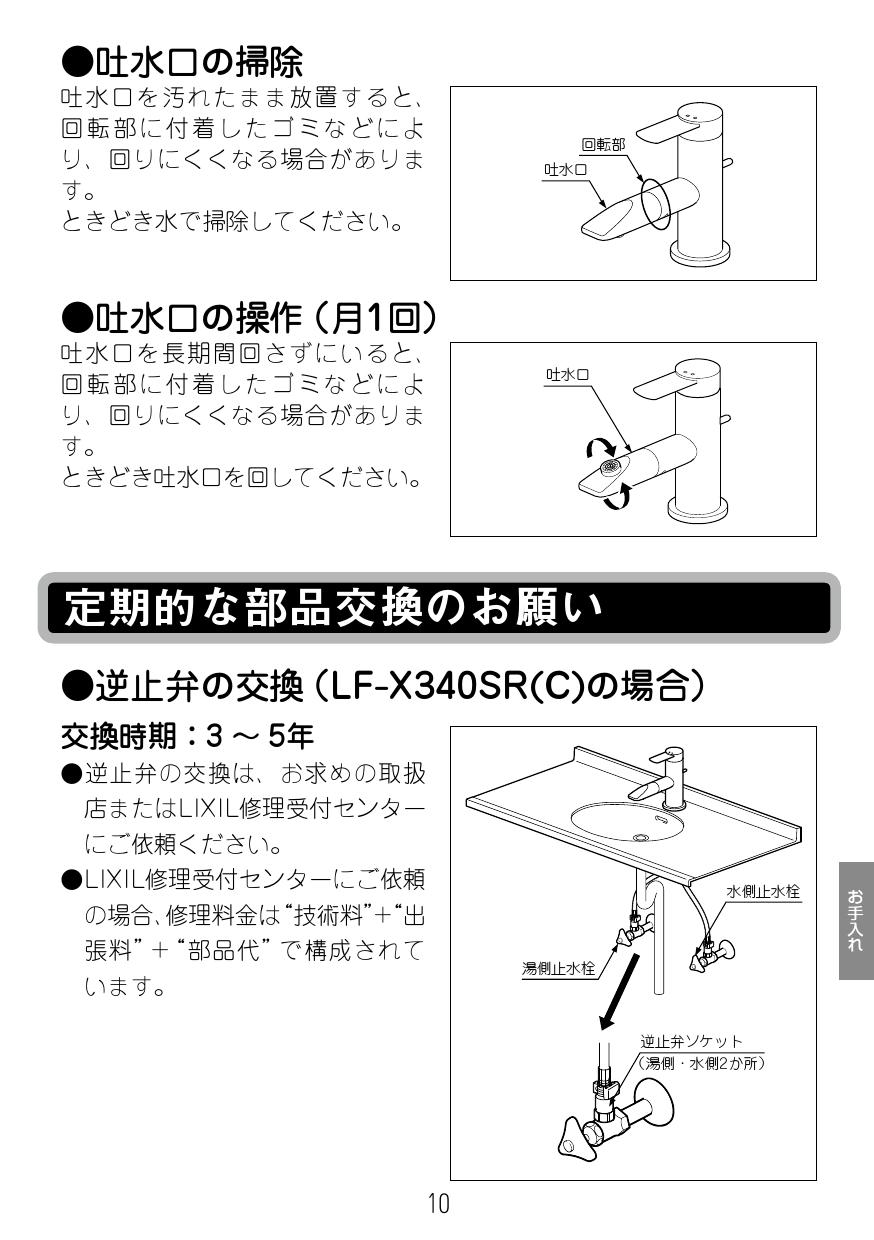 ●吐水口の掃除

吐水口を汚れたまま放置すると、回転部に付着したゴミなどにより、回りにくくなる場合があります。
ときどき水で掃除してください。

回転部
吐水口

●吐水口の操作（月1回）

吐水口を長期間回さずにいると、回転部に付着したゴミなどにより、回りにくくなる場合があります。
ときどき吐水口を回してください。

吐水口

定期的な部品交換のお願い

●逆止弁の交換（LF-X340SR(C)の場合）

交換時期：3 ～ 5年

●逆止弁の交換は、お求めの取扱店またはLIXIL修理受付センターにご依頼ください。

●LIXIL修理受付センターにご依頼の場合、修理料金は“技術料”+“出張料”＋“部品代”で構成されています。

水側止水栓
湯側止水栓
逆止弁ソケット
（湯側・水側2か所）

お手入れ

10