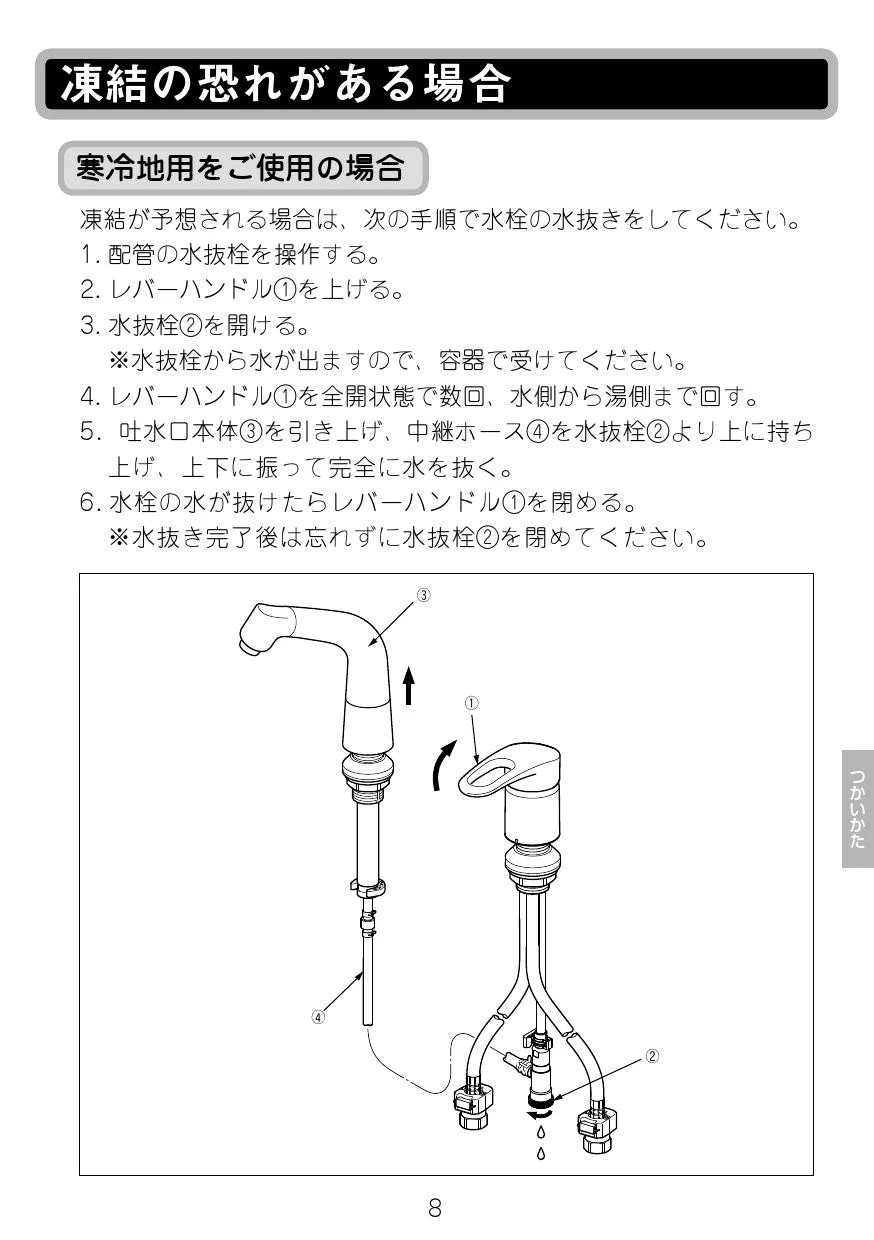 凍結の恐れがある場合

寒冷地用をご使用の場合

凍結が予想される場合は、次の手順で水栓の水抜きをしてください。
1. 配管の水抜栓を操作する。
2. レバーハンドル①を上げる。
3. 水抜栓②を開ける。
※水抜栓から水が出ますので、容器で受けてください。
4. レバーハンドル①を全開状態で数回、水側から湯側まで回す。
5. 吐水口本体③を引き上げ、中継ホース④を水抜栓②より上に持ち上げ、上下に振って完全に水を抜く。
6. 水栓の水が抜けたらレバーハンドル①を閉める。
※水抜き完了後は忘れずに水抜栓②を閉めてください。

③
①
④
②

つかいかた

8