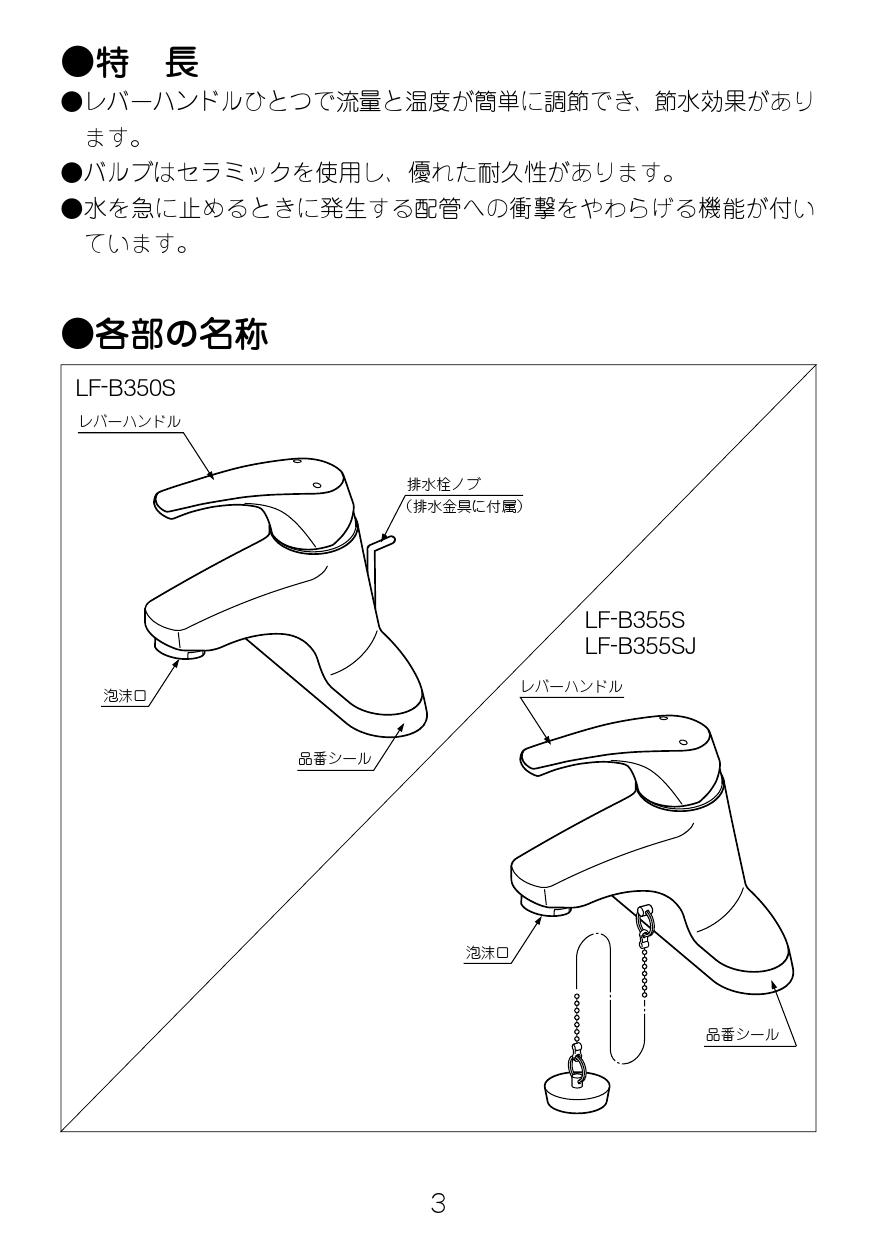 ●特　長
●レバーハンドルひとつで流量と温度が簡単に調節でき、節水効果があります。
●バルブはセラミックを使用し、優れた耐久性があります。
●水を急に止めるときに発生する配管への衝撃をやわらげる機能が付いています。

●各部の名称

LF-B350S
レバーハンドル
排水栓ノブ
（排水金具に付属）
泡沫口
品番シール

LF-B355S
LF-B355SJ
レバーハンドル
泡沫口
品番シール

3