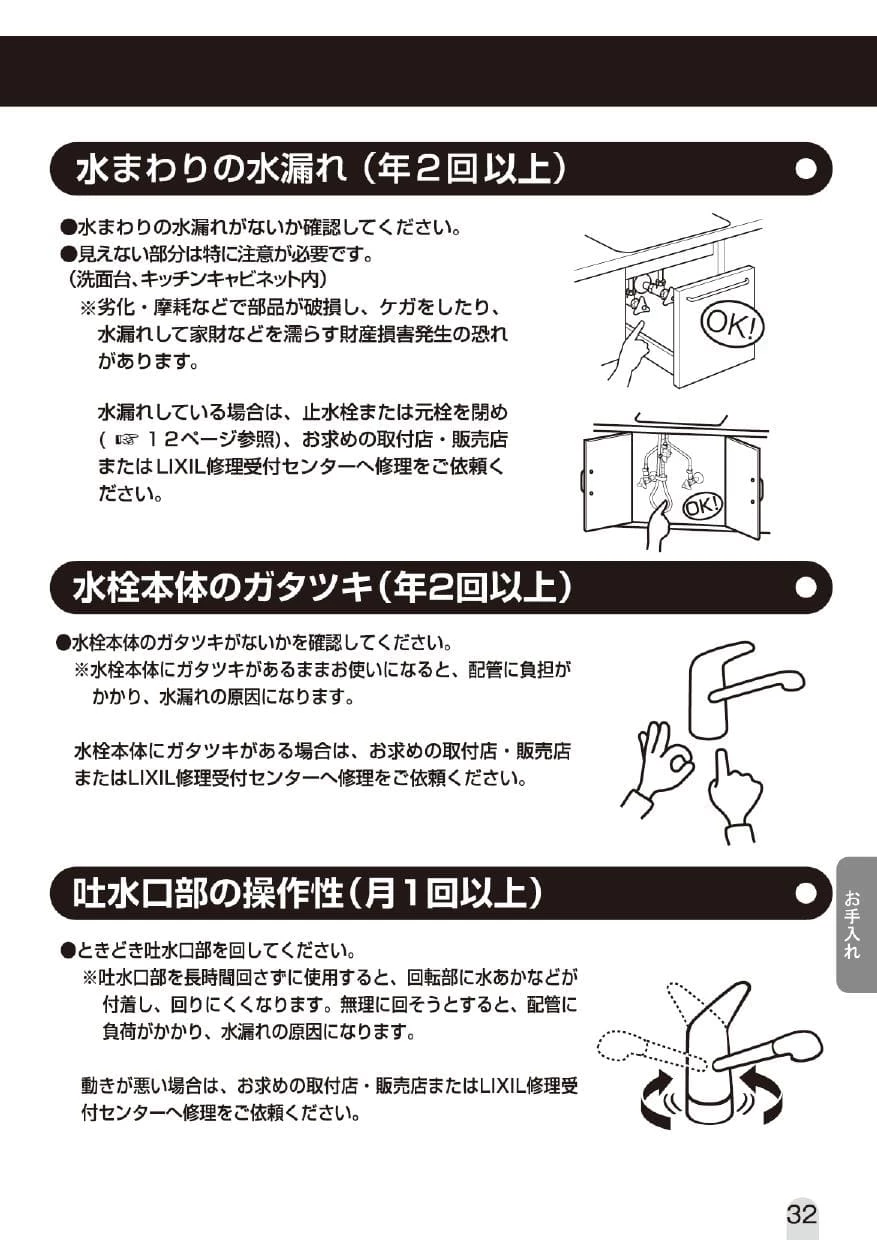 水まわりの水漏れ（年２回以上）

●水まわりの水漏れがないか確認してください。
●見えない部分は特に注意が必要です。
（洗面台、キッチンキャビネット内）
※劣化・摩耗などで部品が破損し、ケガをしたり、水漏れして家財などを濡らす財産損害発生の恐れがあります。

水漏れしている場合は、止水栓または元栓を閉め（☞ １２ページ参照）、お求めの取付店・販売店またはLIXIL修理受付センターへ修理をご依頼ください。

OK!

OK!

水栓本体のガタツキ（年2回以上）

●水栓本体のガタツキがないかを確認してください。
※水栓本体にガタツキがあるままお使いになると、配管に負担がかかり、水漏れの原因になります。

水栓本体にガタツキがある場合は、お求めの取付店・販売店またはLIXIL修理受付センターへ修理をご依頼ください。

吐水口部の操作性（月１回以上）

●ときどき吐水口部を回してください。
※吐水口部を長時間回さずに使用すると、回転部に水あかなどが付着し、回りにくくなります。無理に回そうとすると、配管に負荷がかかり、水漏れの原因になります。

動きが悪い場合は、お求めの取付店・販売店またはLIXIL修理受付センターへ修理をご依頼ください。

お手入れ

32