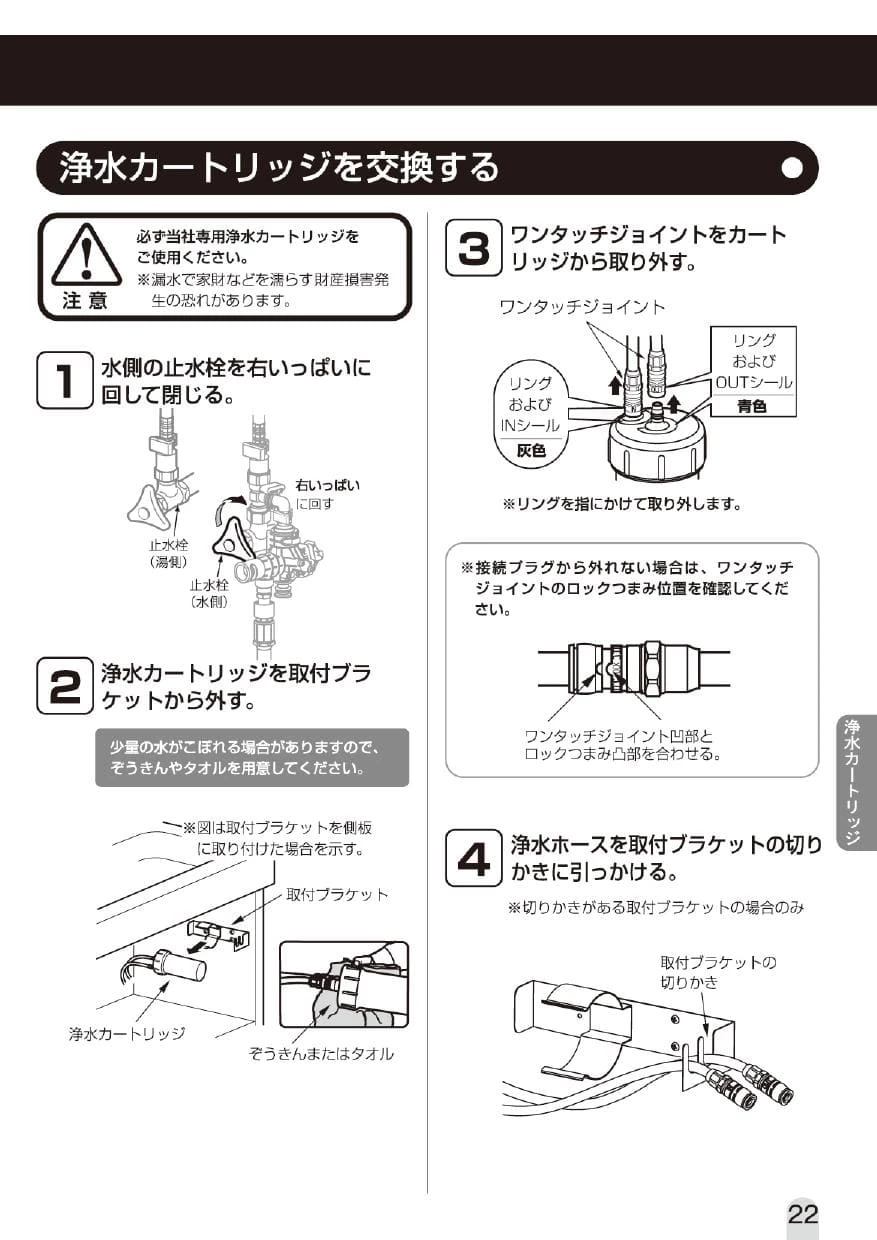 浄水カートリッジを交換する

注意

必ず当社専用浄水カートリッジをご使用ください。
※漏水で家財などを濡らす財産損害発生の恐れがあります。

1 水側の止水栓を右いっぱいに回して閉じる。

右いっぱいに回す

止水栓（湯側）

止水栓（水側）

2 浄水カートリッジを取付ブラケットから外す。

少量の水がこぼれる場合がありますので、ぞうきんやタオルを用意してください。

※図は取付ブラケットを側板に取り付けた場合を示す。

取付ブラケット

浄水カートリッジ

ぞうきんまたはタオル

3 ワンタッチジョイントをカートリッジから取り外す。

ワンタッチジョイント

リングおよびINシール

灰色

リングおよびOUTシール

青色

※リングを指にかけて取り外します。

※接続プラグから外れない場合は、ワンタッチジョイントのロックつまみ位置を確認してください。

ワンタッチジョイント凹部とロックつまみ凸部を合わせる。

4 浄水ホースを取付ブラケットの切りかきに引っかける。

※切りかきがある取付ブラケットの場合のみ

取付ブラケットの切りかき

浄水カートリッジ

22