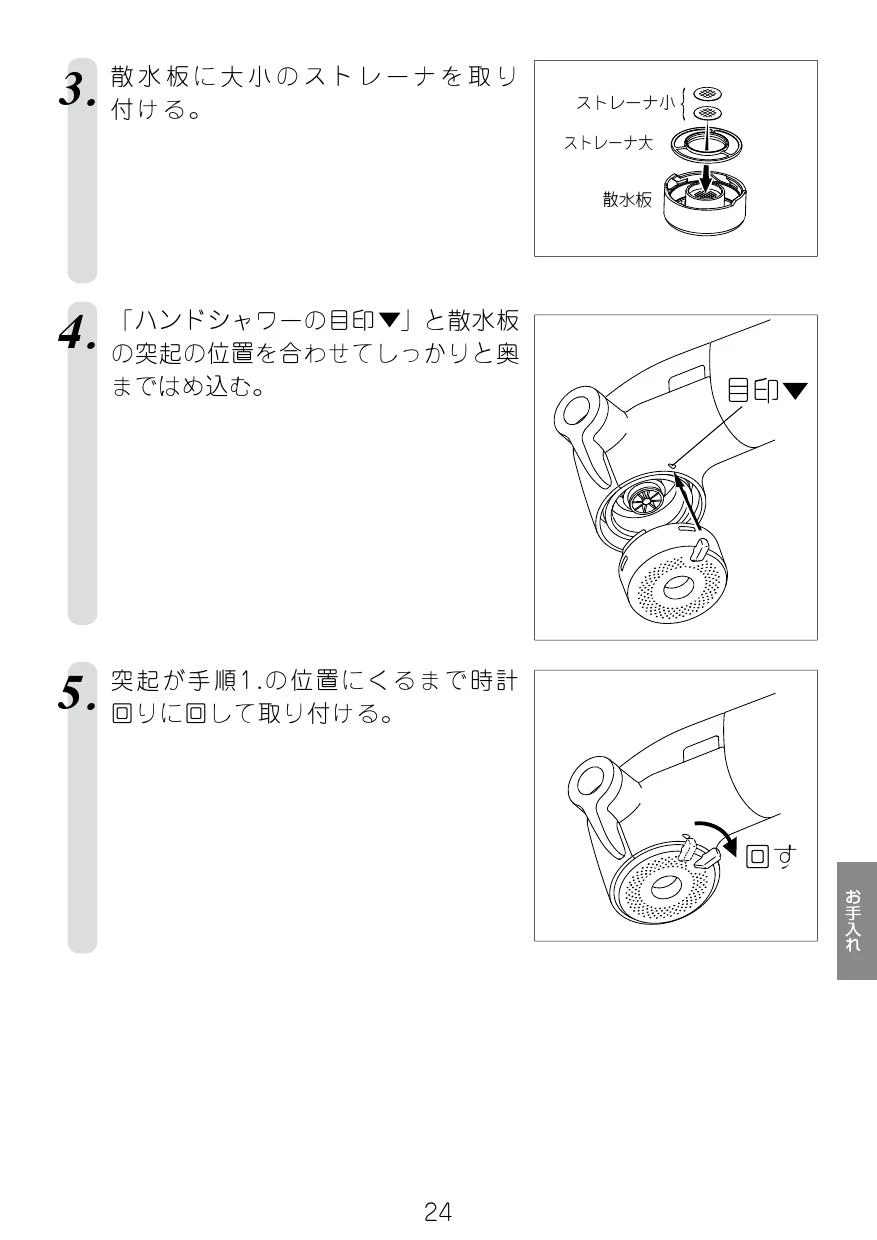 3. 散水板に大小のストレーナを取り付ける。

ストレーナ小
ストレーナ大
散水板

4. 「ハンドシャワーの目印▼」と散水板の突起の位置を合わせてしっかりと奥まではめ込む。

目印▼

5. 突起が手順1.の位置にくるまで時計回りに回して取り付ける。

回す

お手入れ

24