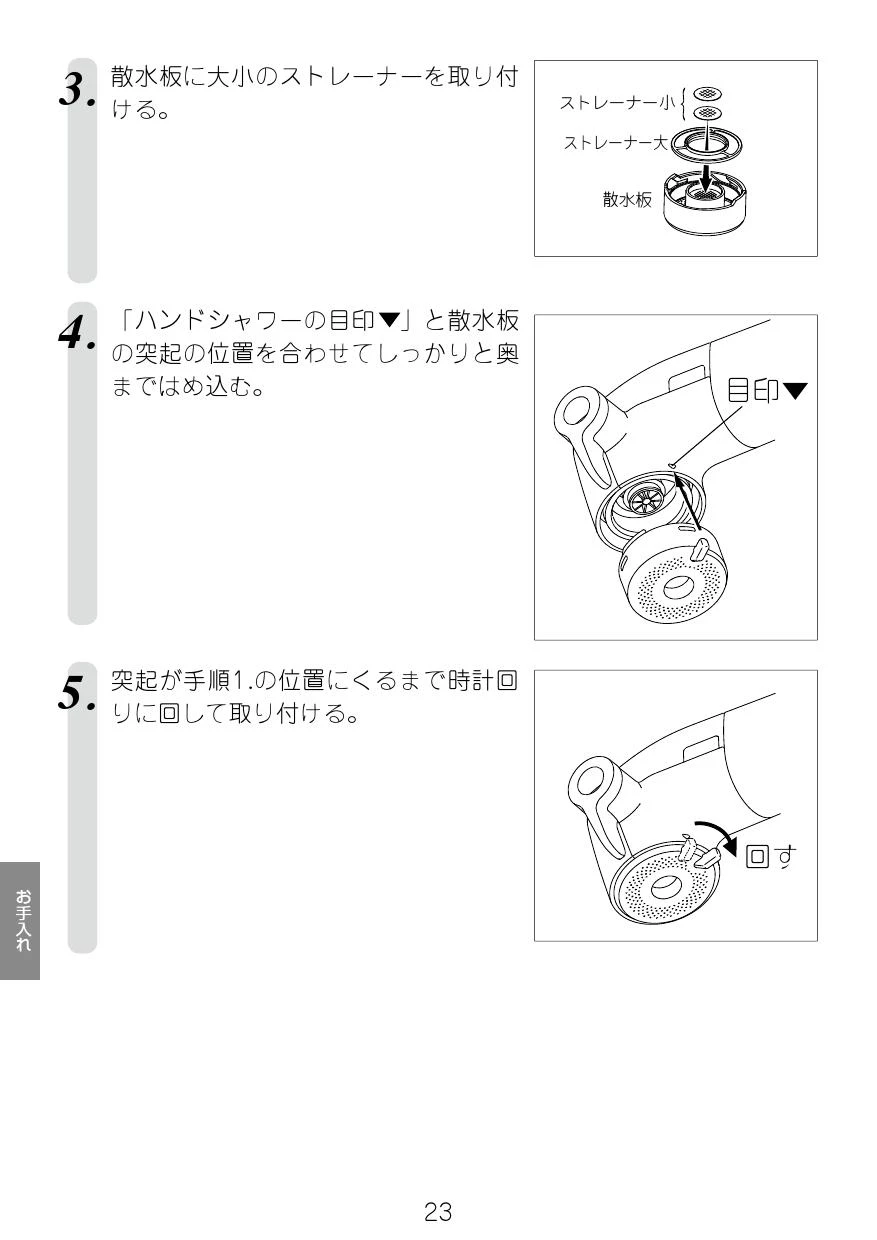 3. 散水板に大小のストレーナーを取り付ける。

ストレーナー小
ストレーナー大
散水板

4. 「ハンドシャワーの目印▼」と散水板の突起の位置を合わせてしっかりと奥まではめ込む。

目印▼

5. 突起が手順1.の位置にくるまで時計回りに回して取り付ける。

回す

お手入れ

23