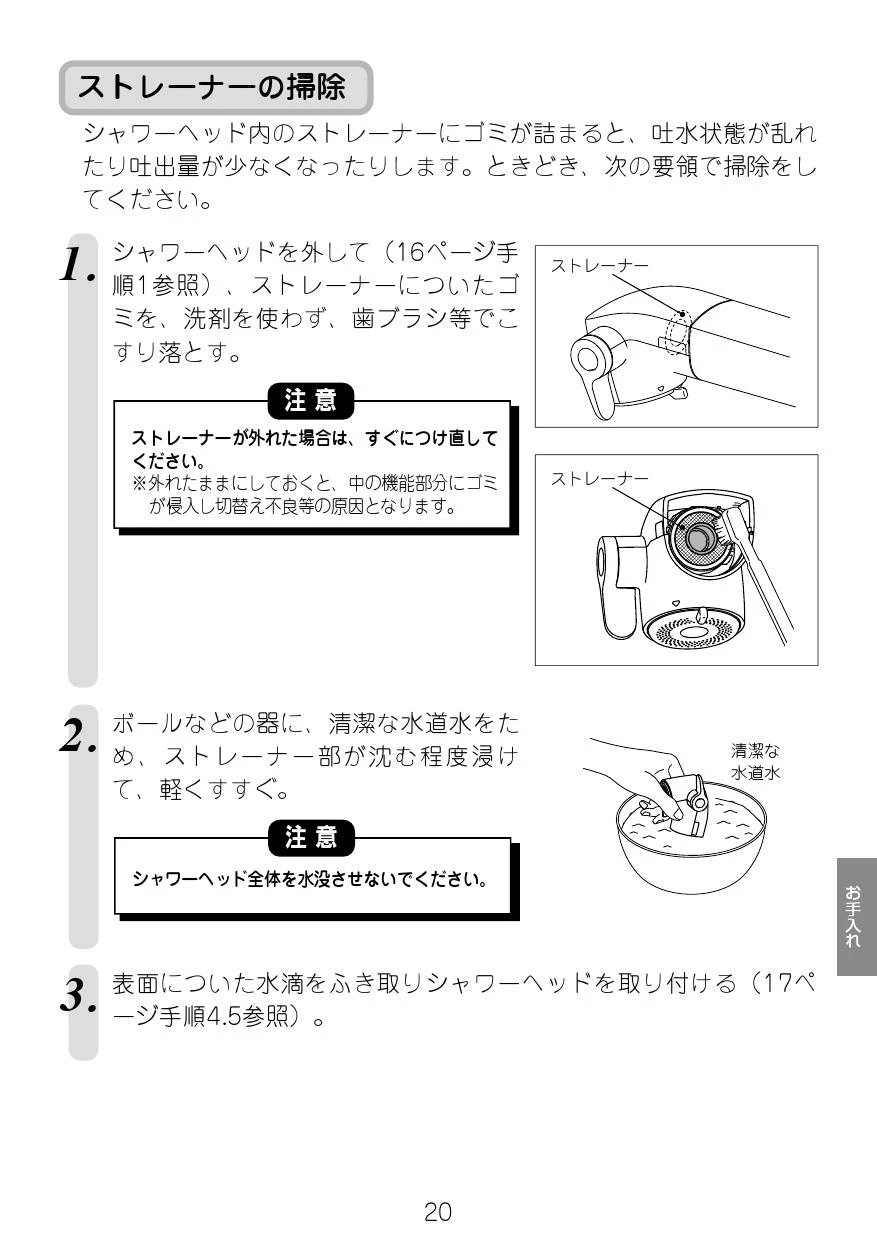 ストレーナーの掃除

シャワーヘッド内のストレーナーにゴミが詰まると、吐水状態が乱れたり吐出量が少なくなったりします。ときどき、次の要領で掃除をしてください。

1. シャワーヘッドを外して（16ページ手順1参照）、ストレーナーについたゴミを、洗剤を使わず、歯ブラシ等でこすり落とす。

注意
ストレーナーが外れた場合は、すぐにつけ直してください。
※外れたままにしておくと、中の機能部分にゴミが侵入し切替え不良等の原因となります。

ストレーナー

ストレーナー

2. ボールなどの器に、清潔な水道水をため、ストレーナー部が沈む程度浸けて、軽くすすぐ。

注意
シャワーヘッド全体を水没させないでください。

清潔な水道水

3. 表面についた水滴をふき取りシャワーヘッドを取り付ける（17ページ手順4.5参照）。

お手入れ

20