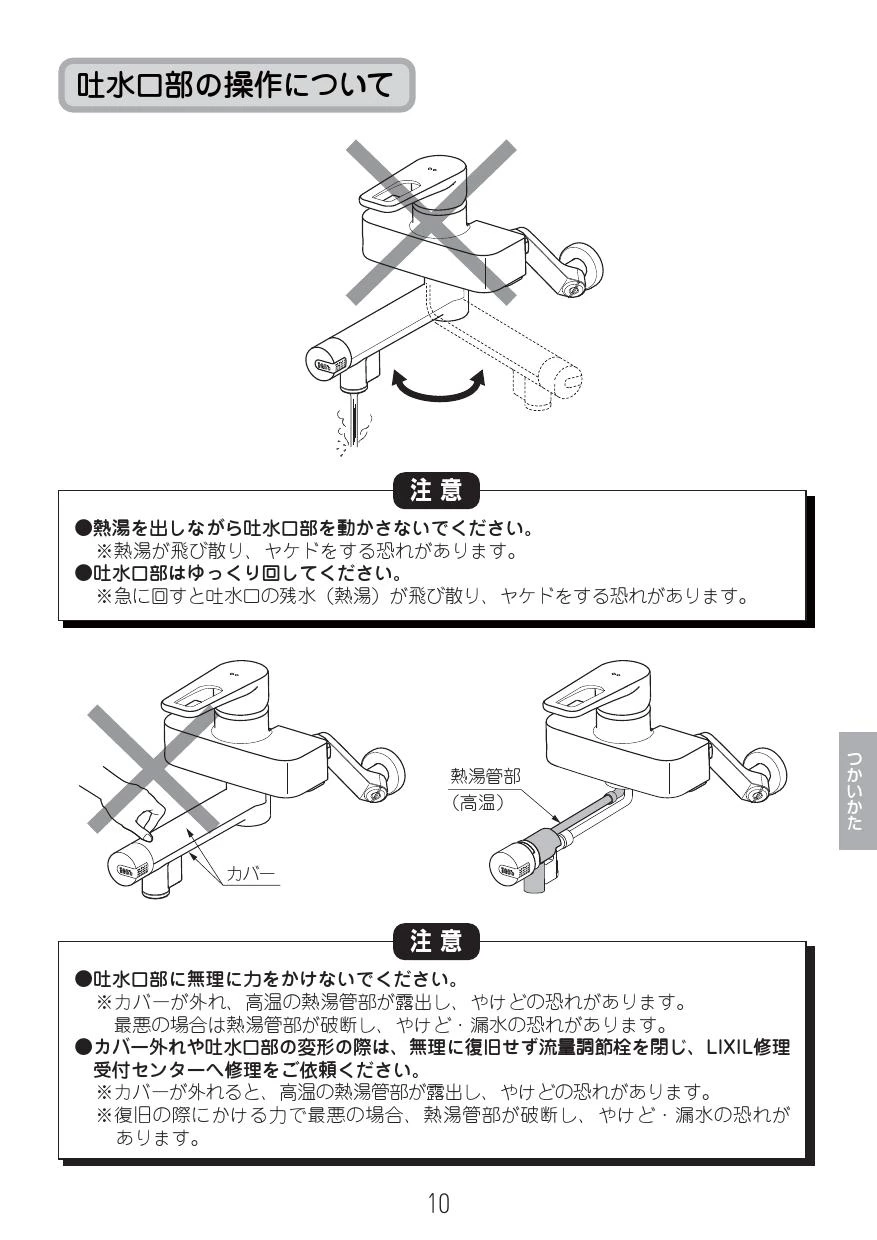 吐水口部の操作について

注意

●熱湯を出しながら吐水口部を動かさないでください。
※熱湯が飛び散り、ヤケドをする恐れがあります。
●吐水口部はゆっくり回してください。
※急に回すと吐水口の残水（熱湯）が飛び散り、ヤケドをする恐れがあります。

カバー

熱湯管部
（高温）

つかいかた

注意

●吐水口部に無理に力をかけないでください。
※カバーが外れ、高温の熱湯管部が露出し、やけどの恐れがあります。
最悪の場合は熱湯管部が破断し、やけど・漏水の恐れがあります。
●カバー外れや吐水口部の変形の際は、無理に復旧せず流量調節栓を閉じ、LIXIL修理受付センターへ修理をご依頼ください。
※カバーが外れると、高温の熱湯管部が露出し、やけどの恐れがあります。
※復旧の際にかける力で最悪の場合、熱湯管部が破断し、やけど・漏水の恐れがあります。

10